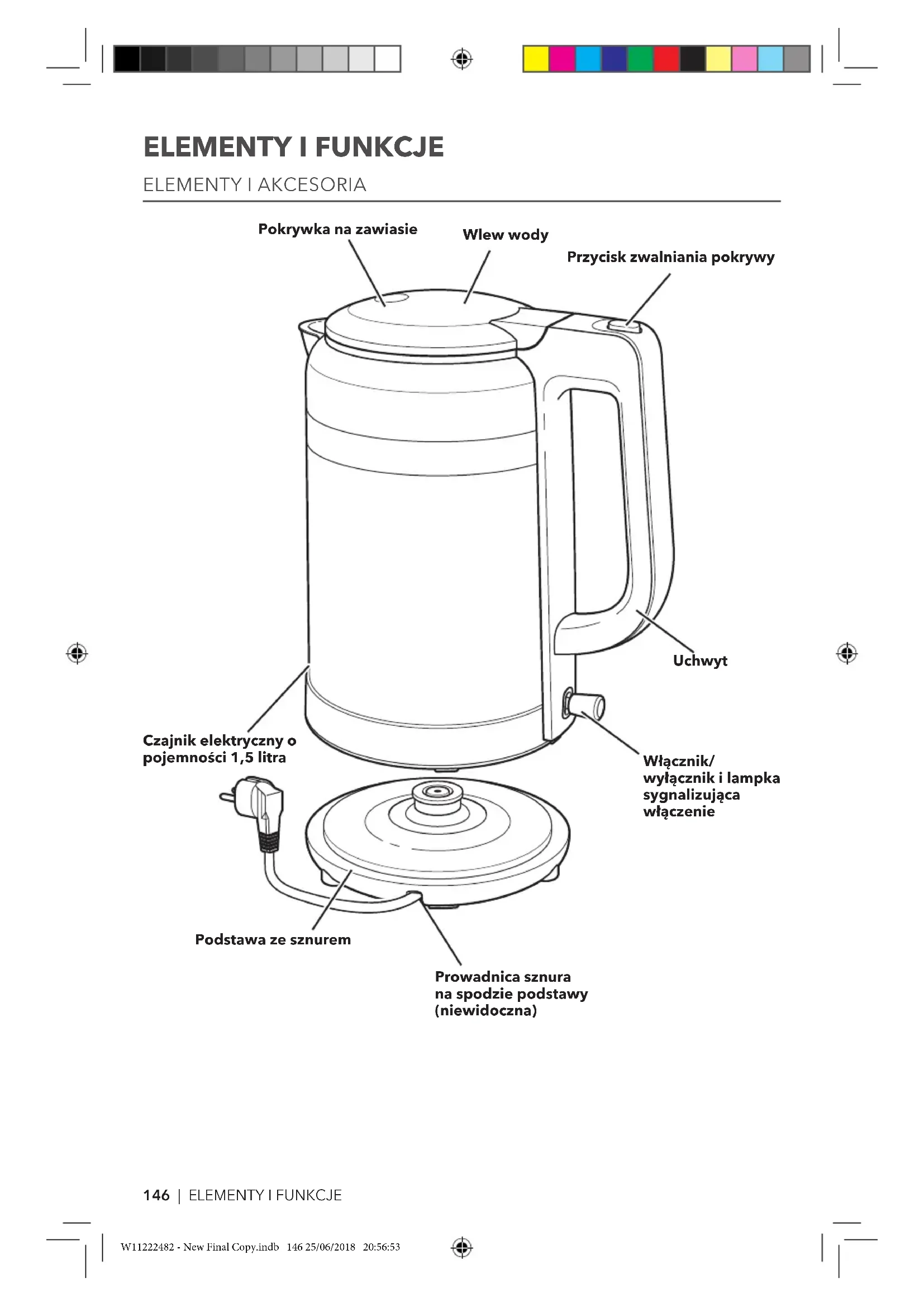 ELEMENTY I FUNKCJE

ELEMENTY I AKCESORIA

Pokrywka na zawiasie

Wlew wody

Przycisk zwalniania pokrywy

Uchwyt

Czajnik elektryczny o pojemności 1,5 litra

Włącznik/ wyłącznik i lampka sygnalizująca włączenie

Podstawa ze sznurem

Prowadnica sznura na spodzie podstawy (niewidoczna)

146 | ELEMENTY I FUNKCJE

W11222482 - New Final Copy.indb 146 25/06/2018 20:56:53