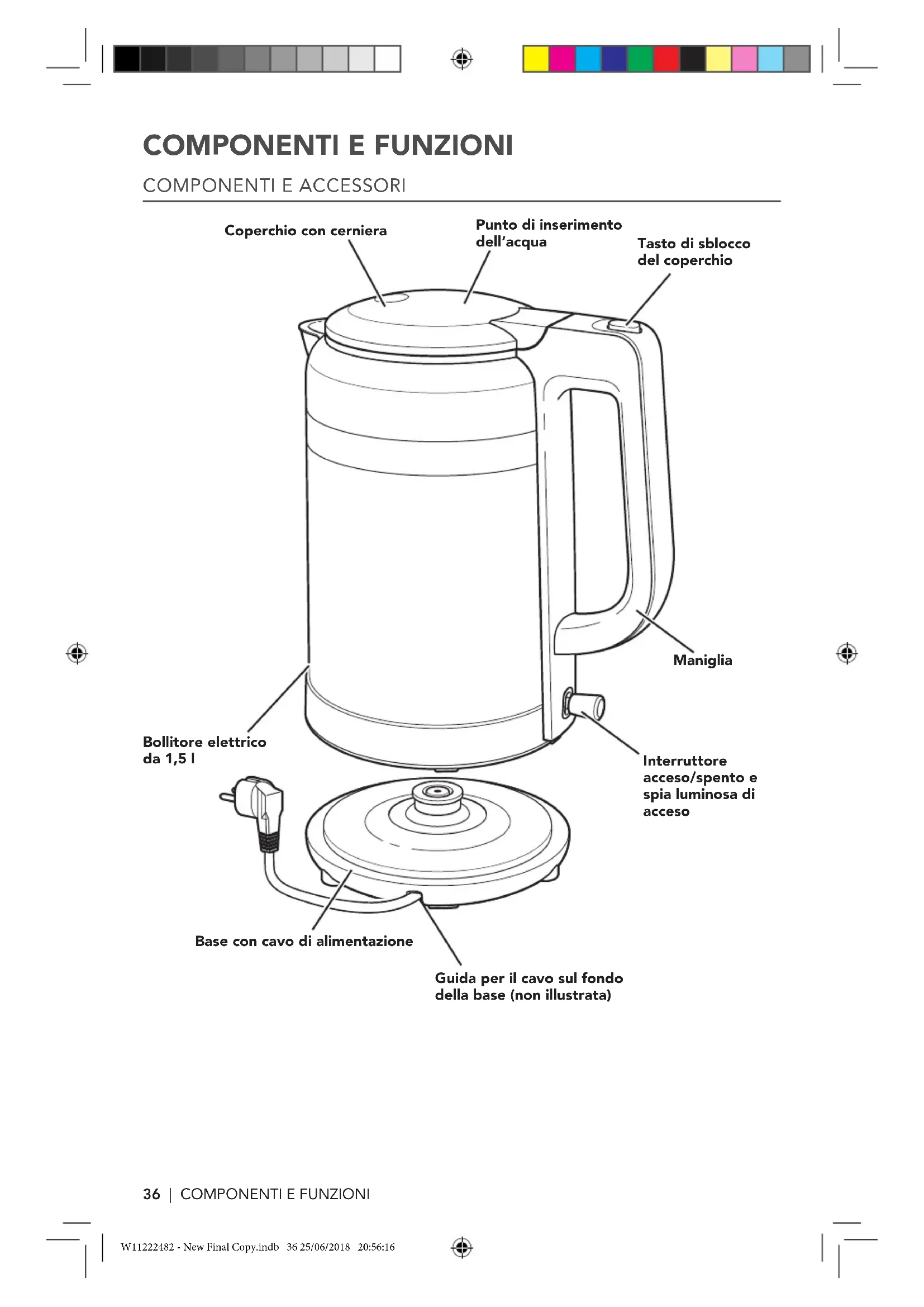 COMPONENTI E FUNZIONI

COMPONENTI E ACCESSORI

Coperchio con cerniera

Punto di inserimento dell'acqua

Tasto di sblocco del coperchio

Maniglia

Bollitore elettrico da 1,5 l

Interruttore acceso/spento e spia luminosa di acceso

Base con cavo di alimentazione

Guida per il cavo sul fondo della base (non illustrata)

36 | COMPONENTI E FUNZIONI

W11222482 - New Final Copy.indb 36 25/06/2018 20:56:16