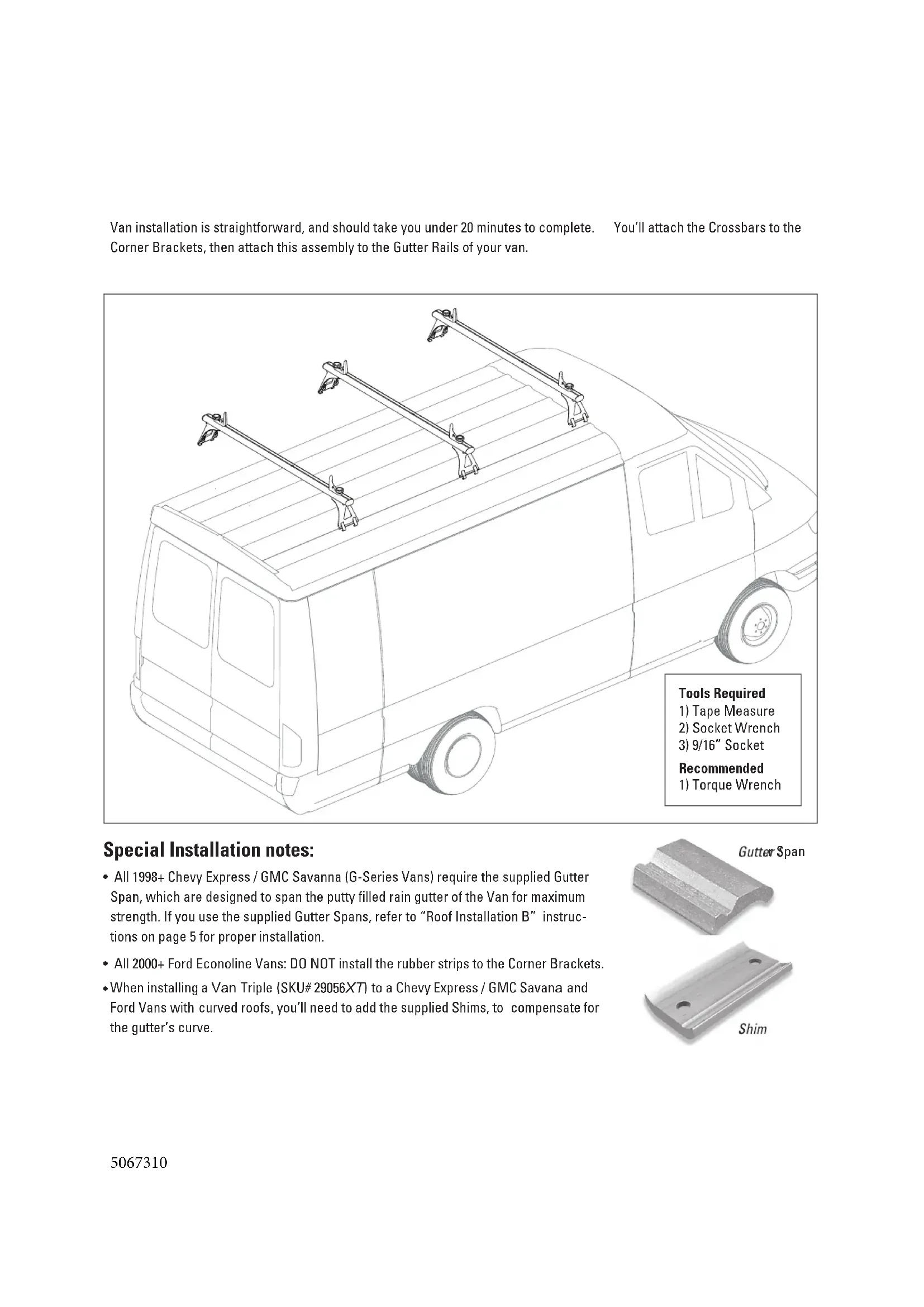 Van installation is straightforward, and should take you under 20 minutes to complete. You'll attach the Crossbars to the Corner Brackets, then attach this assembly to the Gutter Rails of your van.

Tools Required
1) Tape Measure
2) Socket Wrench
3) 9/16" Socket

Recommended
1) Torque Wrench

Special Installation notes:

• All 1998+ Chevy Express / GMC Savanna (G-Series Vans) require the supplied Gutter Span, which are designed to span the putty filled rain gutter of the Van for maximum strength. If you use the supplied Gutter Spans, refer to "Roof Installation B" instructions on page 5 for proper installation.

• All 2000+ Ford Econoline Vans: DO NOT install the rubber strips to the Corner Brackets.

• When installing a Van Triple (SKU# 29056XT) to a Chevy Express / GMC Savana and Ford Vans with curved roofs, you'll need to add the supplied Shims, to compensate for the gutter's curve.

Gutter Span

Shim

5067310