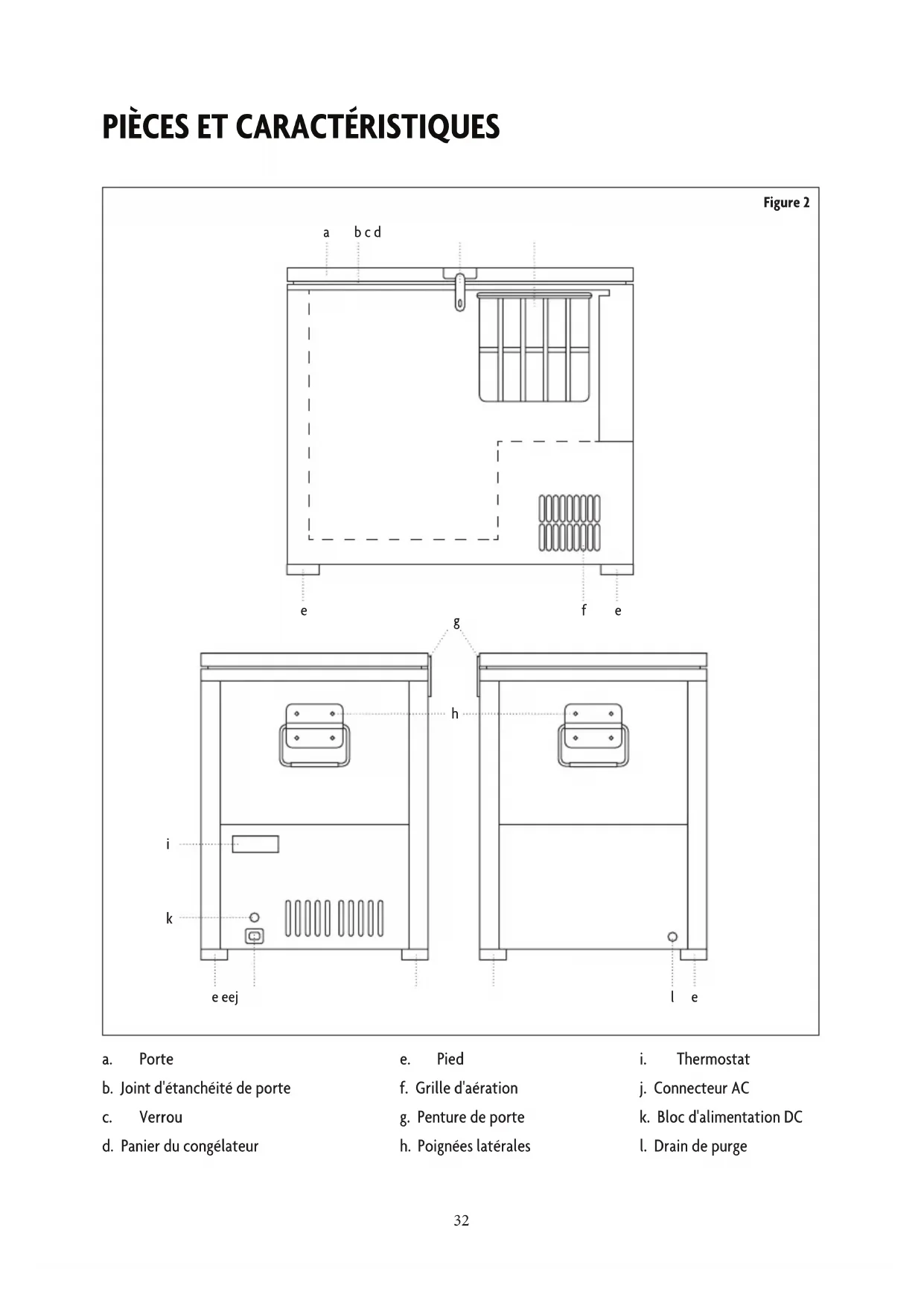 PIÈCES ET CARACTÉRISTIQUES

Figure 2

a b c d

e f e

g

h

i

k

e eej

l e

a. Porte
b. Joint d'étanchéité de porte
c. Verrou
d. Panier du congélateur

e. Pied
f. Grille d'aération
g. Penture de porte
h. Poignées latérales

i. Thermostat
j. Connecteur AC
k. Bloc d'alimentation DC
l. Drain de purge

32