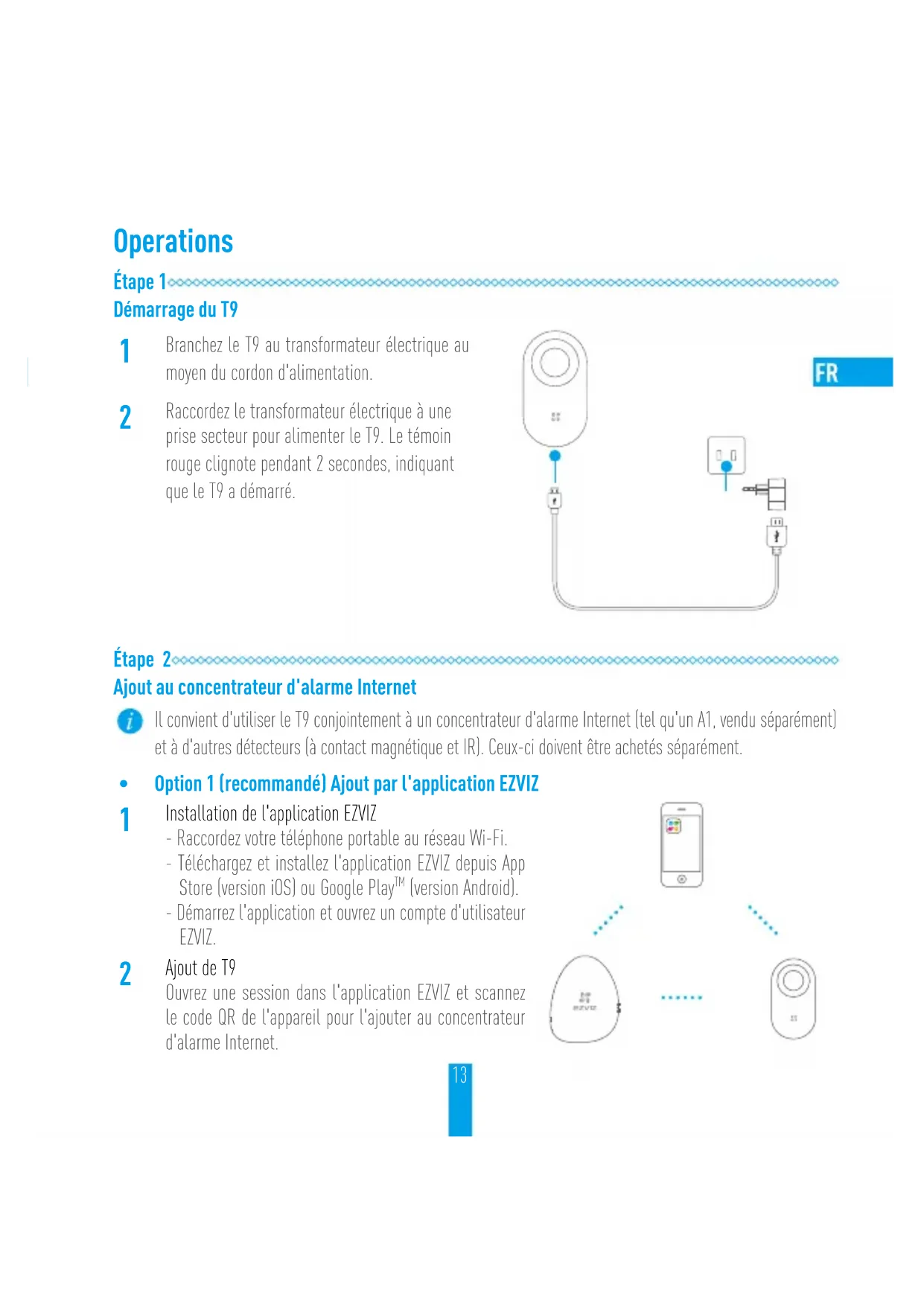 Operations

Étape 1

Démarrage du T9

1 Branchez le T9 au transformateur électrique au moyen du cordon d'alimentation.

2 Raccordez le transformateur électrique à une prise secteur pour alimenter le T9. Le témoin rouge clignote pendant 2 secondes, indiquant que le T9 a démarré.

FR

Étape 2

Ajout au concentrateur d'alarme Internet

Il convient d'utiliser le T9 conjointement à un concentrateur d'alarme Internet (tel qu'un A1, vendu séparément) et à d'autres détecteurs (à contact magnétique et IR). Ceux-ci doivent être achetés séparément.

• Option 1 (recommandé) Ajout par l'application EZVIZ

1 Installation de l'application EZVIZ
- Raccordez votre téléphone portable au réseau Wi-Fi.
- Téléchargez et installez l'application EZVIZ depuis App Store (version iOS) ou Google Play™ (version Android).
- Démarrez l'application et ouvrez un compte d'utilisateur EZVIZ.

2 Ajout de T9
Ouvrez une session dans l'application EZVIZ et scannez le code QR de l'appareil pour l'ajouter au concentrateur d'alarme Internet.

EZVIZ

13