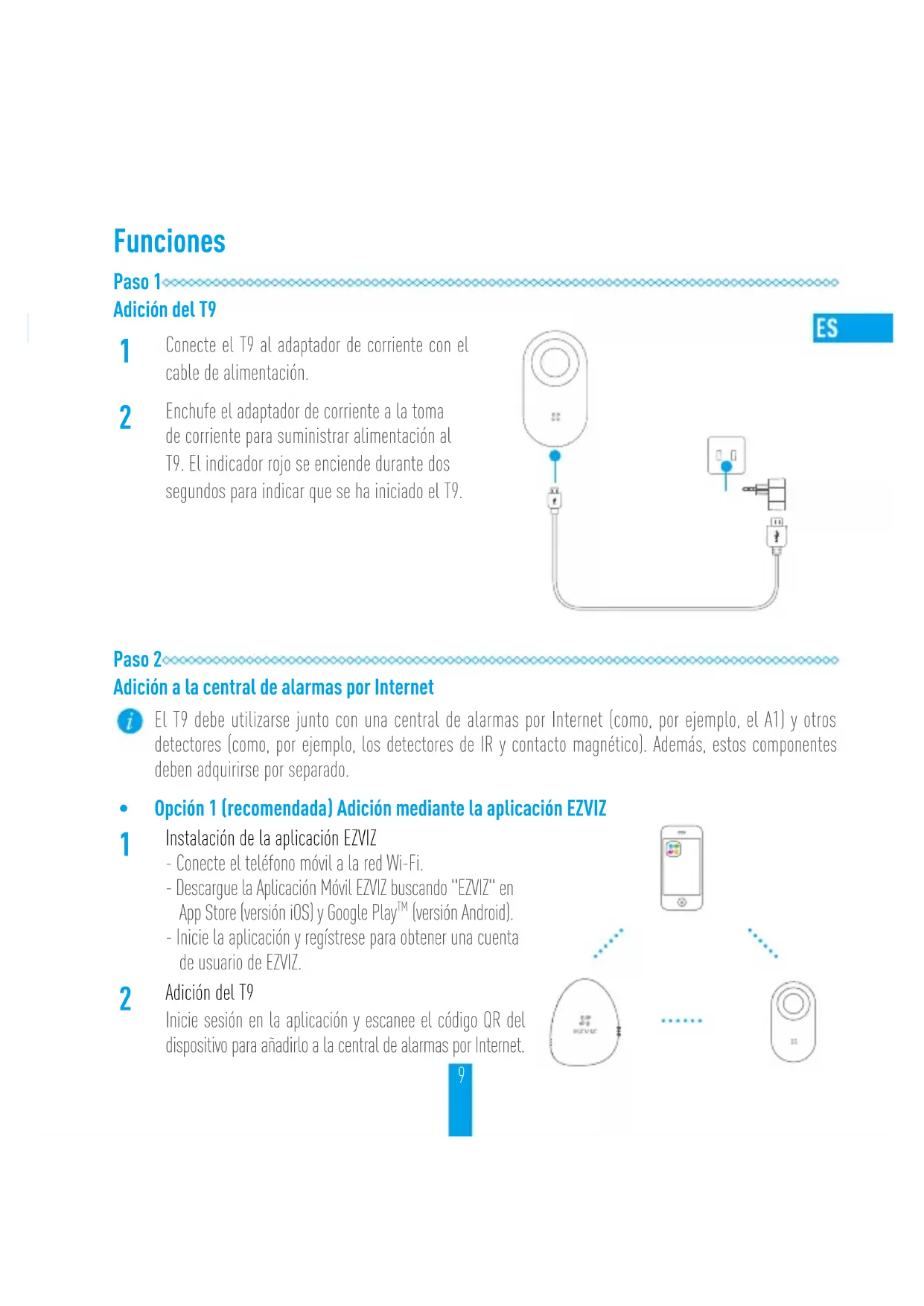 Funciones

Paso 1
Adición del T9

ES

1 Conecte el T9 al adaptador de corriente con el cable de alimentación.

2 Enchufe el adaptador de corriente a la toma de corriente para suministrar alimentación al T9. El indicador rojo se enciende durante dos segundos para indicar que se ha iniciado el T9.

Paso 2
Adición a la central de alarmas por Internet

El T9 debe utilizarse junto con una central de alarmas por Internet (como, por ejemplo, el A1) y otros detectores (como, por ejemplo, los detectores de IR y contacto magnético). Además, estos componentes deben adquirirse por separado.

• Opción 1 (recomendada) Adición mediante la aplicación EZVIZ

1 Instalación de la aplicación EZVIZ
- Conecte el teléfono móvil a la red Wi-Fi.
- Descargue la Aplicación Móvil EZVIZ buscando "EZVIZ" en App Store (versión iOS) y Google Play$^{TM}$ (versión Android).
- Inicie la aplicación y regístrese para obtener una cuenta de usuario de EZVIZ.

2 Adición del T9
Inicie sesión en la aplicación y escanee el código QR del dispositivo para añadirlo a la central de alarmas por Internet.

EZVIZ

9