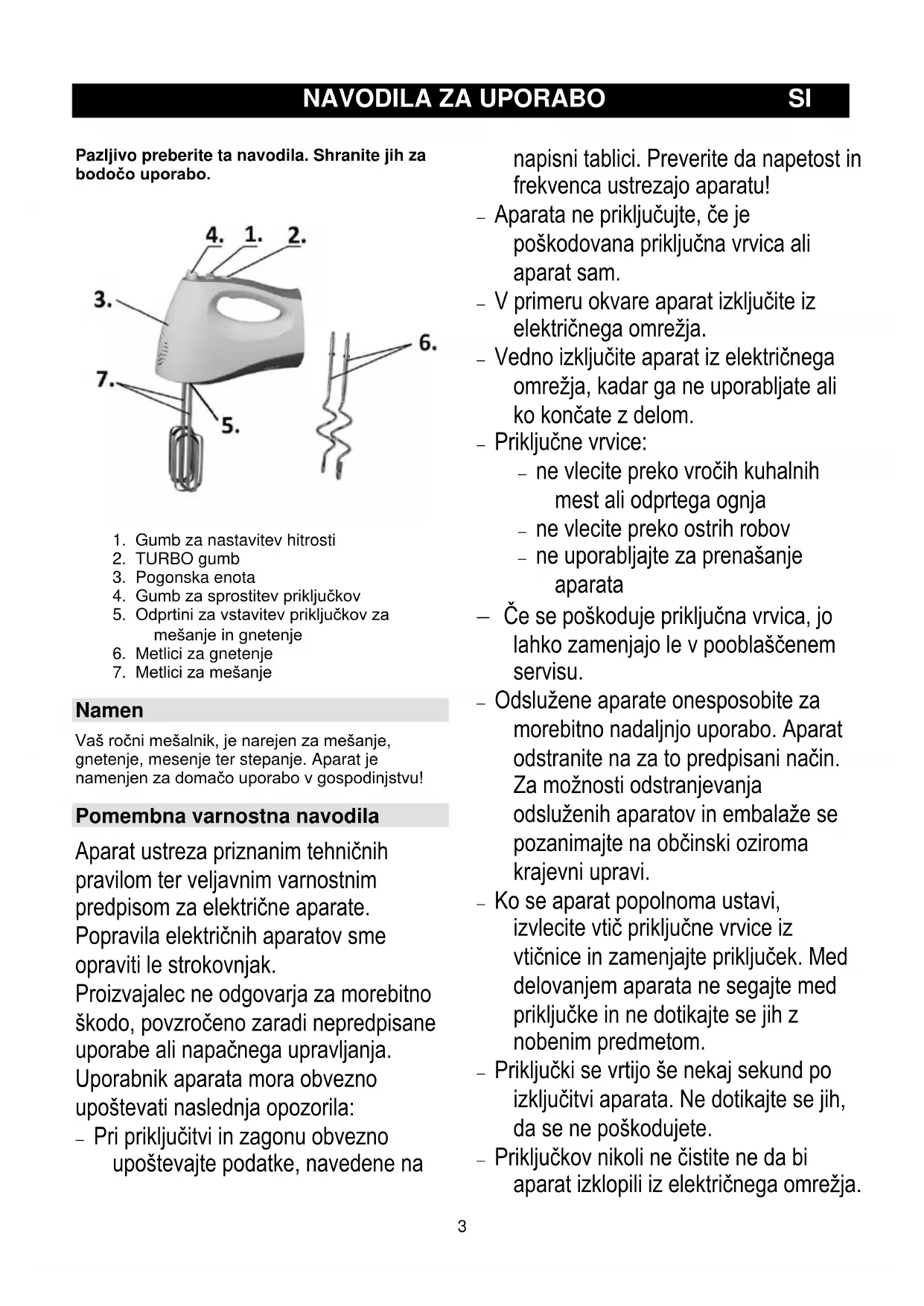 NAVODILA ZA UPORABO SI

Pazljivo preberite ta navodila. Shranite jih za bodočo uporabo.

4. 1. 2.
3.
6.
7.
5.

1. Gumb za nastavitev hitrosti
2. TURBO gumb
3. Pogonska enota
4. Gumb za sprostitev priključkov
5. Odprtini za vstavitev priključkov za mešanje in gnetenje
6. Metlici za gnetenje
7. Metlici za mešanje

Namen

Vaš ročni mešalnik, je narejen za mešanje, gnetenje, mesenje ter stepanje. Aparat je namenjen za domačo uporabo v gospodinjstvu!

Pomembna varnostna navodila

Aparat ustreza priznanim tehničnih pravilom ter veljavnim varnostnim predpisom za električne aparate. Popravila električnih aparatov sme opraviti le strokovnjak.
Proizvajalec ne odgovarja za morebitno škodo, povzročeno zaradi nepredpisane uporabe ali napačnega upravljanja.
Uporabnik aparata mora obvezno upoštevati naslednja opozorila:
– Pri priključitvi in zagonu obvezno upoštevajte podatke, navedene na napisni tablici. Preverite da napetost in frekvenca ustrezajo aparatu!
– Aparata ne priključujte, če je poškodovana priključna vrvica ali aparat sam.
– V primeru okvare aparat izključite iz električnega omrežja.
– Vedno izključite aparat iz električnega omrežja, kadar ga ne uporabljate ali ko končate z delom.
– Priključne vrvice:
– ne vlecite preko vročih kuhalnih mest ali odprtega ognja
– ne vlecite preko ostrih robov
– ne uporabljajte za prenašanje aparata
– Če se poškoduje priključna vrvica, jo lahko zamenjajo le v pooblaščenem servisu.
– Odslužene aparate onesposobite za morebitno nadaljnjo uporabo. Aparat odstranite na za to predpisani način. Za možnosti odstranjevanja odsluženih aparatov in embalaže se pozanimajte na občinski oziroma krajevni upravi.
– Ko se aparat popolnoma ustavi, izvlecite vtič priključne vrvice iz vtičnice in zamenjajte priključek. Med delovanjem aparata ne segajte med priključke in ne dotikajte se jih z nobenim predmetom.
– Priključki se vrtijo še nekaj sekund po izključitvi aparata. Ne dotikajte se jih, da se ne poškodujete.
– Priključkov nikoli ne čistite ne da bi aparat izklopili iz električnega omrežja.

3