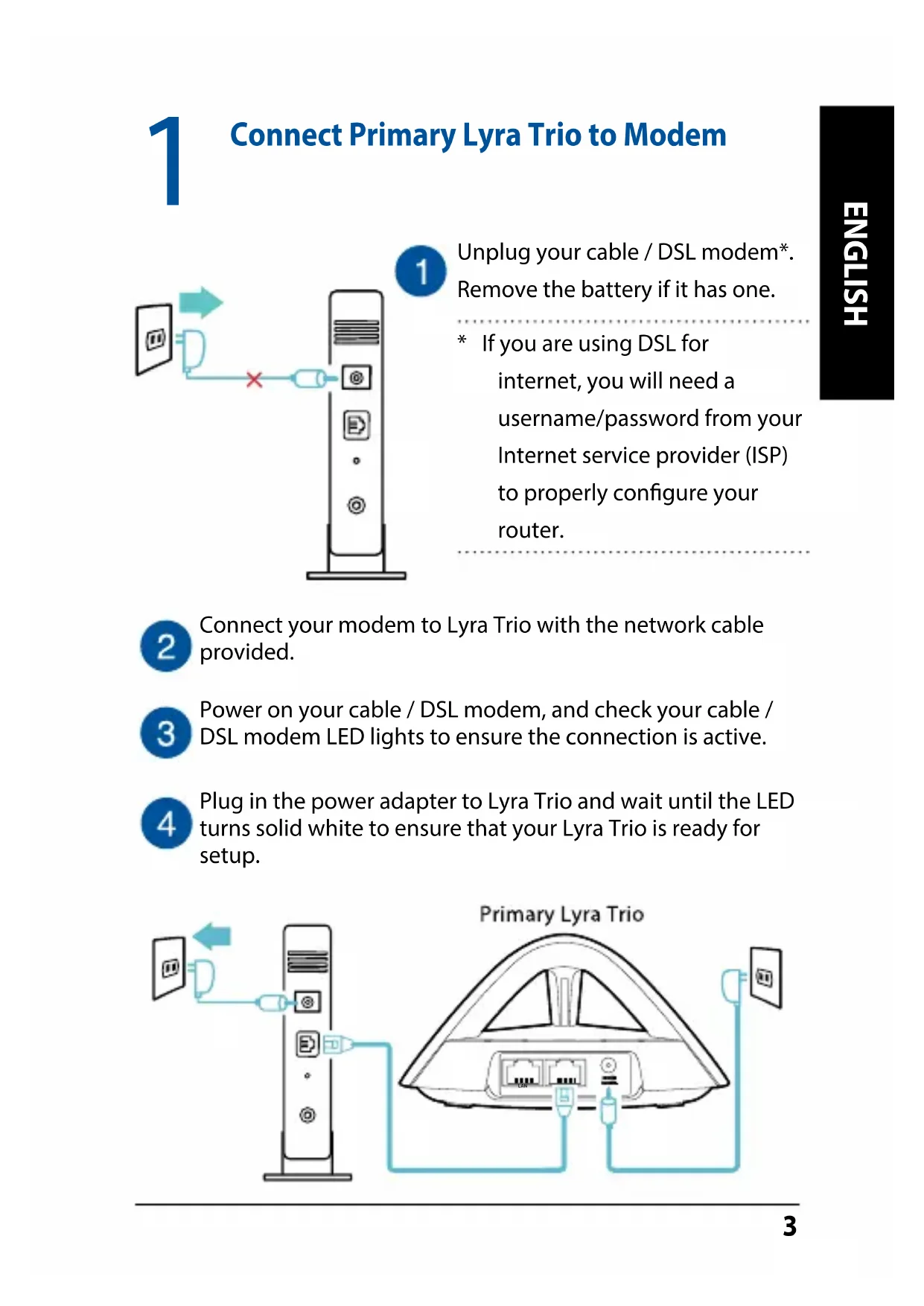 1 Connect Primary Lyra Trio to Modem

ENGLISH

1 Unplug your cable / DSL modem*. Remove the battery if it has one.

* If you are using DSL for internet, you will need a username/password from your Internet service provider (ISP) to properly configure your router.

2 Connect your modem to Lyra Trio with the network cable provided.

3 Power on your cable / DSL modem, and check your cable / DSL modem LED lights to ensure the connection is active.

4 Plug in the power adapter to Lyra Trio and wait until the LED turns solid white to ensure that your Lyra Trio is ready for setup.

Primary Lyra Trio

LAN

3