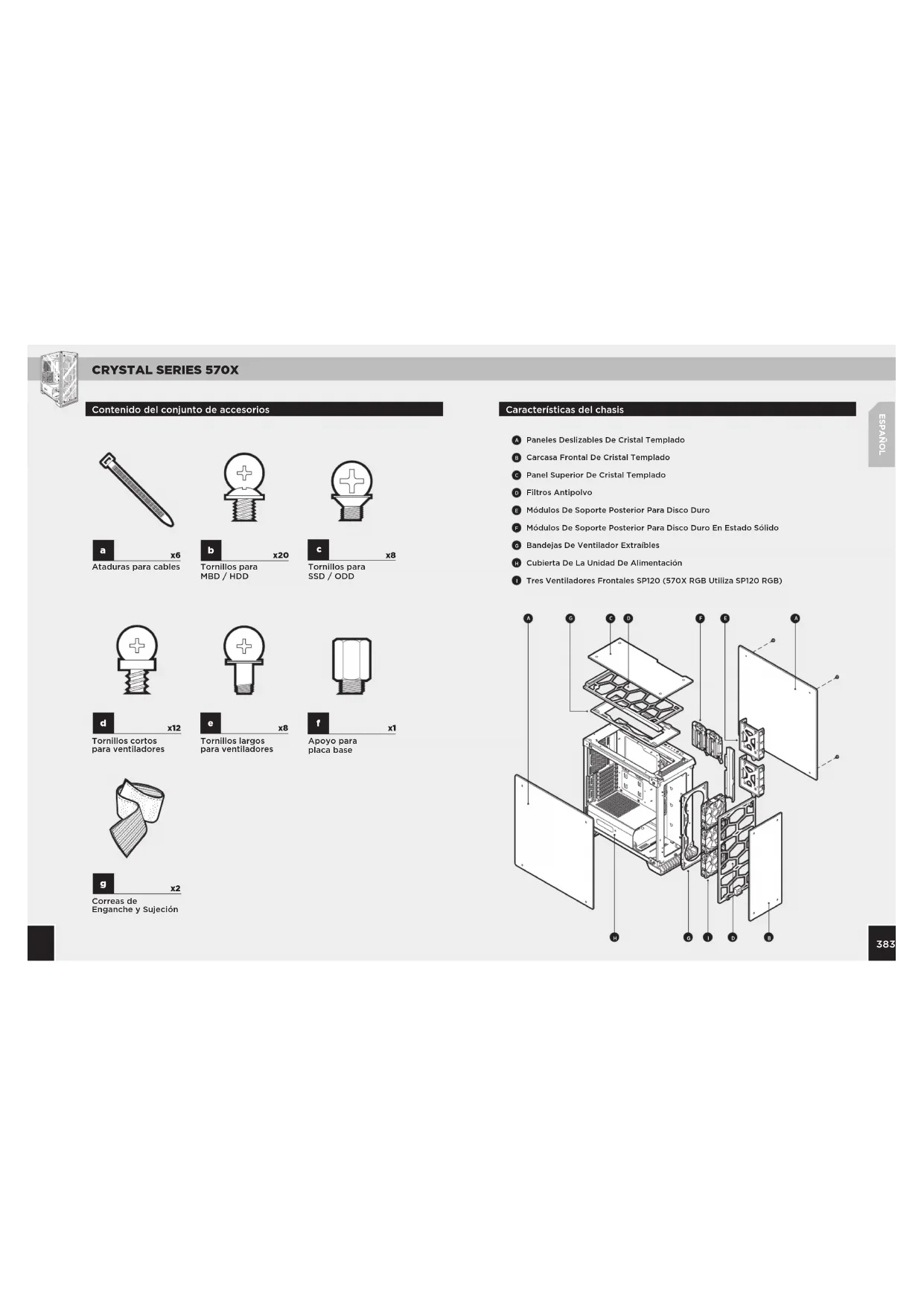 CRYSTAL SERIES 570X

Contenido del conjunto de accesorios

a x6
Ataduras para cables

b x20
Tornillos para MBD / HDD

c x8
Tornillos para SSD / ODD

d x12
Tornillos cortos para ventiladores

e x8
Tornillos largos para ventiladores

f x1
Apoyo para placa base

g x2
Correas de Enganche y Sujeción

Características del chasis

A Paneles Deslizables De Cristal Templado
B Carcasa Frontal De Cristal Templado
C Panel Superior De Cristal Templado
D Filtros Antipolvo
E Módulos De Soporte Posterior Para Disco Duro
F Módulos De Soporte Posterior Para Disco Duro En Estado Sólido
G Bandejas De Ventilador Extraíbles
H Cubierta De La Unidad De Alimentación
I Tres Ventiladores Frontales SP120 (570X RGB Utiliza SP120 RGB)

A G C D F E A

H G I D B

ESPAÑOL

383