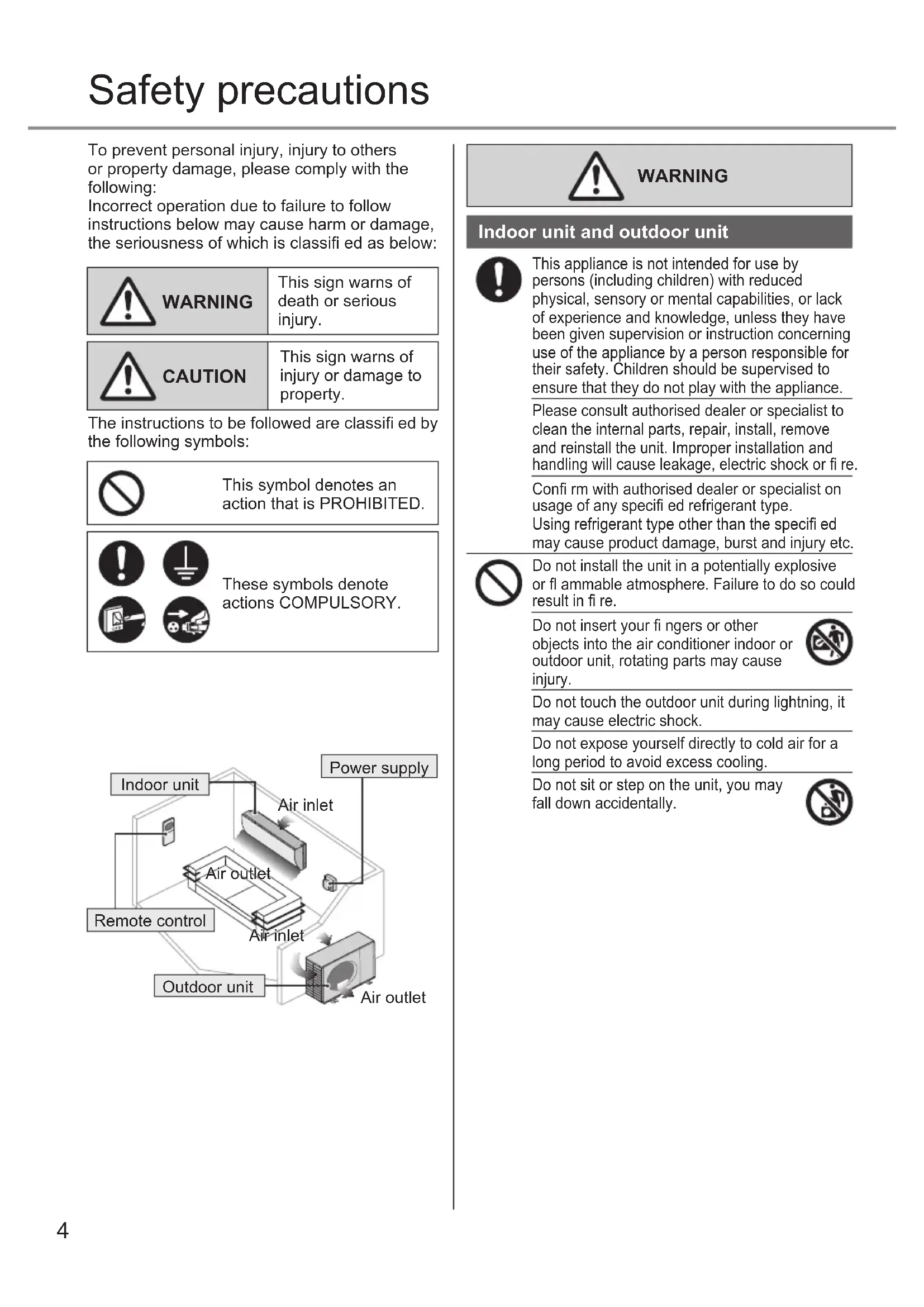 Safety precautions

To prevent personal injury, injury to others or property damage, please comply with the following:
Incorrect operation due to failure to follow instructions below may cause harm or damage, the seriousness of which is classifi ed as below:

| WARNING | This sign warns of death or serious injury. |
|---|---|
| CAUTION | This sign warns of injury or damage to property. |

The instructions to be followed are classifi ed by the following symbols:

This symbol denotes an action that is PROHIBITED.

These symbols denote actions COMPULSORY.

Power supply
Indoor unit
Air inlet
Air outlet
Remote control
Air inlet
Outdoor unit
Air outlet

WARNING

Indoor unit and outdoor unit

This appliance is not intended for use by persons (including children) with reduced physical, sensory or mental capabilities, or lack of experience and knowledge, unless they have been given supervision or instruction concerning use of the appliance by a person responsible for their safety. Children should be supervised to ensure that they do not play with the appliance.

Please consult authorised dealer or specialist to clean the internal parts, repair, install, remove and reinstall the unit. Improper installation and handling will cause leakage, electric shock or fi re.

Confi rm with authorised dealer or specialist on usage of any specifi ed refrigerant type.
Using refrigerant type other than the specifi ed may cause product damage, burst and injury etc.

Do not install the unit in a potentially explosive or fl ammable atmosphere. Failure to do so could result in fi re.

Do not insert your fi ngers or other objects into the air conditioner indoor or outdoor unit, rotating parts may cause injury.

Do not touch the outdoor unit during lightning, it may cause electric shock.

Do not expose yourself directly to cold air for a long period to avoid excess cooling.

Do not sit or step on the unit, you may fall down accidentally.

4