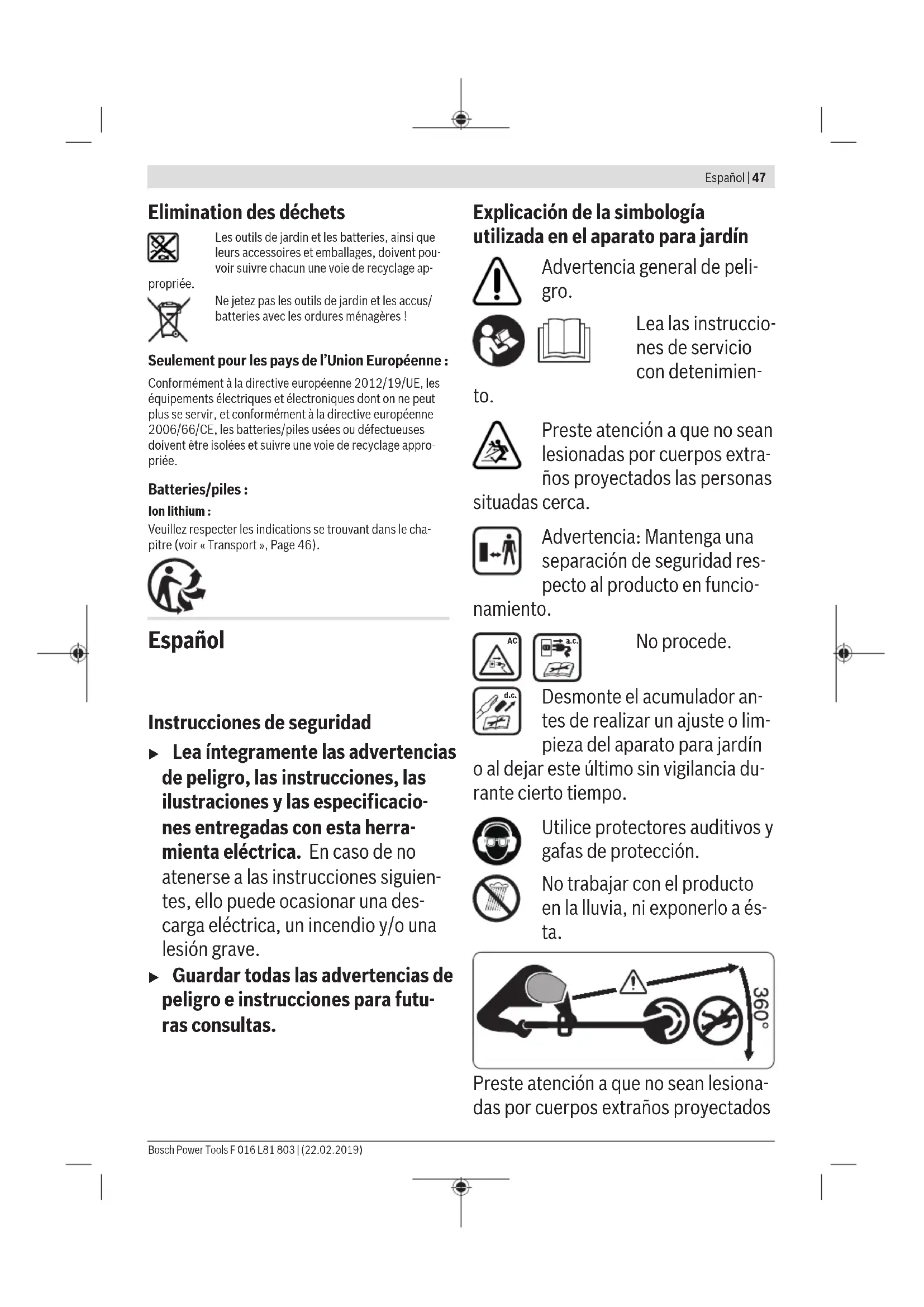 Español | 47

Elimination des déchets

Les outils de jardin et les batteries, ainsi que leurs accessoires et emballages, doivent pouvoir suivre chacun une voie de recyclage appropriée.

Ne jetez pas les outils de jardin et les accus/batteries avec les ordures ménagères !

Seulement pour les pays de l'Union Européenne :

Conformément à la directive européenne 2012/19/UE, les équipements électriques et électroniques dont on ne peut plus se servir, et conformément à la directive européenne 2006/66/CE, les batteries/piles usées ou défectueuses doivent être isolées et suivre une voie de recyclage appropriée.

Batteries/piles :

Ion lithium :

Veuillez respecter les indications se trouvant dans le chapitre (voir « Transport », Page 46).

Español

Instrucciones de seguridad

▶ Lea íntegramente las advertencias de peligro, las instrucciones, las ilustraciones y las especificaciones entregadas con esta herramienta eléctrica. En caso de no atenerse a las instrucciones siguientes, ello puede ocasionar una descarga eléctrica, un incendio y/o una lesión grave.

▶ Guardar todas las advertencias de peligro e instrucciones para futuras consultas.

Explicación de la simbología utilizada en el aparato para jardín

Advertencia general de peligro.

Lea las instrucciones de servicio con detenimiento.

Preste atención a que no sean lesionadas por cuerpos extraños proyectados las personas situadas cerca.

Advertencia: Mantenga una separación de seguridad respecto al producto en funcionamiento.

AC

a.c.

No procede.

d.c.

Desmonte el acumulador antes de realizar un ajuste o limpieza del aparato para jardín o al dejar este último sin vigilancia durante cierto tiempo.

Utilice protectores auditivos y gafas de protección.

No trabajar con el producto en la lluvia, ni exponerlo a ésta.

360°

Preste atención a que no sean lesionadas por cuerpos extraños proyectados

Bosch Power Tools F 016 L81 803 | (22.02.2019)