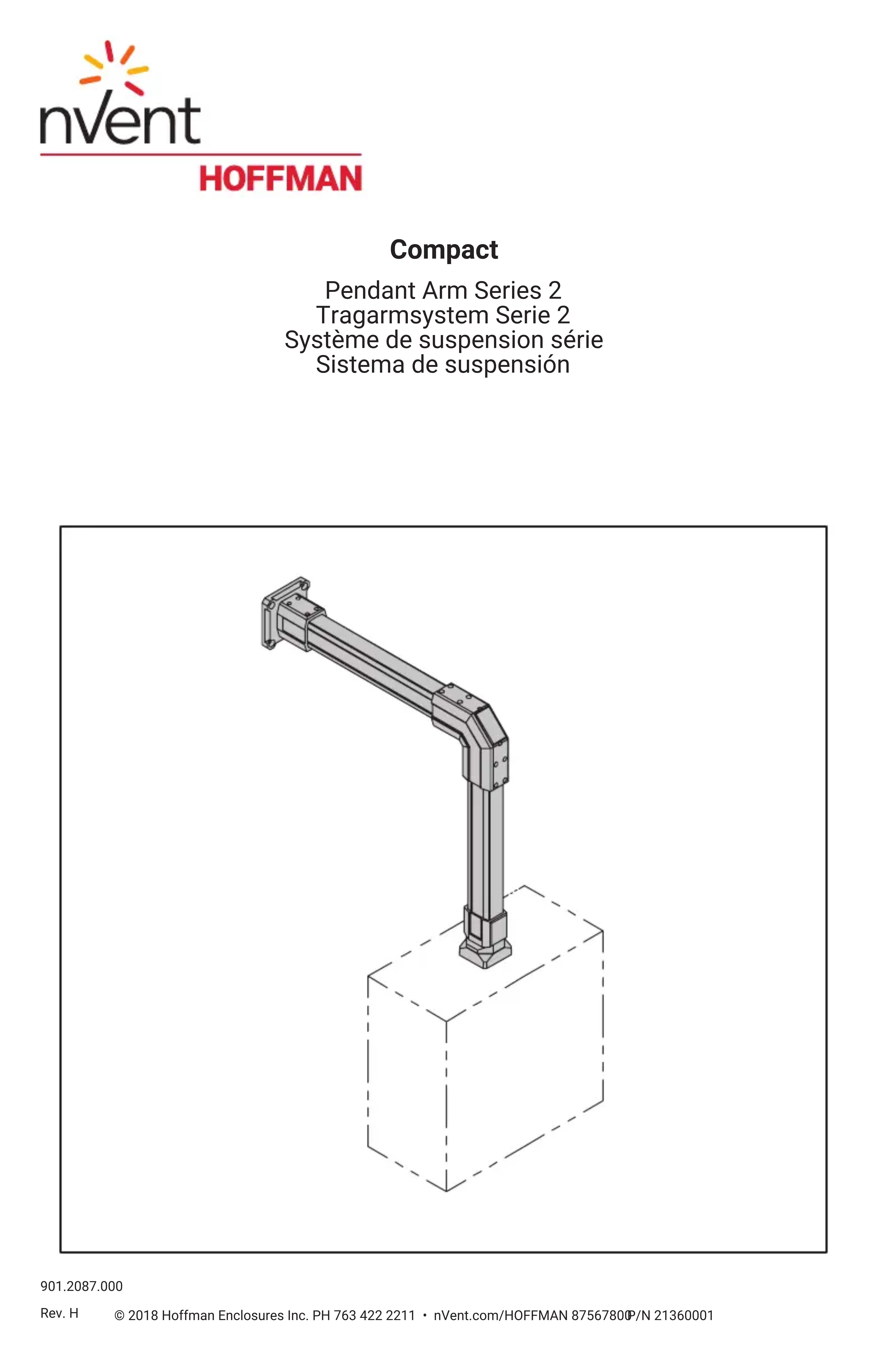 nVent
HOFFMAN

Compact

Pendant Arm Series 2
Tragarmsystem Serie 2
Système de suspension série
Sistema de suspensión

901.2087.000

Rev. H © 2018 Hoffman Enclosures Inc. PH 763 422 2211 • nVent.com/HOFFMAN 87567800 P/N 21360001