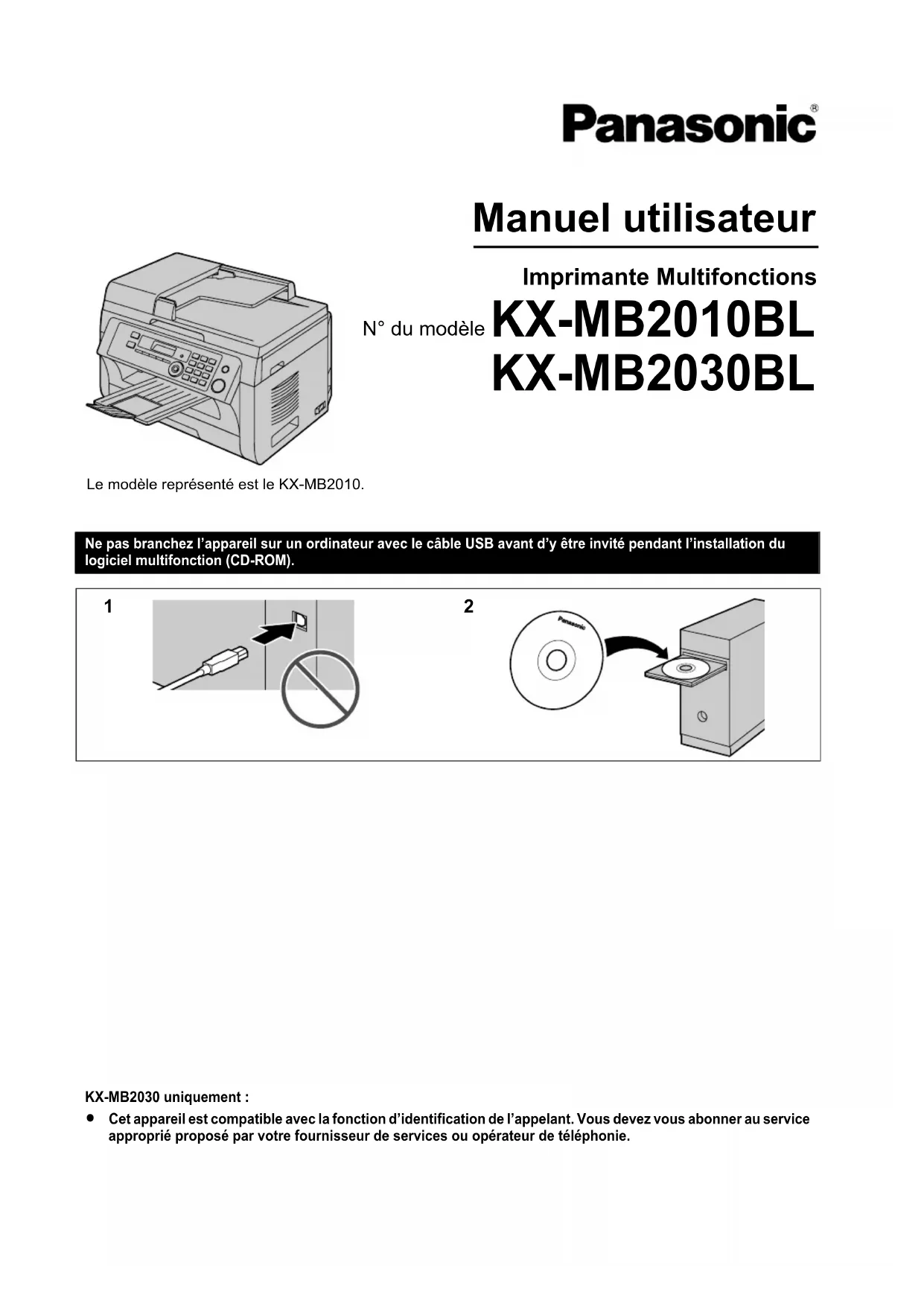 Panasonic®

Manuel utilisateur

Imprimante Multifonctions

N° du modèle KX-MB2010BL
KX-MB2030BL

Le modèle représenté est le KX-MB2010.

Ne pas branchez l'appareil sur un ordinateur avec le câble USB avant d'y être invité pendant l'installation du logiciel multifonction (CD-ROM).

1

2

Panasonic

KX-MB2030 uniquement :

● Cet appareil est compatible avec la fonction d'identification de l'appelant. Vous devez vous abonner au service approprié proposé par votre fournisseur de services ou opérateur de téléphonie.