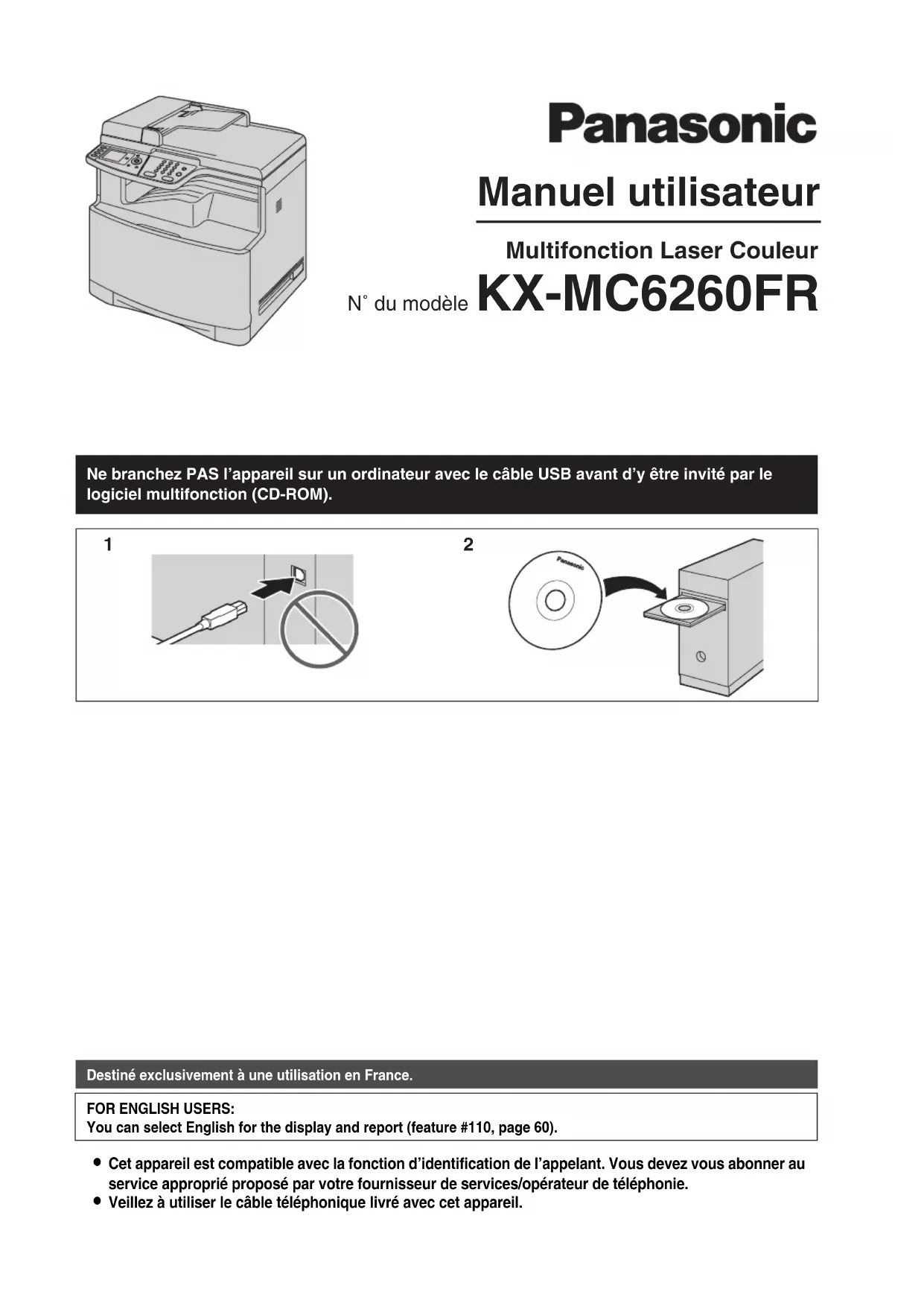 Panasonic

Manuel utilisateur

Multifonction Laser Couleur

N° du modèle KX-MC6260FR

Ne branchez PAS l'appareil sur un ordinateur avec le câble USB avant d'y être invité par le logiciel multifonction (CD-ROM).

1

2

Panasonic

Destiné exclusivement à une utilisation en France.

FOR ENGLISH USERS:
You can select English for the display and report (feature #110, page 60).

● Cet appareil est compatible avec la fonction d'identification de l'appelant. Vous devez vous abonner au service approprié proposé par votre fournisseur de services/opérateur de téléphonie.
● Veillez à utiliser le câble téléphonique livré avec cet appareil.