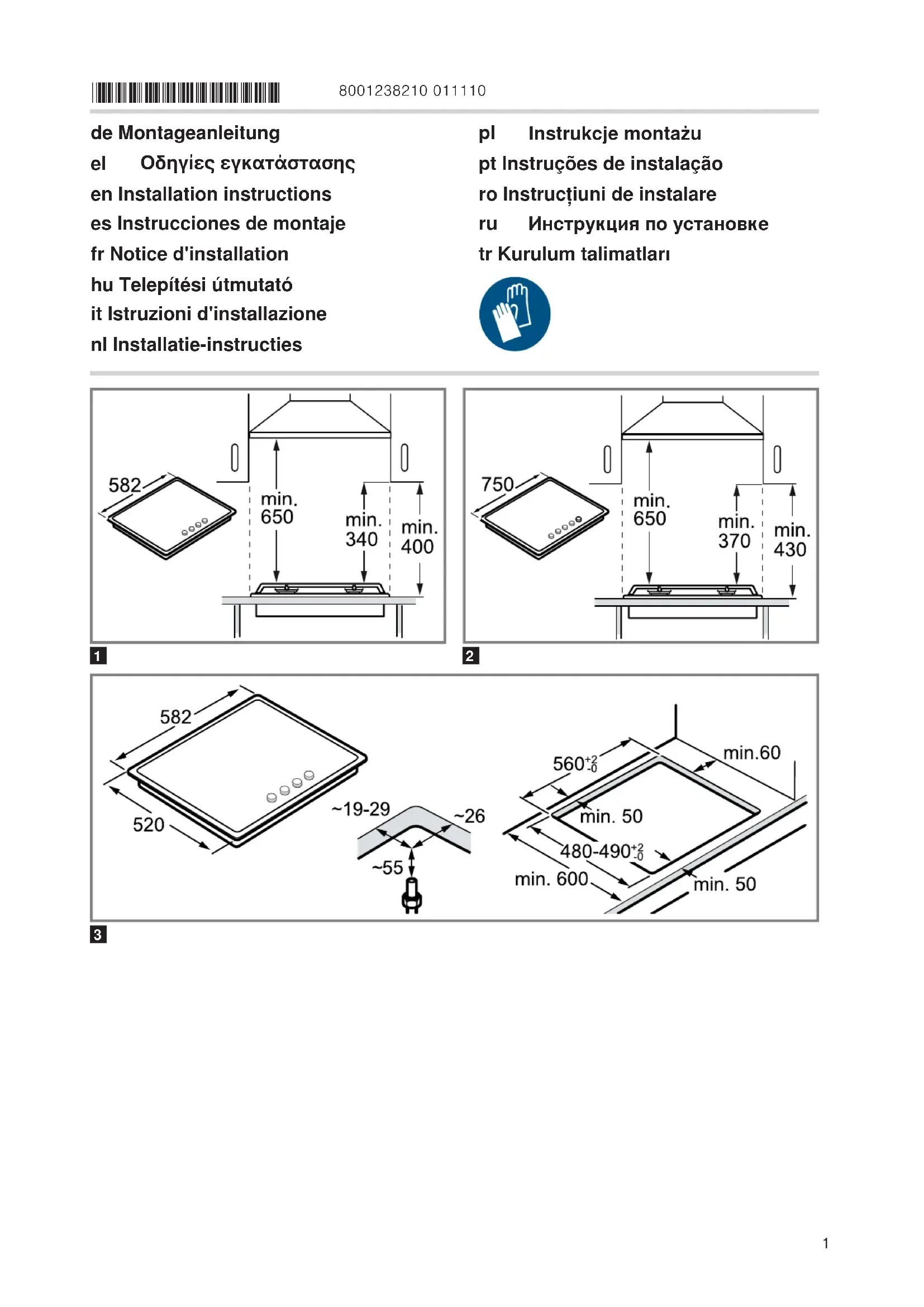 8001238210 011110

de Montageanleitung
el Οδηγίες εγκατάστασης
en Installation instructions
es Instrucciones de montaje
fr Notice d'installation
hu Telepítési útmutató
it Istruzioni d'installazione
nl Installatie-instructies

pl Instrukcje montażu
pt Instruções de instalação
ro Instrucțiuni de instalare
ru Инструкция по установке
tr Kurulum talimatları

582
min. 650
min. 340
min. 400
1

750
min. 650
min. 370
min. 430
2

582
520
~19-29
~26
~55
$560^{+2}_{-0}$
min.60
min. 50
$480\text{-}490^{+2}_{-0}$
min. 600
min. 50
3

1