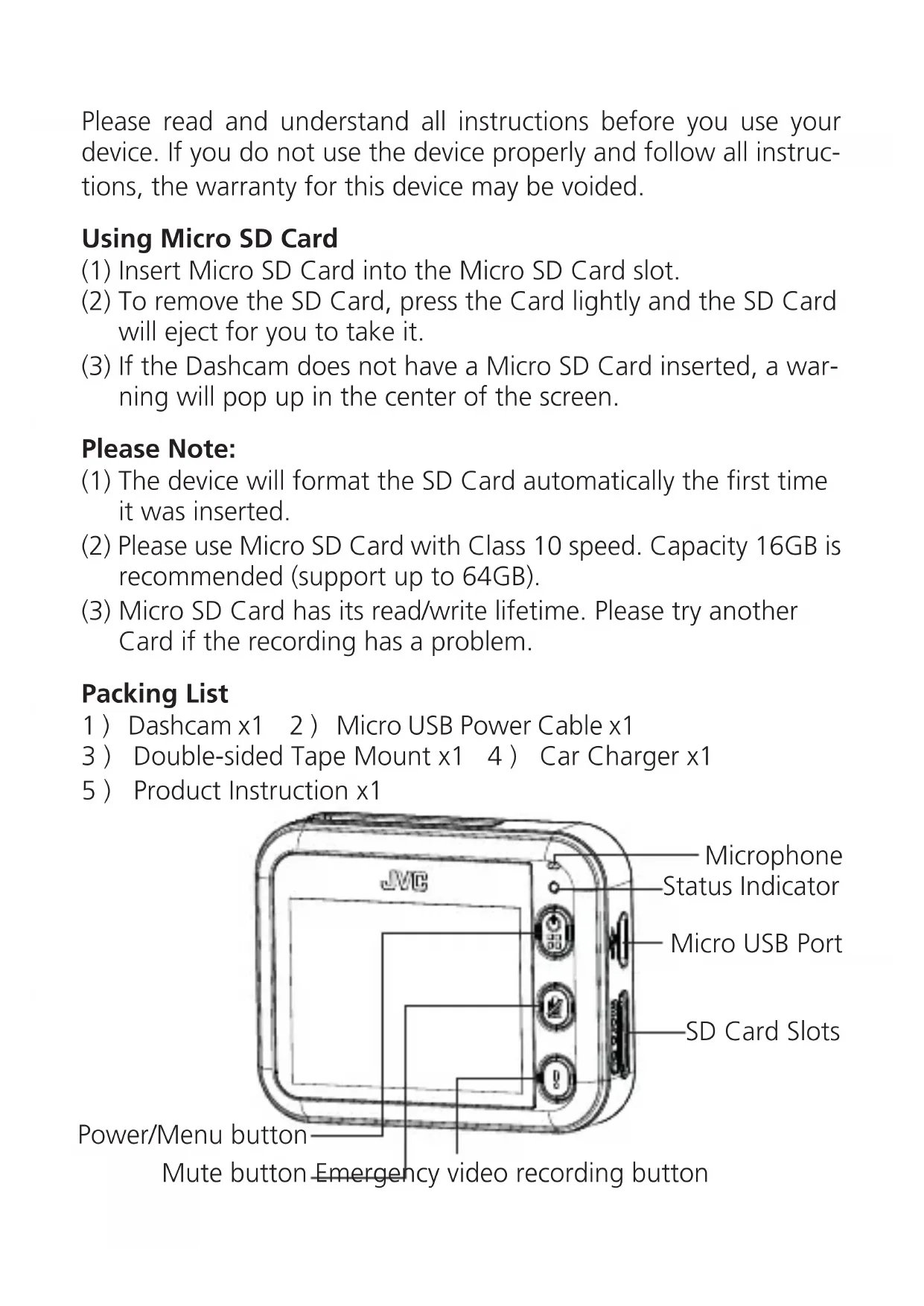 Please read and understand all instructions before you use your device. If you do not use the device properly and follow all instructions, the warranty for this device may be voided.

**Using Micro SD Card**
(1) Insert Micro SD Card into the Micro SD Card slot.
(2) To remove the SD Card, press the Card lightly and the SD Card will eject for you to take it.
(3) If the Dashcam does not have a Micro SD Card inserted, a warning will pop up in the center of the screen.

**Please Note:**
(1) The device will format the SD Card automatically the first time it was inserted.
(2) Please use Micro SD Card with Class 10 speed. Capacity 16GB is recommended (support up to 64GB).
(3) Micro SD Card has its read/write lifetime. Please try another Card if the recording has a problem.

**Packing List**
1） Dashcam x1  2） Micro USB Power Cable x1
3） Double-sided Tape Mount x1  4） Car Charger x1
5） Product Instruction x1

JVC
Microphone
Status Indicator
Micro USB Port
SD Card Slots
Power/Menu button
Mute button
Emergency video recording button