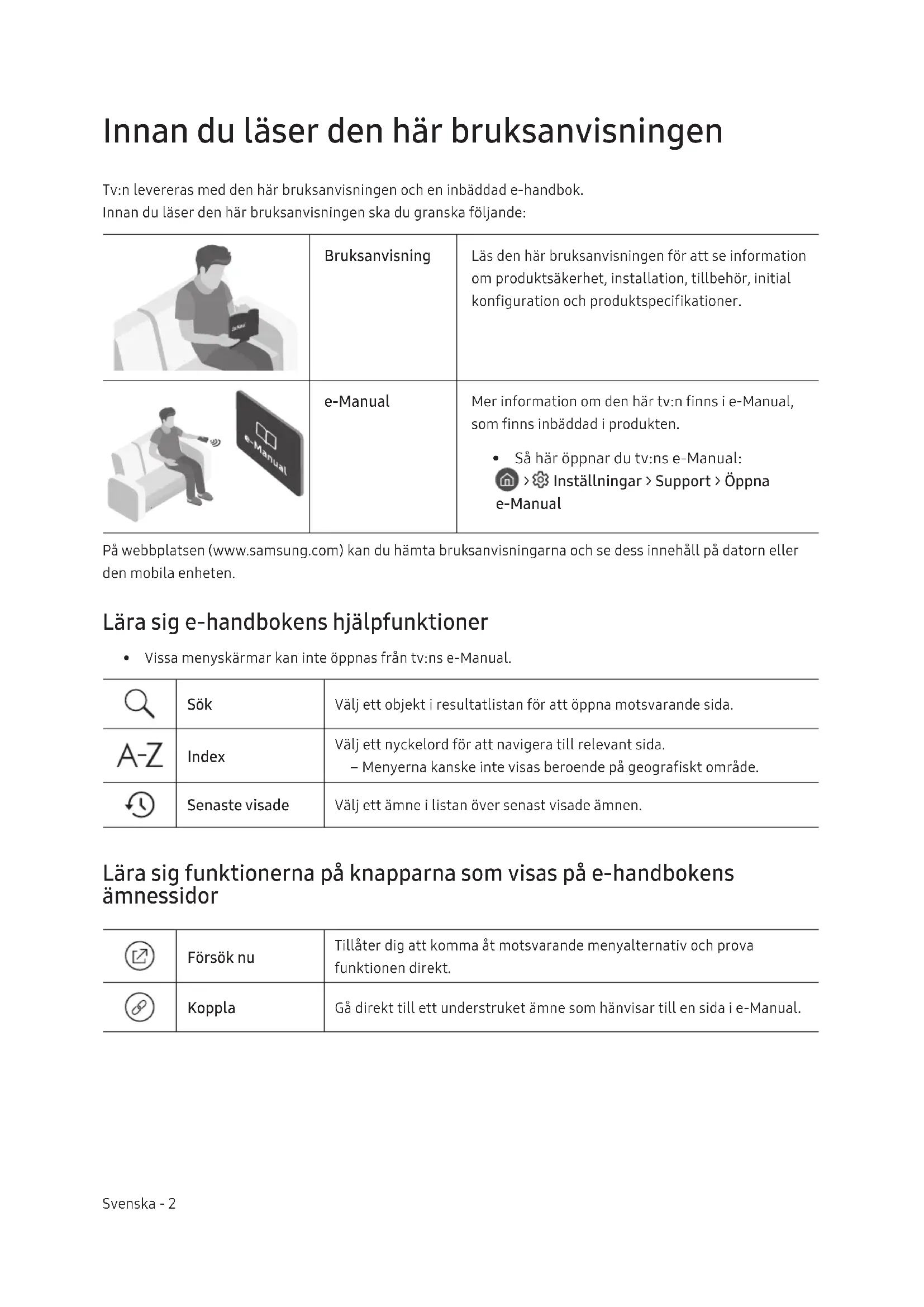 Innan du läser den här bruksanvisningen

Tv:n levereras med den här bruksanvisningen och en inbäddad e-handbok.
Innan du läser den här bruksanvisningen ska du granska följande:

| | Bruksanvisning | Läs den här bruksanvisningen för att se information om produktsäkerhet, installation, tillbehör, initial konfiguration och produktspecifikationer. |
|---|---|---|
| e-Manual | e-Manual | Mer information om den här tv:n finns i e-Manual, som finns inbäddad i produkten. • Så här öppnar du tv:ns e-Manual: > Inställningar > Support > Öppna e-Manual |

På webbplatsen (www.samsung.com) kan du hämta bruksanvisningarna och se dess innehåll på datorn eller den mobila enheten.

Lära sig e-handbokens hjälpfunktioner

• Vissa menyskärmar kan inte öppnas från tv:ns e-Manual.

| | Sök | Välj ett objekt i resultatlistan för att öppna motsvarande sida. |
|---|---|---|
| A-Z | Index | Välj ett nyckelord för att navigera till relevant sida. – Menyerna kanske inte visas beroende på geografiskt område. |
| | Senaste visade | Välj ett ämne i listan över senast visade ämnen. |

Lära sig funktionerna på knapparna som visas på e-handbokens ämnessidor

| | Försök nu | Tillåter dig att komma åt motsvarande menyalternativ och prova funktionen direkt. |
|---|---|---|
| | Koppla | Gå direkt till ett understruket ämne som hänvisar till en sida i e-Manual. |

Svenska - 2