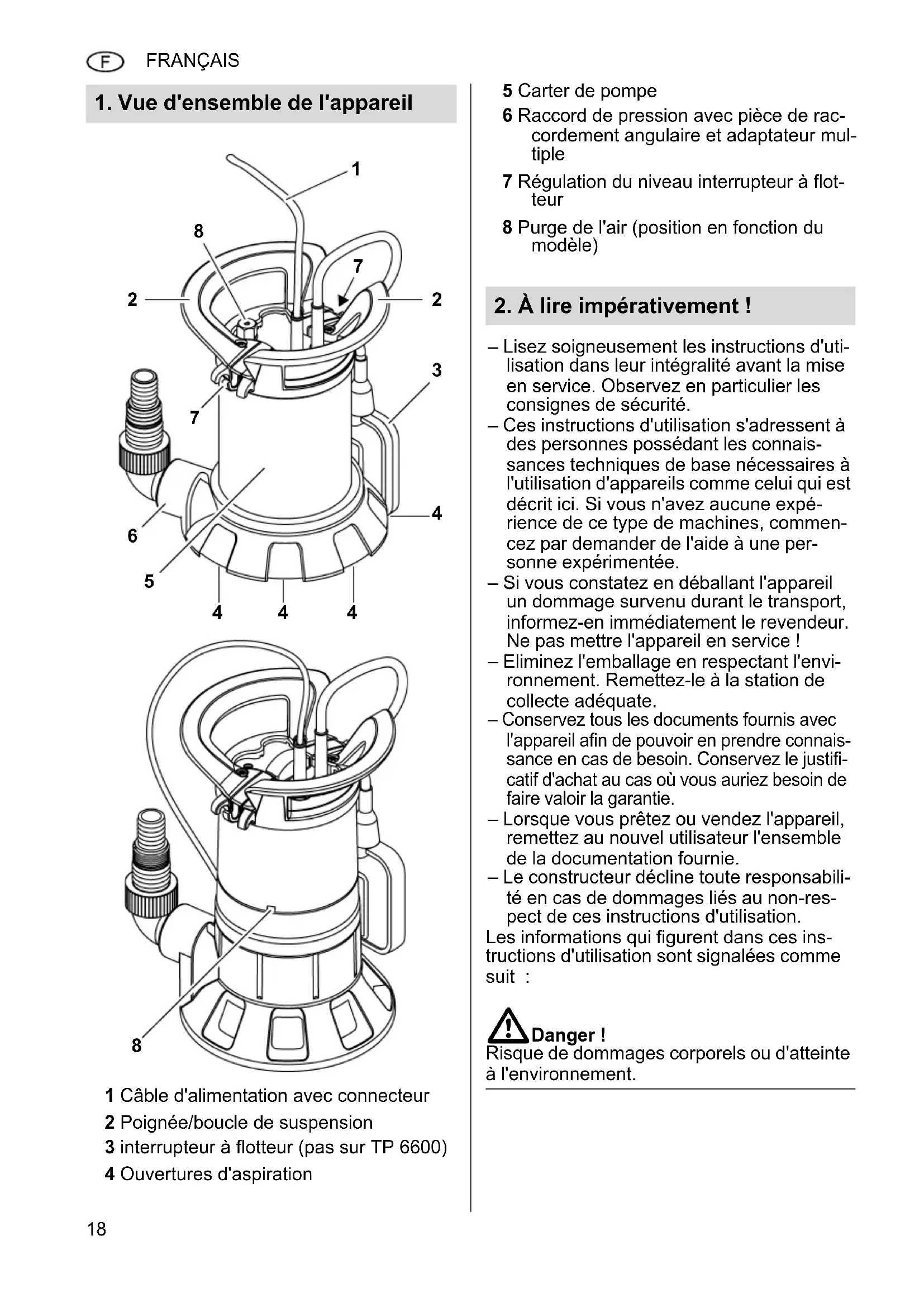 F FRANÇAIS

1. Vue d'ensemble de l'appareil

1
8
7
2
2
3
7
4
6
5
4 4 4

8

1 Câble d'alimentation avec connecteur
2 Poignée/boucle de suspension
3 interrupteur à flotteur (pas sur TP 6600)
4 Ouvertures d'aspiration
5 Carter de pompe
6 Raccord de pression avec pièce de raccordement angulaire et adaptateur multiple
7 Régulation du niveau interrupteur à flotteur
8 Purge de l'air (position en fonction du modèle)

2. À lire impérativement !

– Lisez soigneusement les instructions d'utilisation dans leur intégralité avant la mise en service. Observez en particulier les consignes de sécurité.
– Ces instructions d'utilisation s'adressent à des personnes possédant les connaissances techniques de base nécessaires à l'utilisation d'appareils comme celui qui est décrit ici. Si vous n'avez aucune expérience de ce type de machines, commencez par demander de l'aide à une personne expérimentée.
– Si vous constatez en déballant l'appareil un dommage survenu durant le transport, informez-en immédiatement le revendeur. Ne pas mettre l'appareil en service !
– Eliminez l'emballage en respectant l'environnement. Remettez-le à la station de collecte adéquate.
– Conservez tous les documents fournis avec l'appareil afin de pouvoir en prendre connaissance en cas de besoin. Conservez le justificatif d'achat au cas où vous auriez besoin de faire valoir la garantie.
– Lorsque vous prêtez ou vendez l'appareil, remettez au nouvel utilisateur l'ensemble de la documentation fournie.
– Le constructeur décline toute responsabilité en cas de dommages liés au non-respect de ces instructions d'utilisation.
Les informations qui figurent dans ces instructions d'utilisation sont signalées comme suit :

Danger !
Risque de dommages corporels ou d'atteinte à l'environnement.

18