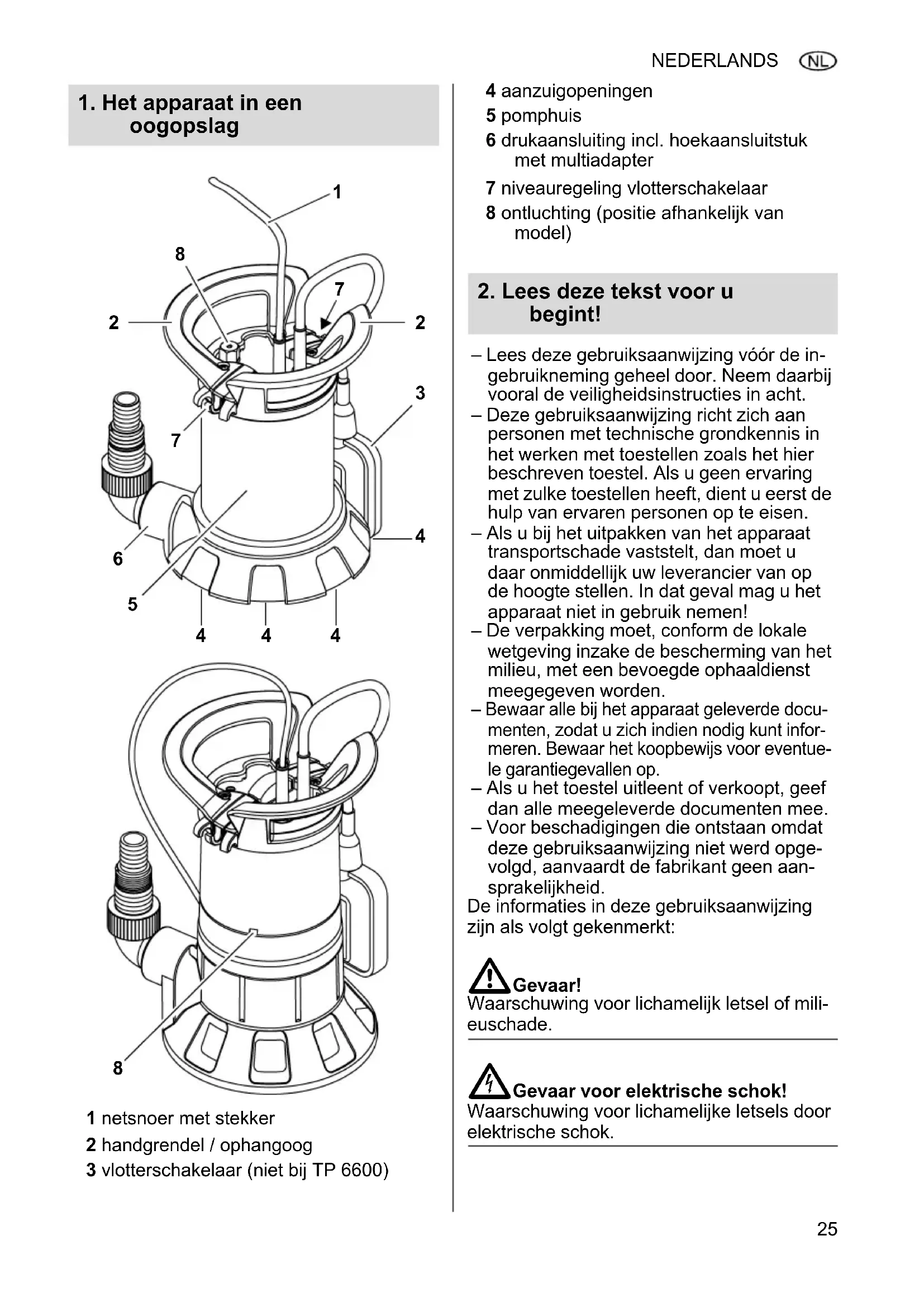 NEDERLANDS NL

1. Het apparaat in een oogopslag

1
8
7
2
2
3
7
4
6
5
4 4 4

8

1 netsnoer met stekker
2 handgrendel / ophangoog
3 vlotterschakelaar (niet bij TP 6600)
4 aanzuigopeningen
5 pomphuis
6 drukaansluiting incl. hoekaansluitstuk met multiadapter
7 niveauregeling vlotterschakelaar
8 ontluchting (positie afhankelijk van model)

2. Lees deze tekst voor u begint!

– Lees deze gebruiksaanwijzing vóór de ingebruikneming geheel door. Neem daarbij vooral de veiligheidsinstructies in acht.
– Deze gebruiksaanwijzing richt zich aan personen met technische grondkennis in het werken met toestellen zoals het hier beschreven toestel. Als u geen ervaring met zulke toestellen heeft, dient u eerst de hulp van ervaren personen op te eisen.
– Als u bij het uitpakken van het apparaat transportschade vaststelt, dan moet u daar onmiddellijk uw leverancier van op de hoogte stellen. In dat geval mag u het apparaat niet in gebruik nemen!
– De verpakking moet, conform de lokale wetgeving inzake de bescherming van het milieu, met een bevoegde ophaaldienst meegegeven worden.
– Bewaar alle bij het apparaat geleverde documenten, zodat u zich indien nodig kunt informeren. Bewaar het koopbewijs voor eventuele garantiegevallen op.
– Als u het toestel uitleent of verkoopt, geef dan alle meegeleverde documenten mee.
– Voor beschadigingen die ontstaan omdat deze gebruiksaanwijzing niet werd opgevolgd, aanvaardt de fabrikant geen aansprakelijkheid.
De informaties in deze gebruiksaanwijzing zijn als volgt gekenmerkt:

Gevaar!
Waarschuwing voor lichamelijk letsel of milieuschade.

Gevaar voor elektrische schok!
Waarschuwing voor lichamelijke letsels door elektrische schok.

25