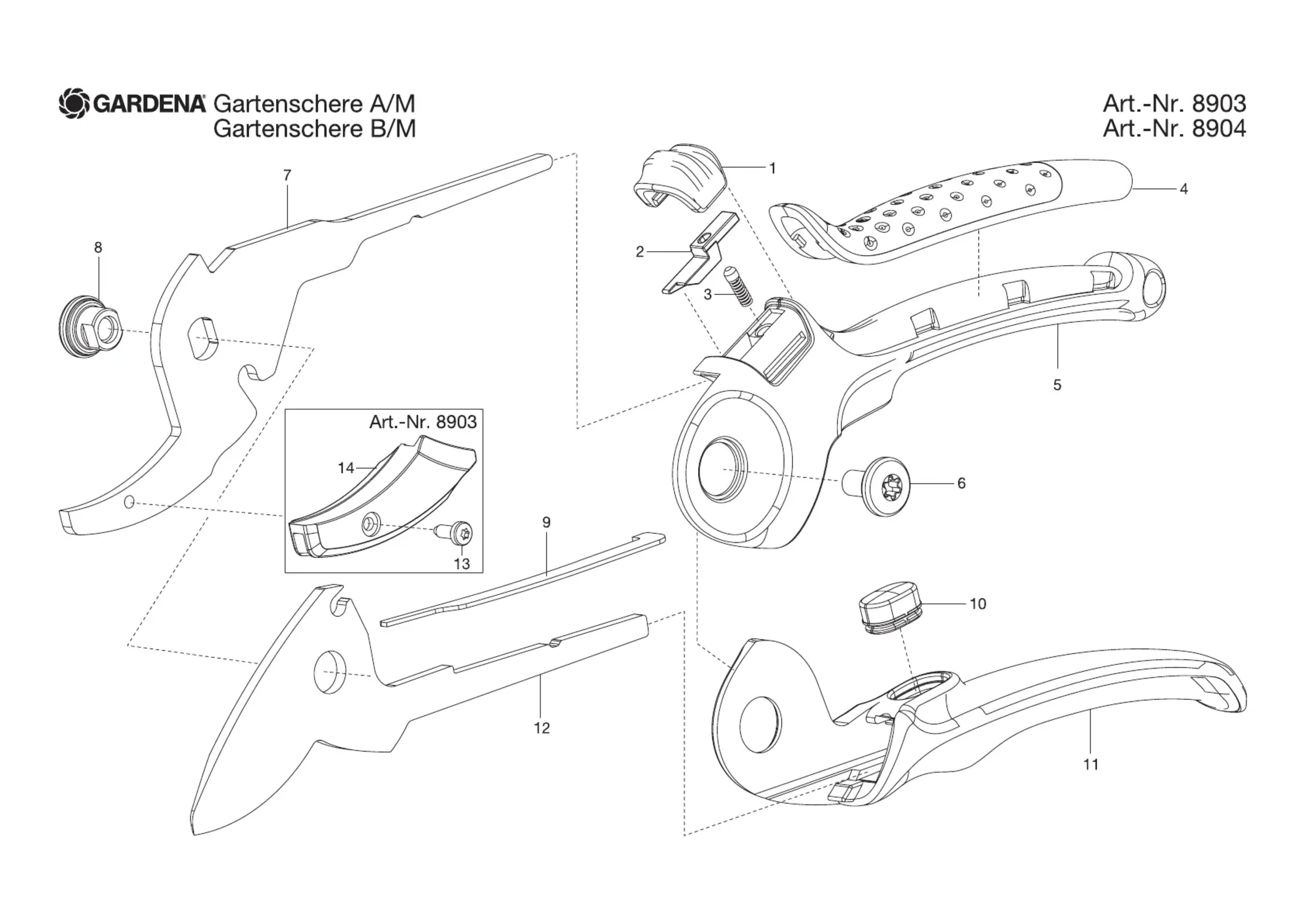 GARDENA Gartenschere A/M
Gartenschere B/M

Art.-Nr. 8903
Art.-Nr. 8904

7
8
1
4
2
3
5
Art.-Nr. 8903
14
13
6
9
10
12
11