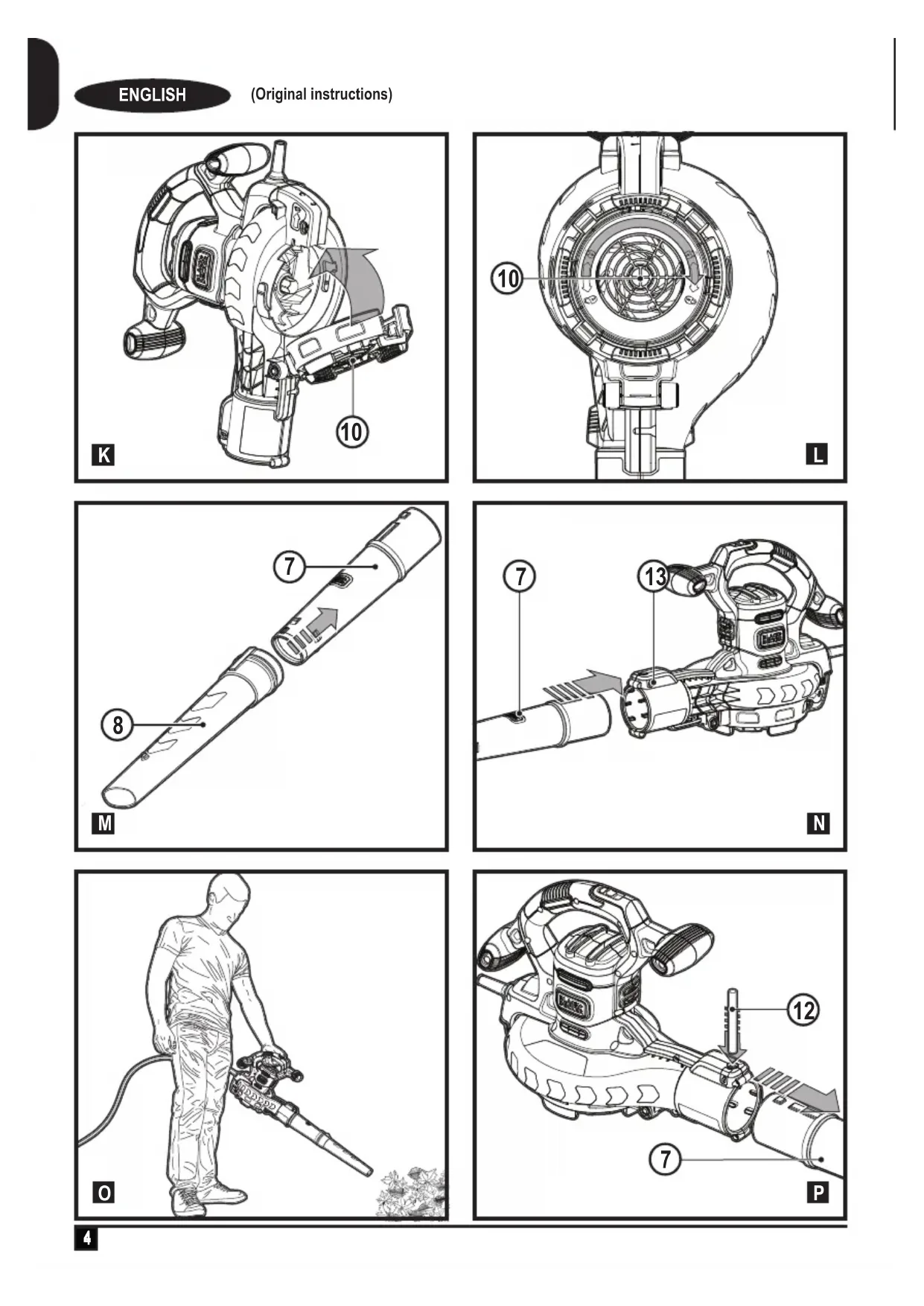 ENGLISH (Original instructions)

10

K

10

L

7

8

M

7

13

N

O

12

7

P

4