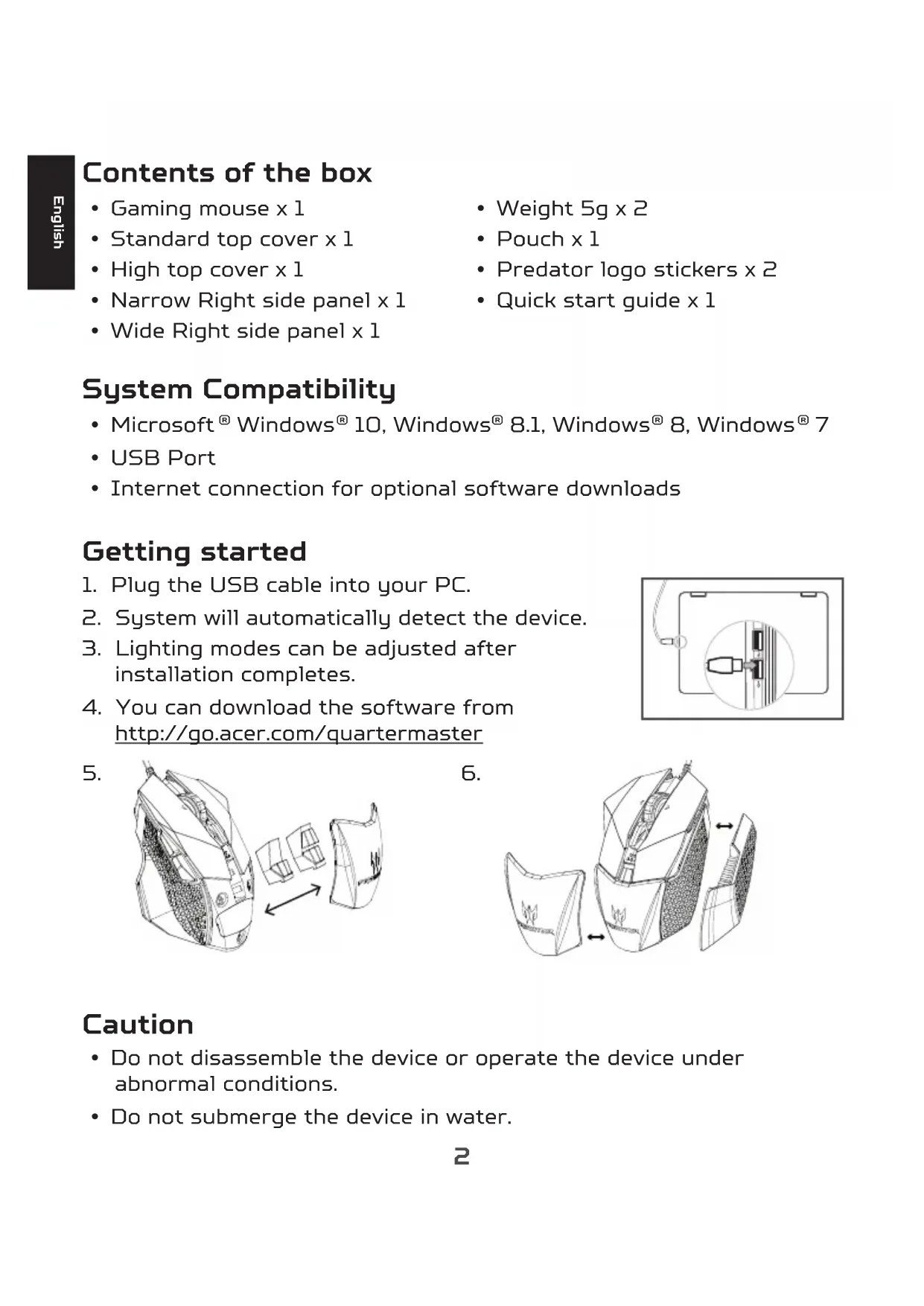 English

Contents of the box

• Gaming mouse x 1
• Standard top cover x 1
• High top cover x 1
• Narrow Right side panel x 1
• Wide Right side panel x 1

• Weight 5g x 2
• Pouch x 1
• Predator logo stickers x 2
• Quick start guide x 1

System Compatibility

• Microsoft® Windows® 10, Windows® 8.1, Windows® 8, Windows® 7
• USB Port
• Internet connection for optional software downloads

Getting started

1. Plug the USB cable into your PC.
2. System will automatically detect the device.
3. Lighting modes can be adjusted after installation completes.
4. You can download the software from http://go.acer.com/quartermaster

5.

6.

Caution

• Do not disassemble the device or operate the device under abnormal conditions.
• Do not submerge the device in water.

2