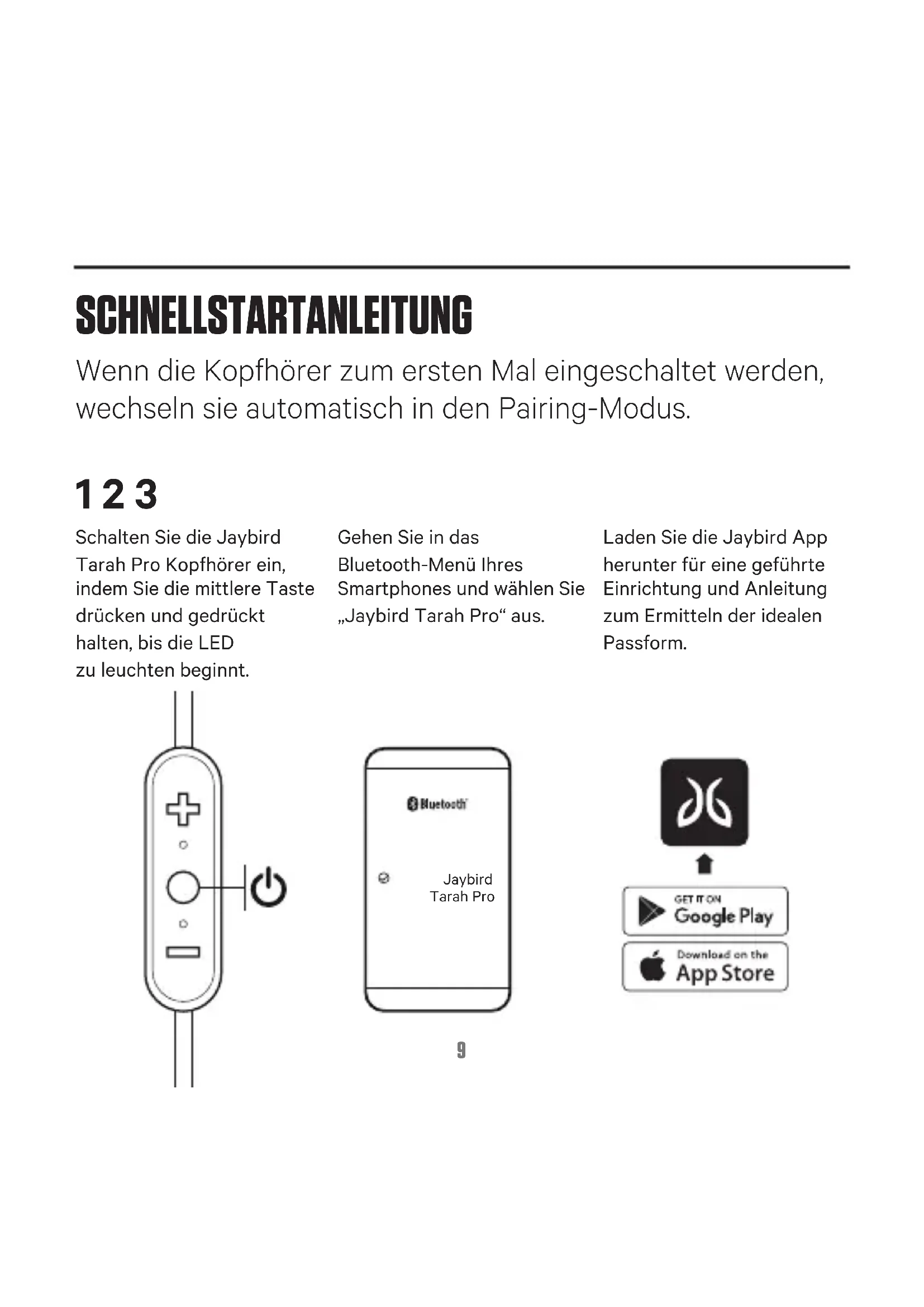 SCHNELLSTARTANLEITUNG

Wenn die Kopfhörer zum ersten Mal eingeschaltet werden, wechseln sie automatisch in den Pairing-Modus.

1 2 3

Schalten Sie die Jaybird Tarah Pro Kopfhörer ein, indem Sie die mittlere Taste drücken und gedrückt halten, bis die LED zu leuchten beginnt.

Gehen Sie in das Bluetooth-Menü Ihres Smartphones und wählen Sie „Jaybird Tarah Pro“ aus.

Laden Sie die Jaybird App herunter für eine geführte Einrichtung und Anleitung zum Ermitteln der idealen Passform.

Bluetooth

Jaybird Tarah Pro

GET IT ON Google Play

Download on the App Store

9