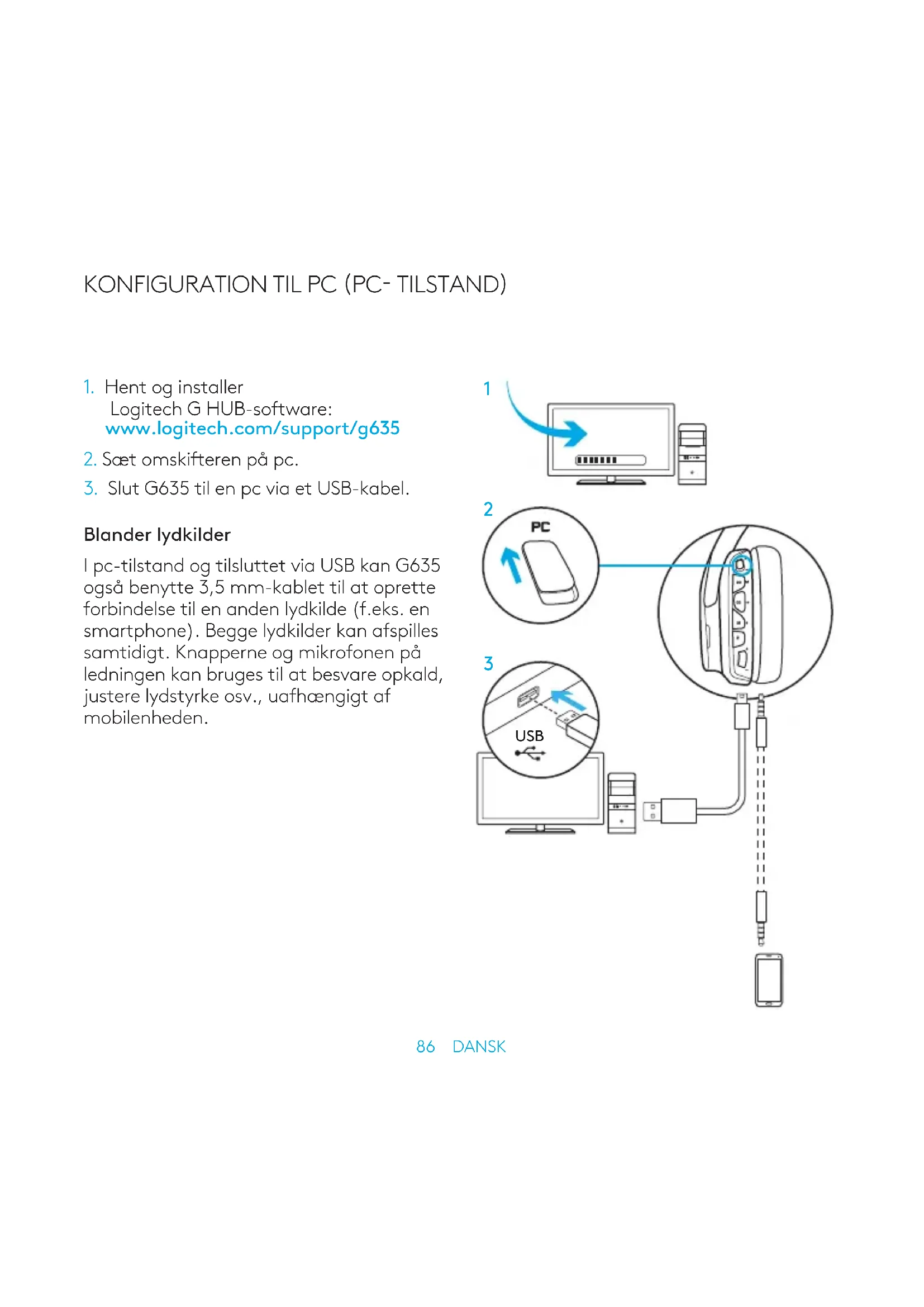 KONFIGURATION TIL PC (PC- TILSTAND)

1. Hent og installer Logitech G HUB-software: www.logitech.com/support/g635

2. Sæt omskifteren på pc.

3. Slut G635 til en pc via et USB-kabel.

Blander lydkilder

I pc-tilstand og tilsluttet via USB kan G635 også benytte 3,5 mm-kablet til at oprette forbindelse til en anden lydkilde (f.eks. en smartphone). Begge lydkilder kan afspilles samtidigt. Knapperne og mikrofonen på ledningen kan bruges til at besvare opkald, justere lydstyrke osv., uafhængigt af mobilenheden.

1

2

PC

3

USB

86 DANSK