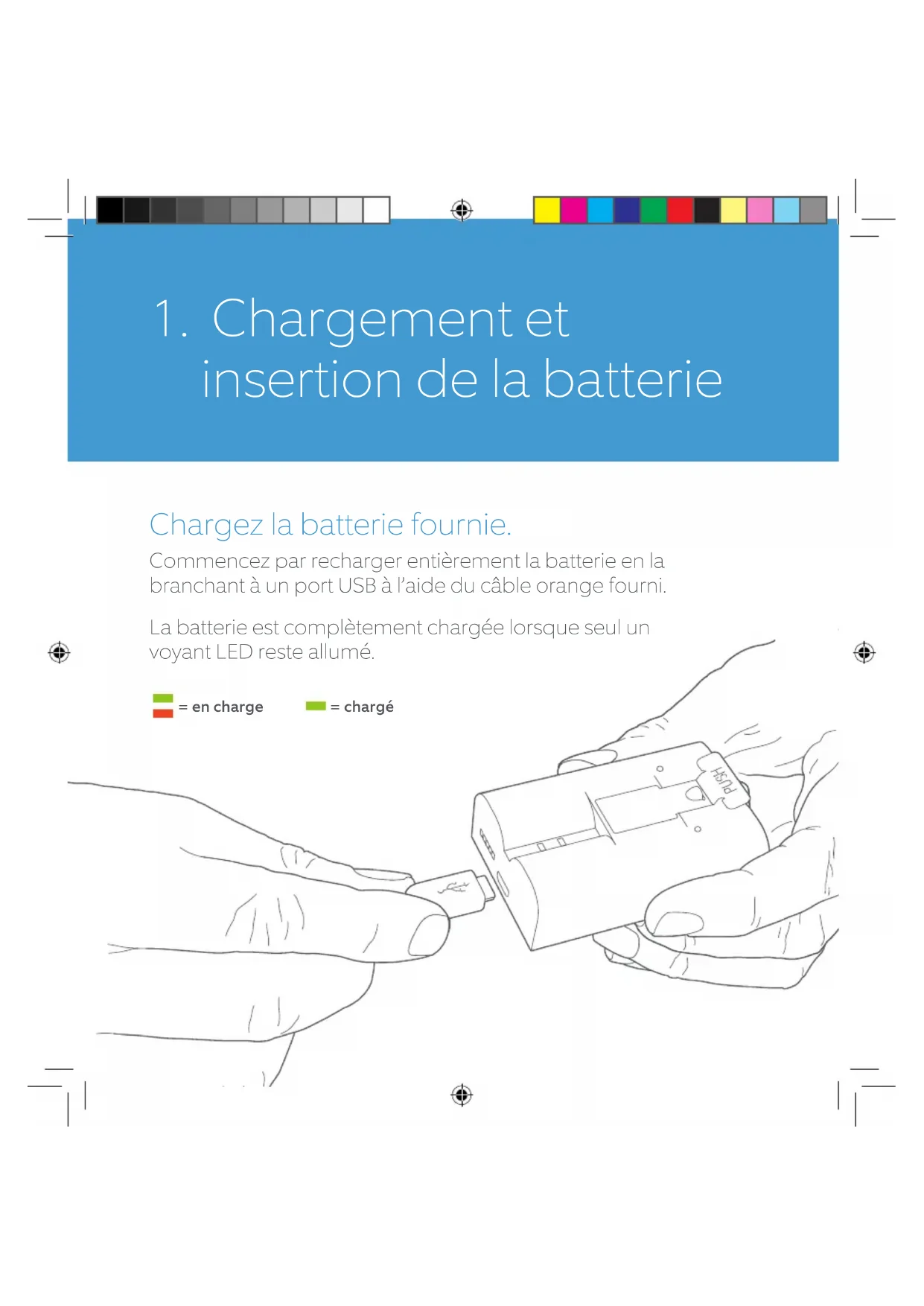 1. Chargement et insertion de la batterie

Chargez la batterie fournie.

Commencez par recharger entièrement la batterie en la branchant à un port USB à l'aide du câble orange fourni.

La batterie est complètement chargée lorsque seul un voyant LED reste allumé.

= en charge

= chargé

PUSH