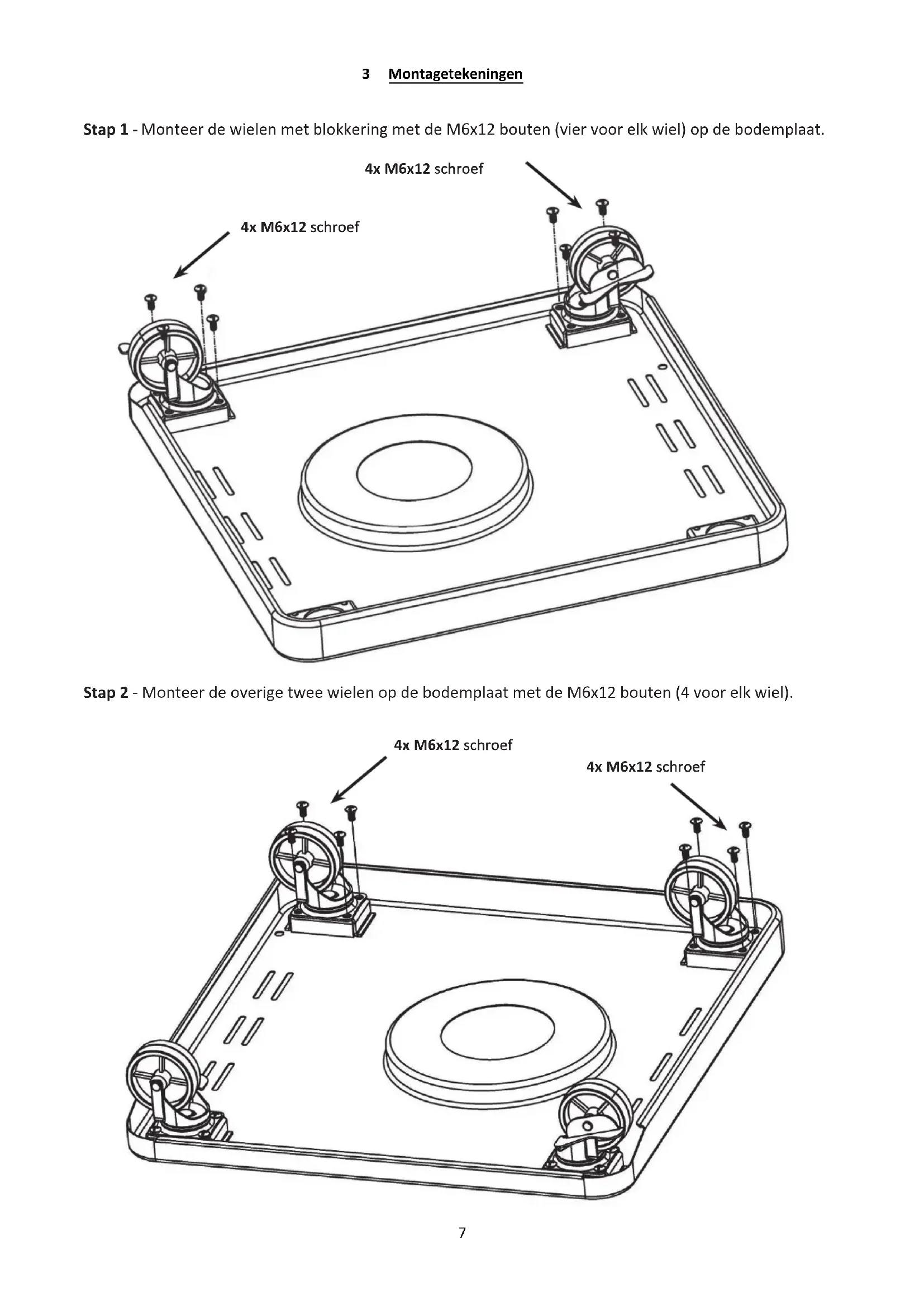 3 Montagetekeningen

Stap 1 - Monteer de wielen met blokkering met de M6x12 bouten (vier voor elk wiel) op de bodemplaat.

4x M6x12 schroef

4x M6x12 schroef

Stap 2 - Monteer de overige twee wielen op de bodemplaat met de M6x12 bouten (4 voor elk wiel).

4x M6x12 schroef

4x M6x12 schroef

7