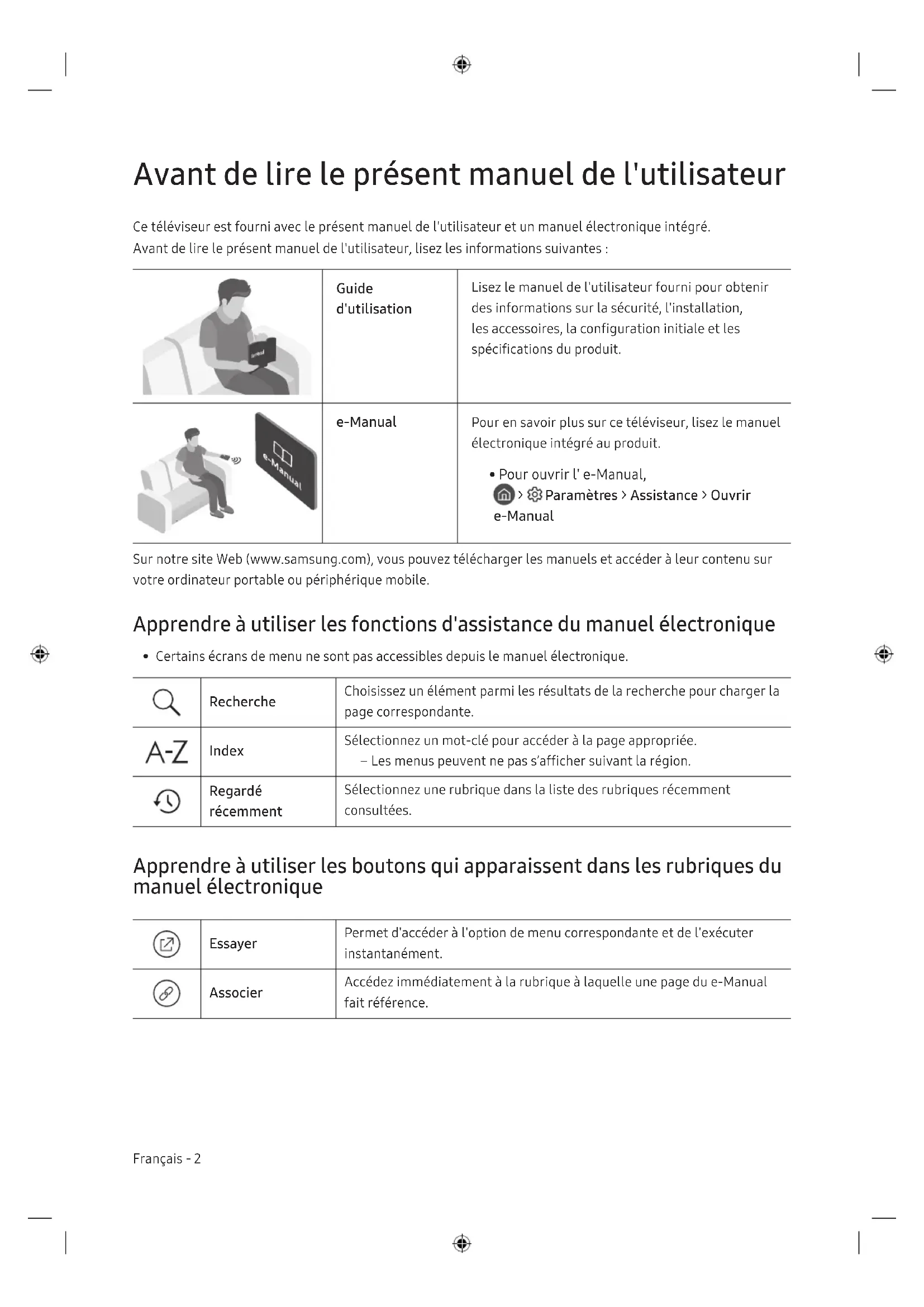 Avant de lire le présent manuel de l'utilisateur

Ce téléviseur est fourni avec le présent manuel de l'utilisateur et un manuel électronique intégré.
Avant de lire le présent manuel de l'utilisateur, lisez les informations suivantes :

| | Guide d'utilisation | Lisez le manuel de l'utilisateur fourni pour obtenir des informations sur la sécurité, l'installation, les accessoires, la configuration initiale et les spécifications du produit. |
|---|---|---|
| e-Manual | e-Manual | Pour en savoir plus sur ce téléviseur, lisez le manuel électronique intégré au produit. • Pour ouvrir l' e-Manual, > Paramètres > Assistance > Ouvrir e-Manual |

Sur notre site Web (www.samsung.com), vous pouvez télécharger les manuels et accéder à leur contenu sur votre ordinateur portable ou périphérique mobile.

Apprendre à utiliser les fonctions d'assistance du manuel électronique

• Certains écrans de menu ne sont pas accessibles depuis le manuel électronique.

| | Recherche | Choisissez un élément parmi les résultats de la recherche pour charger la page correspondante. |
|---|---|---|
| A-Z | Index | Sélectionnez un mot-clé pour accéder à la page appropriée. – Les menus peuvent ne pas s'afficher suivant la région. |
| | Regardé récemment | Sélectionnez une rubrique dans la liste des rubriques récemment consultées. |

Apprendre à utiliser les boutons qui apparaissent dans les rubriques du manuel électronique

| | Essayer | Permet d'accéder à l'option de menu correspondante et de l'exécuter instantanément. |
|---|---|---|
| | Associer | Accédez immédiatement à la rubrique à laquelle une page du e-Manual fait référence. |

Français - 2