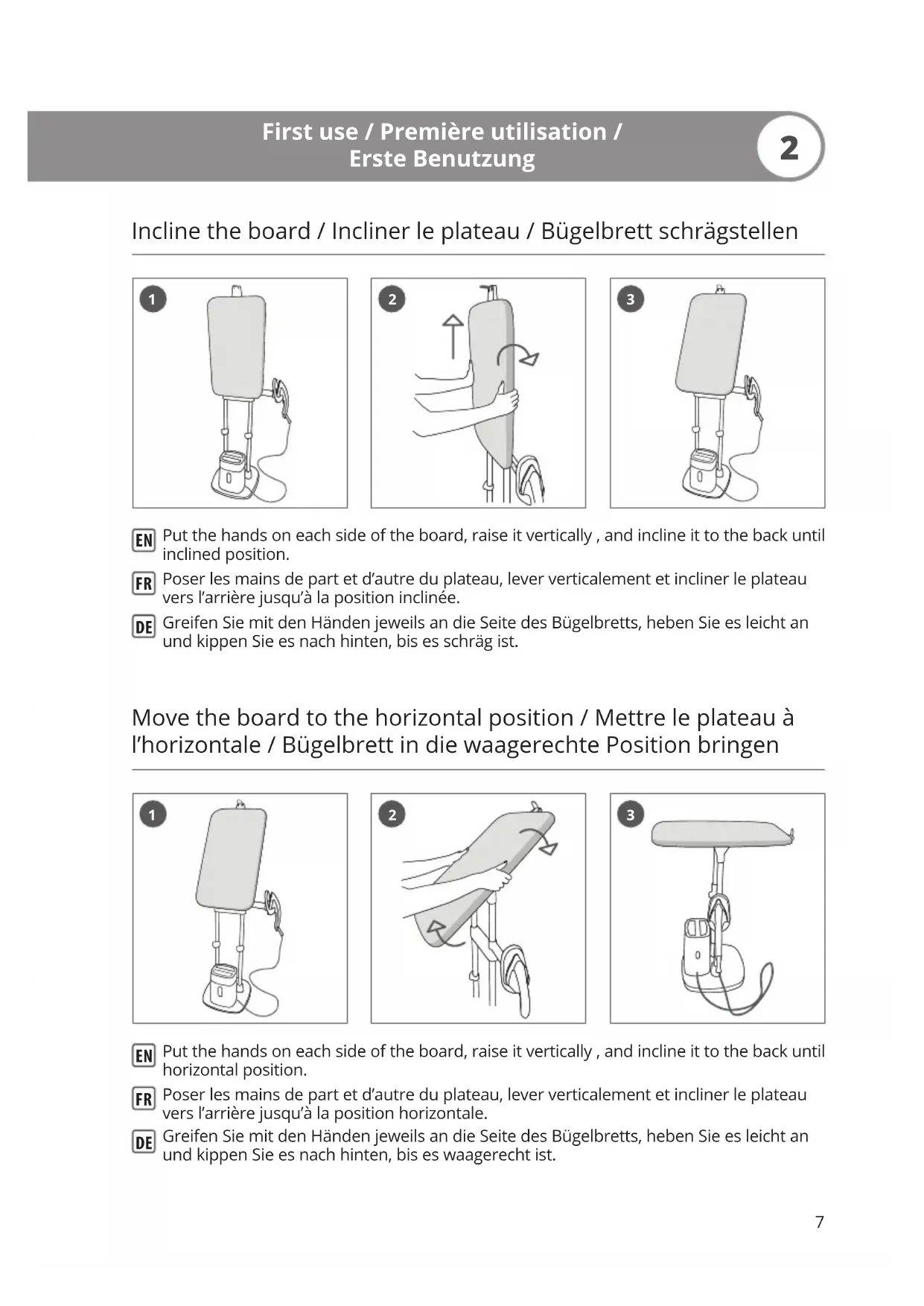 First use / Première utilisation / Erste Benutzung

2

Incline the board / Incliner le plateau / Bügelbrett schrägstellen

1

2

3

EN Put the hands on each side of the board, raise it vertically , and incline it to the back until inclined position.

FR Poser les mains de part et d'autre du plateau, lever verticalement et incliner le plateau vers l'arrière jusqu'à la position inclinée.

DE Greifen Sie mit den Händen jeweils an die Seite des Bügelbretts, heben Sie es leicht an und kippen Sie es nach hinten, bis es schräg ist.

Move the board to the horizontal position / Mettre le plateau à l'horizontale / Bügelbrett in die waagerechte Position bringen

1

2

3

EN Put the hands on each side of the board, raise it vertically , and incline it to the back until horizontal position.

FR Poser les mains de part et d'autre du plateau, lever verticalement et incliner le plateau vers l'arrière jusqu'à la position horizontale.

DE Greifen Sie mit den Händen jeweils an die Seite des Bügelbretts, heben Sie es leicht an und kippen Sie es nach hinten, bis es waagerecht ist.

7