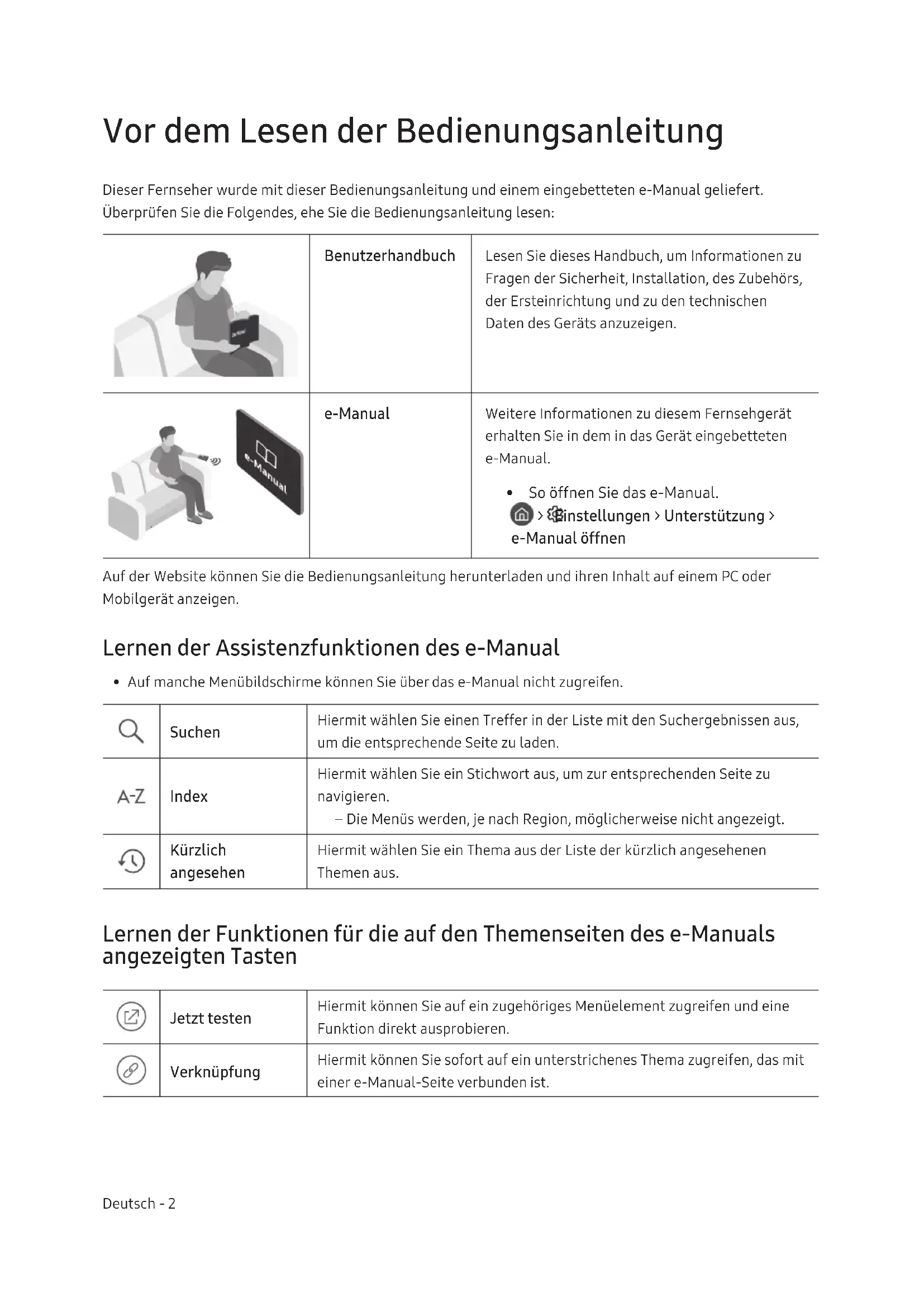 Vor dem Lesen der Bedienungsanleitung

Dieser Fernseher wurde mit dieser Bedienungsanleitung und einem eingebetteten e-Manual geliefert. Überprüfen Sie die Folgendes, ehe Sie die Bedienungsanleitung lesen:

| | Benutzerhandbuch | Lesen Sie dieses Handbuch, um Informationen zu Fragen der Sicherheit, Installation, des Zubehörs, der Ersteinrichtung und zu den technischen Daten des Geräts anzuzeigen. |
|---|---|---|
| e-Manual | e-Manual | Weitere Informationen zu diesem Fernsehgerät erhalten Sie in dem in das Gerät eingebetteten e-Manual. • So öffnen Sie das e-Manual. > Einstellungen > Unterstützung > e-Manual öffnen |

Auf der Website können Sie die Bedienungsanleitung herunterladen und ihren Inhalt auf einem PC oder Mobilgerät anzeigen.

Lernen der Assistenzfunktionen des e-Manual

• Auf manche Menübildschirme können Sie über das e-Manual nicht zugreifen.

| | Suchen | Hiermit wählen Sie einen Treffer in der Liste mit den Suchergebnissen aus, um die entsprechende Seite zu laden. |
|---|---|---|
| A-Z | Index | Hiermit wählen Sie ein Stichwort aus, um zur entsprechenden Seite zu navigieren. – Die Menüs werden, je nach Region, möglicherweise nicht angezeigt. |
| | Kürzlich angesehen | Hiermit wählen Sie ein Thema aus der Liste der kürzlich angesehenen Themen aus. |

Lernen der Funktionen für die auf den Themenseiten des e-Manuals angezeigten Tasten

| | Jetzt testen | Hiermit können Sie auf ein zugehöriges Menüelement zugreifen und eine Funktion direkt ausprobieren. |
|---|---|---|
| | Verknüpfung | Hiermit können Sie sofort auf ein unterstrichenes Thema zugreifen, das mit einer e-Manual-Seite verbunden ist. |

Deutsch - 2