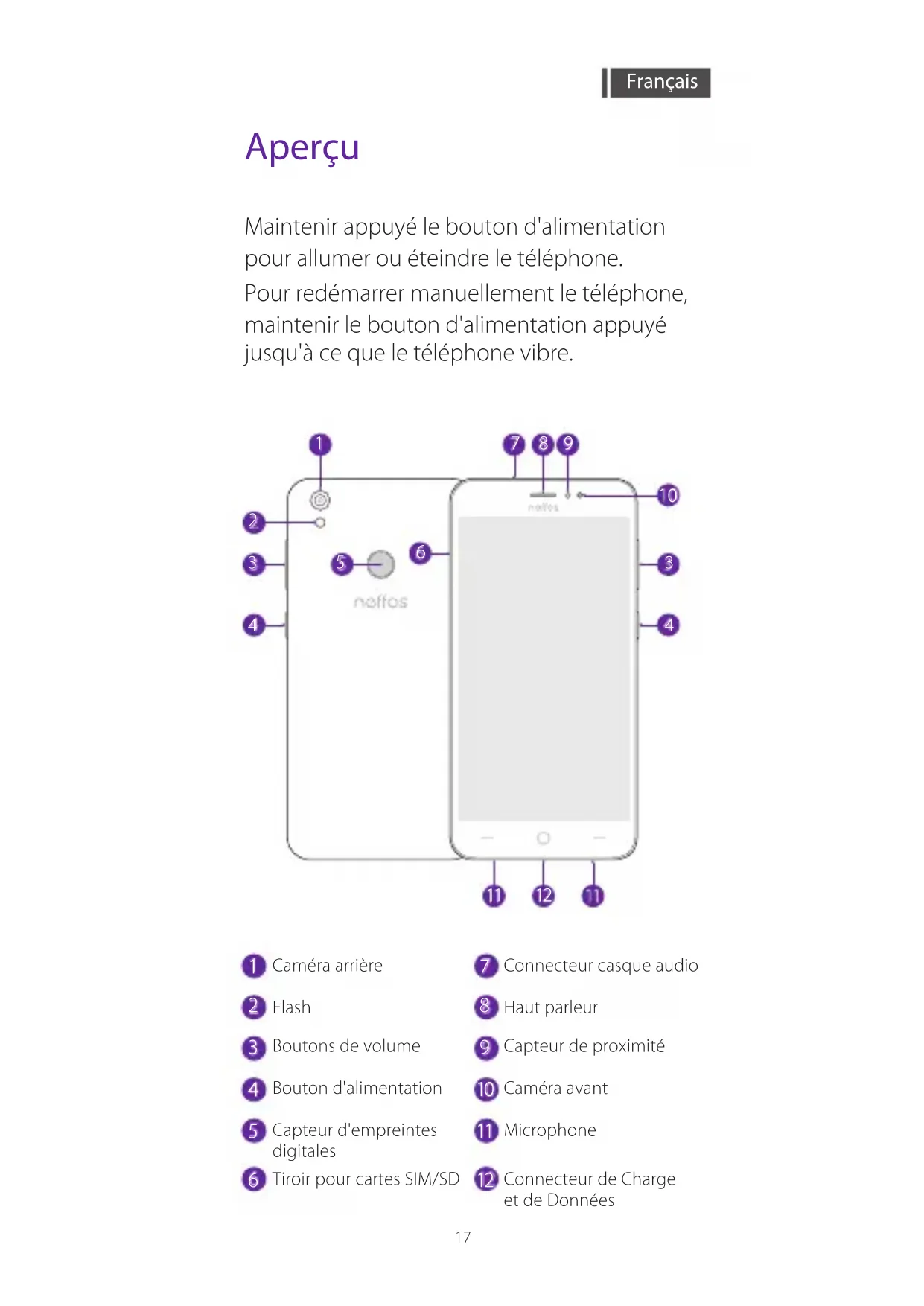 Français

Aperçu

Maintenir appuyé le bouton d'alimentation pour allumer ou éteindre le téléphone.
Pour redémarrer manuellement le téléphone, maintenir le bouton d'alimentation appuyé jusqu'à ce que le téléphone vibre.

1
7 8 9
10
2
3
5
6
3
neffos
neffos
4
4
11 12 11

1 Caméra arrière
2 Flash
3 Boutons de volume
4 Bouton d'alimentation
5 Capteur d'empreintes digitales
6 Tiroir pour cartes SIM/SD

7 Connecteur casque audio
8 Haut parleur
9 Capteur de proximité
10 Caméra avant
11 Microphone
12 Connecteur de Charge et de Données

17