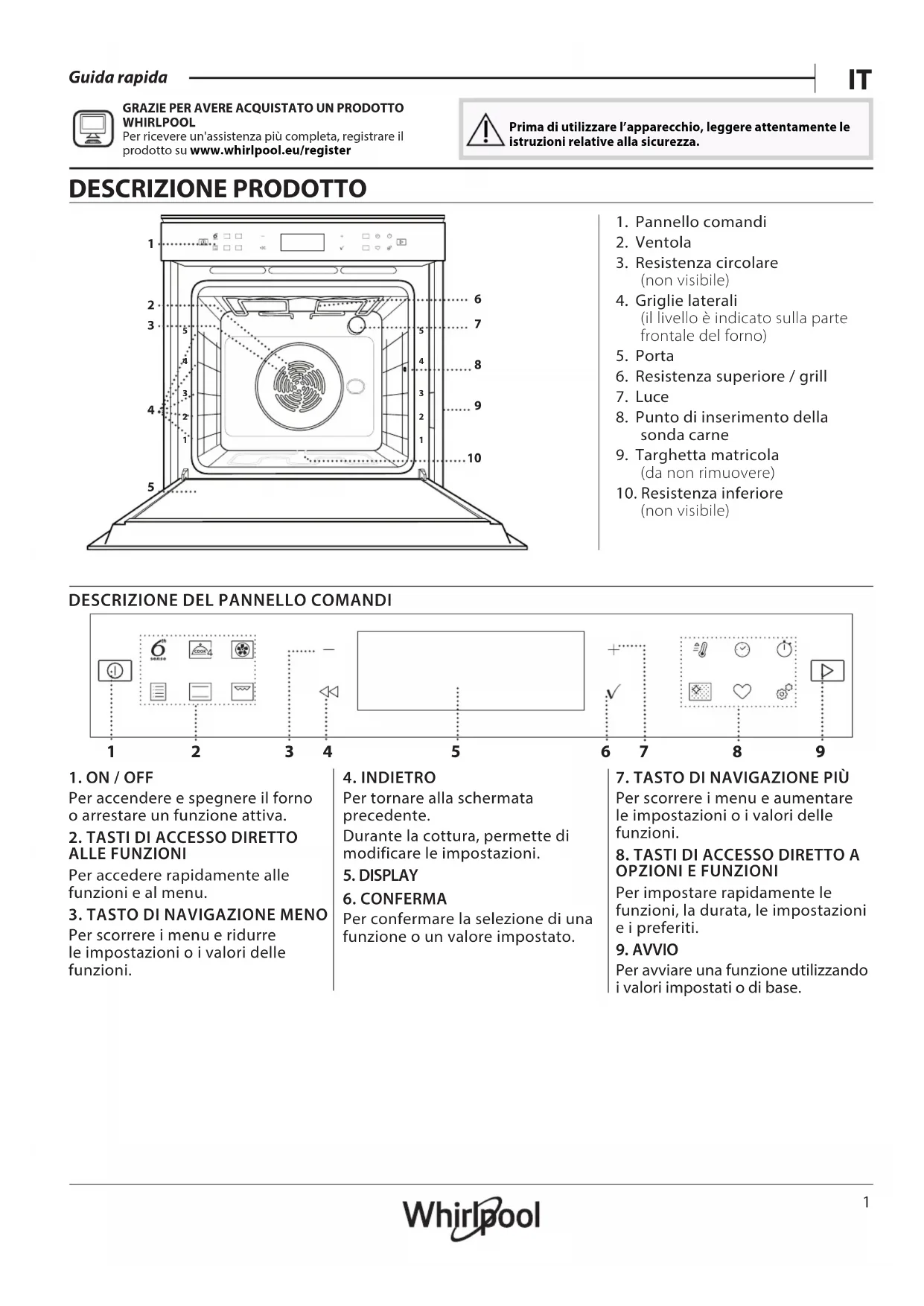 Guida rapida

IT

GRAZIE PER AVERE ACQUISTATO UN PRODOTTO WHIRLPOOL
Per ricevere un'assistenza più completa, registrare il prodotto su www.whirlpool.eu/register

Prima di utilizzare l'apparecchio, leggere attentamente le istruzioni relative alla sicurezza.

DESCRIZIONE PRODOTTO

1
2
3
4
5
6
7
8
9
10
5
4
3
2
1
5
4
3
2
1

1. Pannello comandi
2. Ventola
3. Resistenza circolare (non visibile)
4. Griglie laterali (il livello è indicato sulla parte frontale del forno)
5. Porta
6. Resistenza superiore / grill
7. Luce
8. Punto di inserimento della sonda carne
9. Targhetta matricola (da non rimuovere)
10. Resistenza inferiore (non visibile)

DESCRIZIONE DEL PANNELLO COMANDI

6th sense
COOK 4
1 2 3 4 5 6 7 8 9

1. ON / OFF
Per accendere e spegnere il forno o arrestare un funzione attiva.

2. TASTI DI ACCESSO DIRETTO ALLE FUNZIONI
Per accedere rapidamente alle funzioni e al menu.

3. TASTO DI NAVIGAZIONE MENO
Per scorrere i menu e ridurre le impostazioni o i valori delle funzioni.

4. INDIETRO
Per tornare alla schermata precedente.
Durante la cottura, permette di modificare le impostazioni.

5. DISPLAY

6. CONFERMA
Per confermare la selezione di una funzione o un valore impostato.

7. TASTO DI NAVIGAZIONE PIÙ
Per scorrere i menu e aumentare le impostazioni o i valori delle funzioni.

8. TASTI DI ACCESSO DIRETTO A OPZIONI E FUNZIONI
Per impostare rapidamente le funzioni, la durata, le impostazioni e i preferiti.

9. AVVIO
Per avviare una funzione utilizzando i valori impostati o di base.

Whirlpool

1