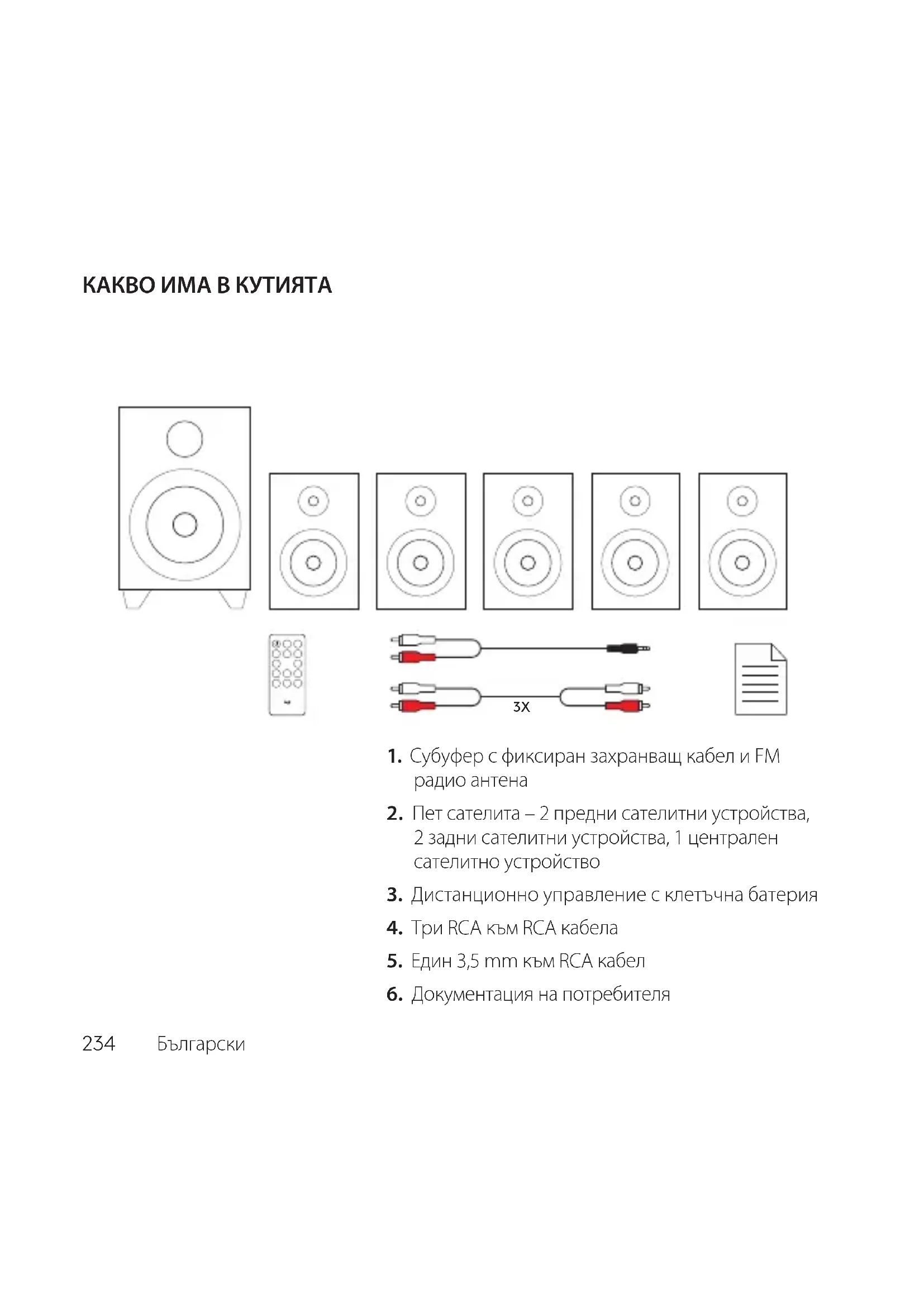 КАКВО ИМА В КУТИЯТА

3X

1. Субуфер с фиксиран захранващ кабел и FM радио антена

2. Пет сателита – 2 предни сателитни устройства, 2 задни сателитни устройства, 1 централен сателитно устройство

3. Дистанционно управление с клетъчна батерия

4. Три RCA към RCA кабела

5. Един 3,5 mm към RCA кабел

6. Документация на потребителя

234 Български