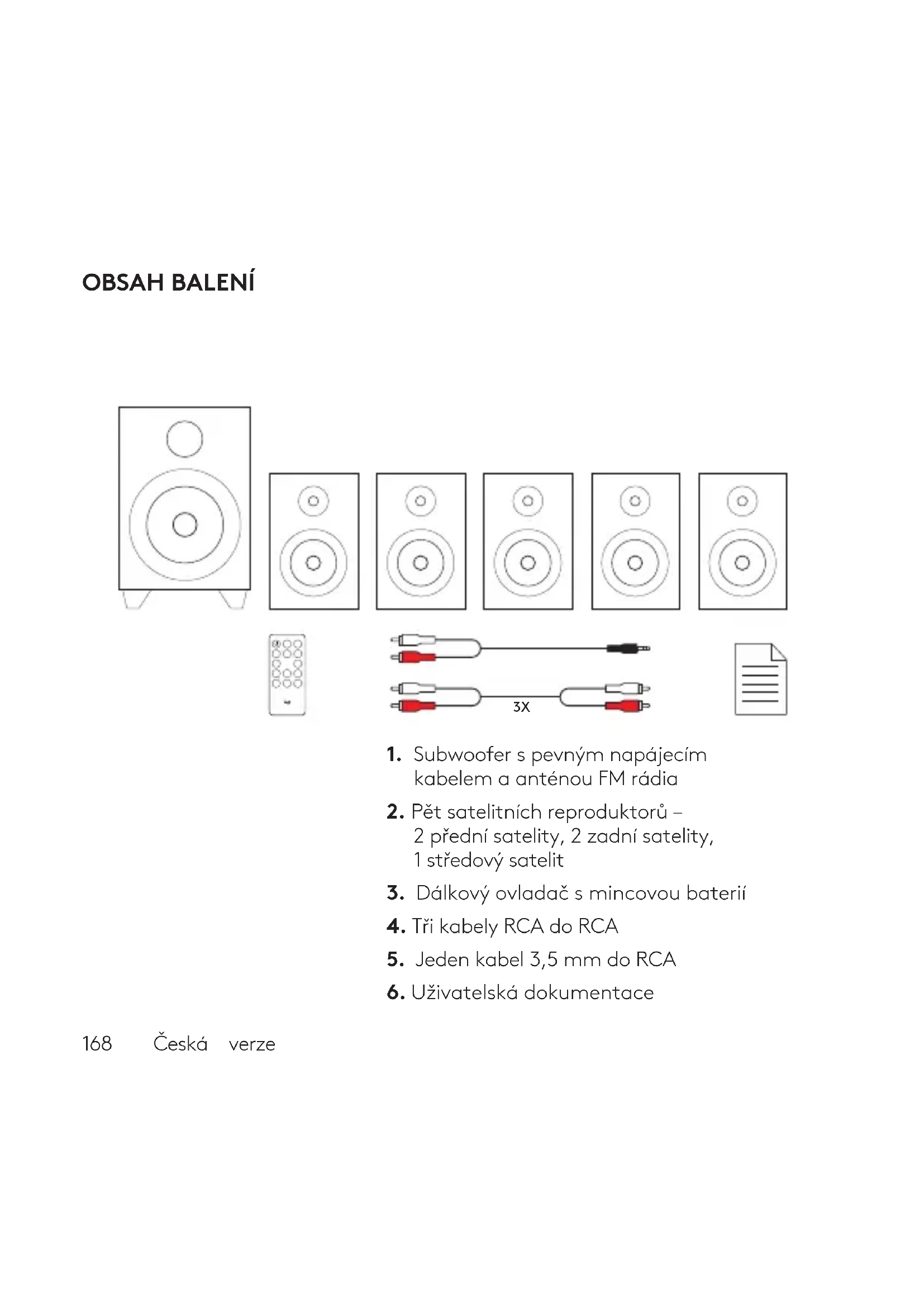 OBSAH BALENÍ

3X

1. Subwoofer s pevným napájecím kabelem a anténou FM rádia

2. Pět satelitních reproduktorů – 2 přední satelity, 2 zadní satelity, 1 středový satelit

3. Dálkový ovladač s mincovou baterií

4. Tři kabely RCA do RCA

5. Jeden kabel 3,5 mm do RCA

6. Uživatelská dokumentace

168 Česká verze