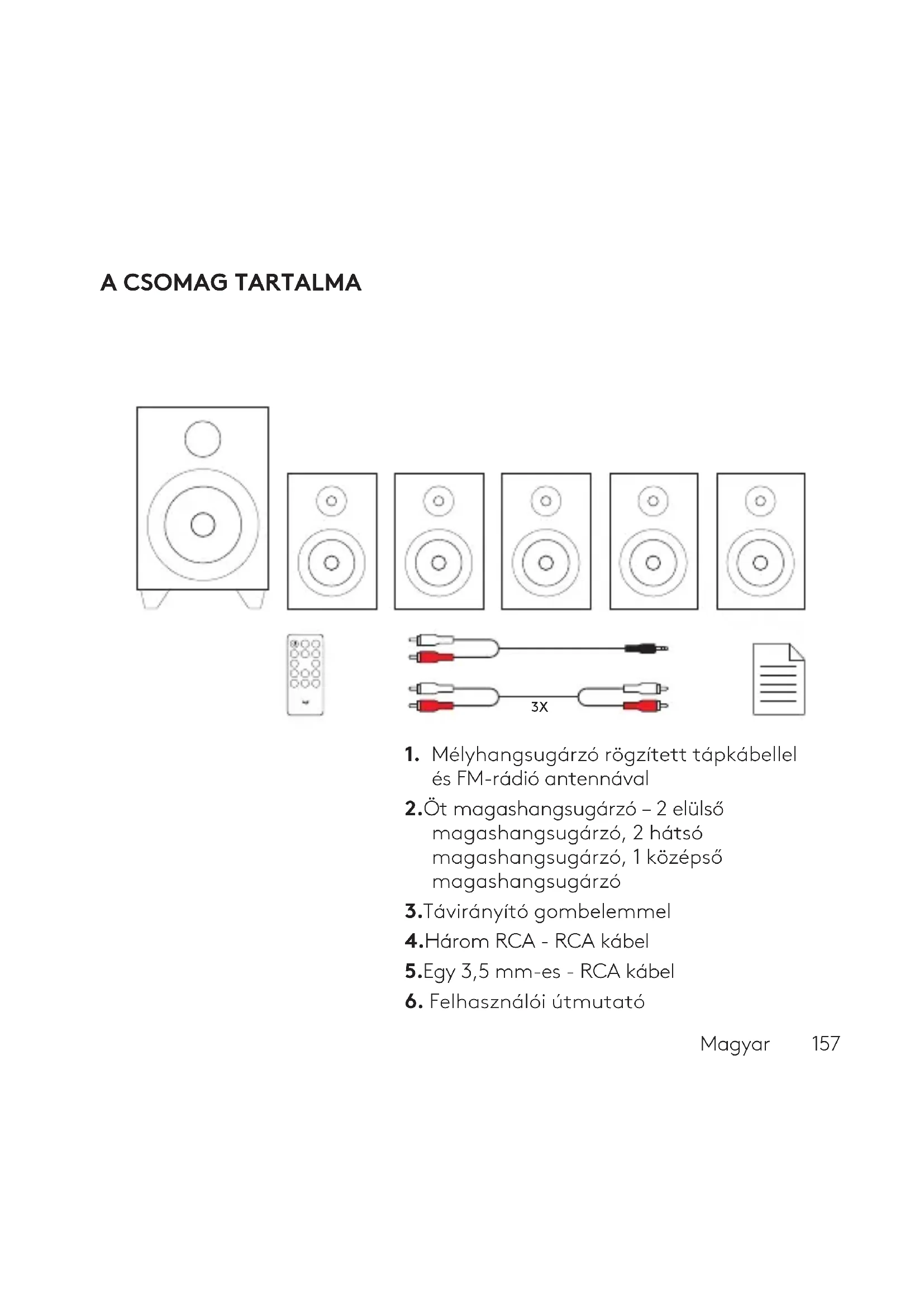 A CSOMAG TARTALMA

3X

1. Mélyhangsugárzó rögzített tápkábellel és FM-rádió antennával
2.Öt magashangsugárzó – 2 elülső magashangsugárzó, 2 hátsó magashangsugárzó, 1 középső magashangsugárzó
3.Távirányító gombelemmel
4.Három RCA - RCA kábel
5.Egy 3,5 mm-es - RCA kábel
6. Felhasználói útmutató

Magyar 157