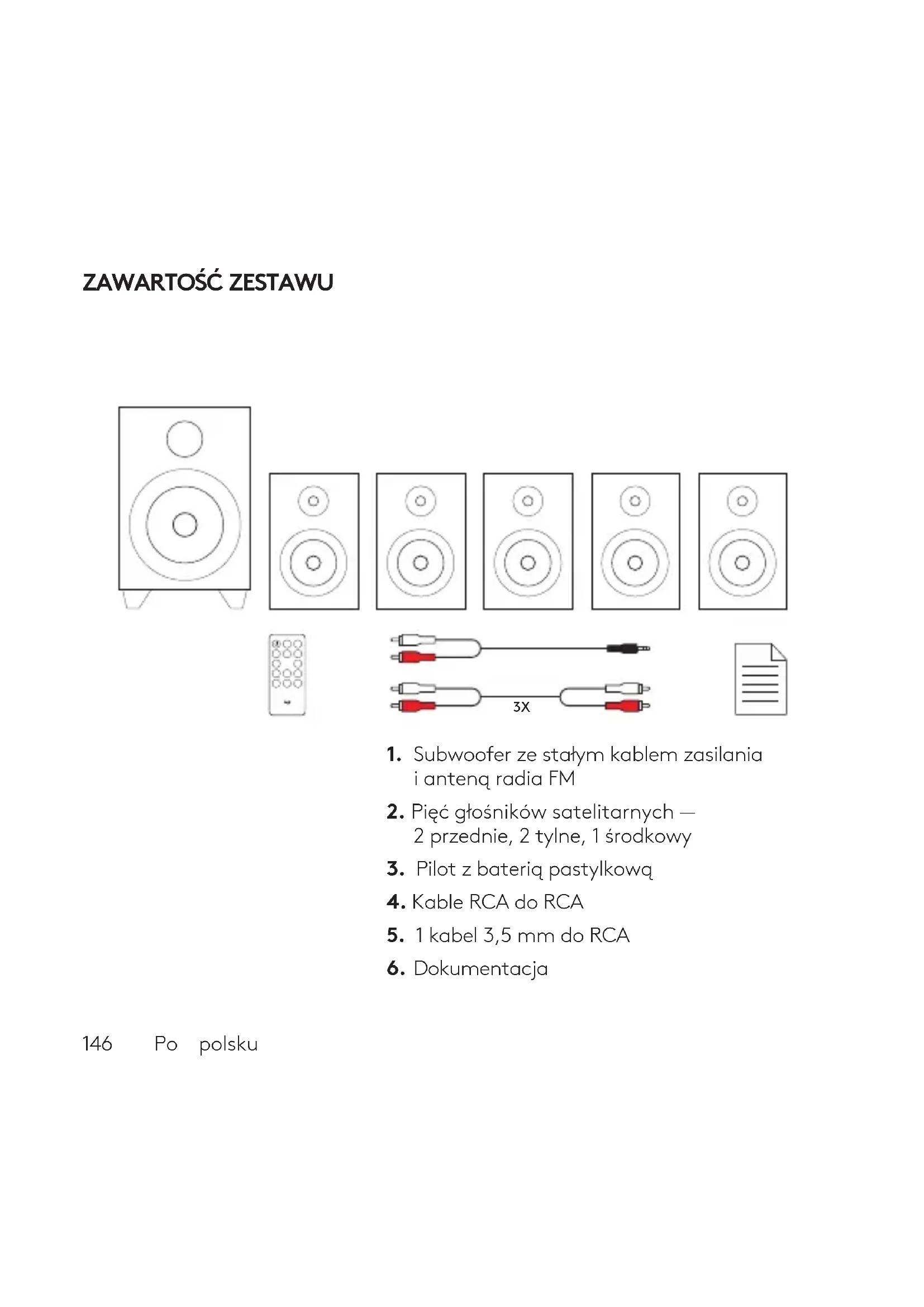 ZAWARTOŚĆ ZESTAWU

3X

1. Subwoofer ze stałym kablem zasilania i anteną radia FM

2. Pięć głośników satelitarnych — 2 przednie, 2 tylne, 1 środkowy

3. Pilot z baterią pastylkową

4. Kable RCA do RCA

5. 1 kabel 3,5 mm do RCA

6. Dokumentacja

146 Po polsku