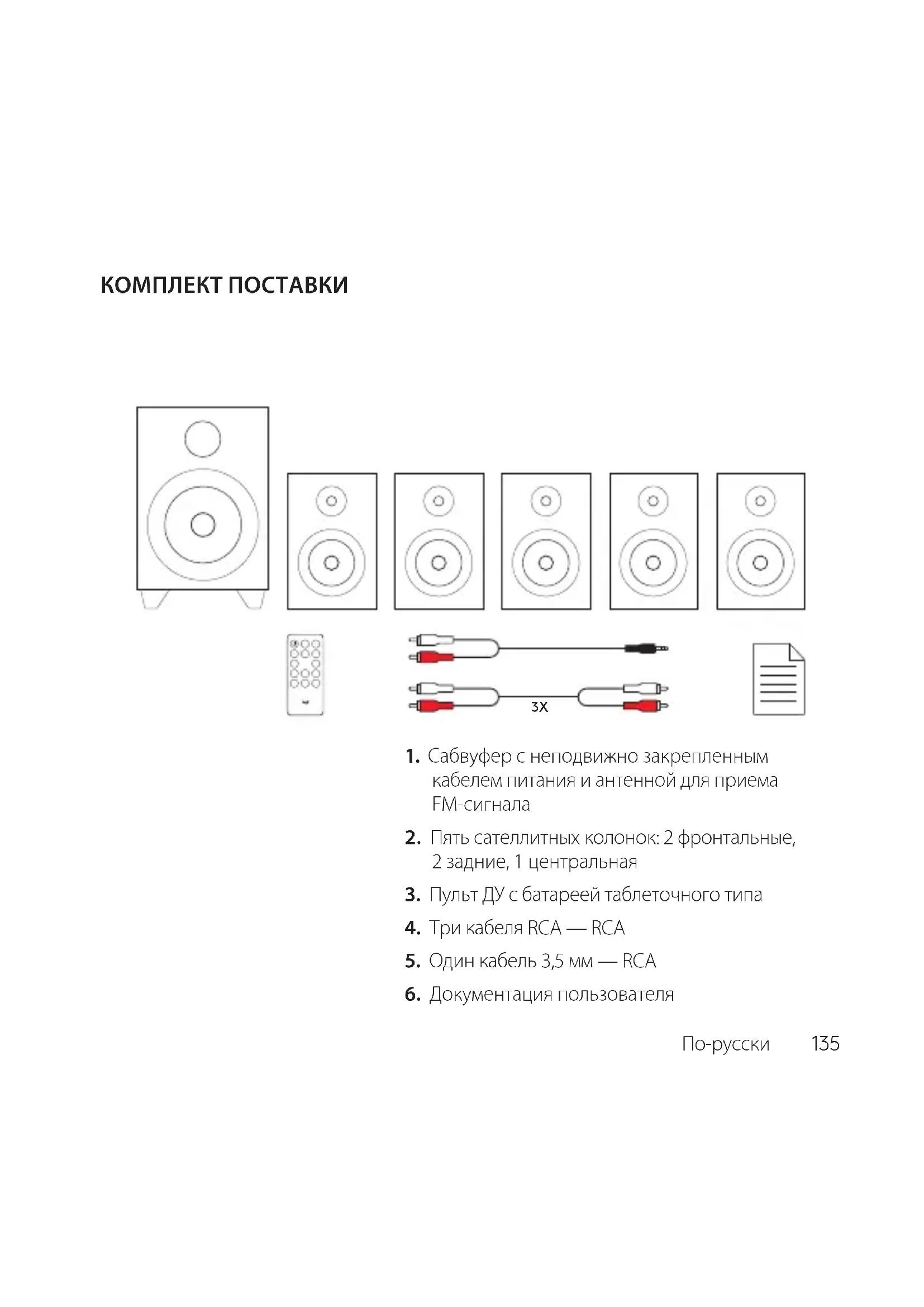 КОМПЛЕКТ ПОСТАВКИ

3X

1. Сабвуфер с неподвижно закрепленным кабелем питания и антенной для приема FM-сигнала
2. Пять сателлитных колонок: 2 фронтальные, 2 задние, 1 центральная
3. Пульт ДУ с батареей таблеточного типа
4. Три кабеля RCA — RCA
5. Один кабель 3,5 мм — RCA
6. Документация пользователя

По-русски 135