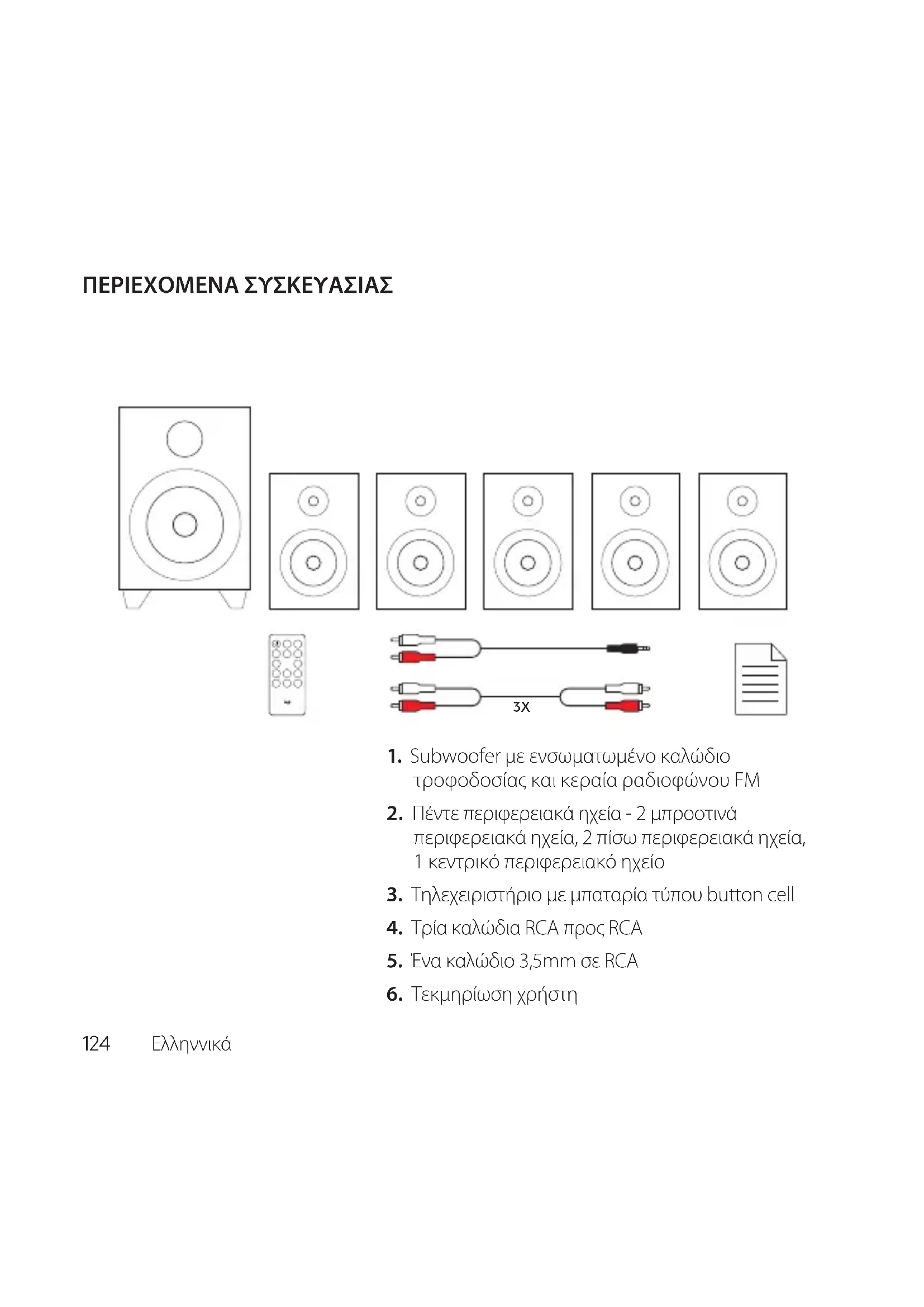 ΠΕΡΙΕΧΟΜΕΝΑ ΣΥΣΚΕΥΑΣΙΑΣ

3X

1. Subwoofer με ενσωματωμένο καλώδιο τροφοδοσίας και κεραία ραδιοφώνου FM
2. Πέντε περιφερειακά ηχεία - 2 μπροστινά περιφερειακά ηχεία, 2 πίσω περιφερειακά ηχεία, 1 κεντρικό περιφερειακό ηχείο
3. Τηλεχειριστήριο με μπαταρία τύπου button cell
4. Τρία καλώδια RCA προς RCA
5. Ένα καλώδιο 3,5mm σε RCA
6. Τεκμηρίωση χρήστη

124 Ελληνικά