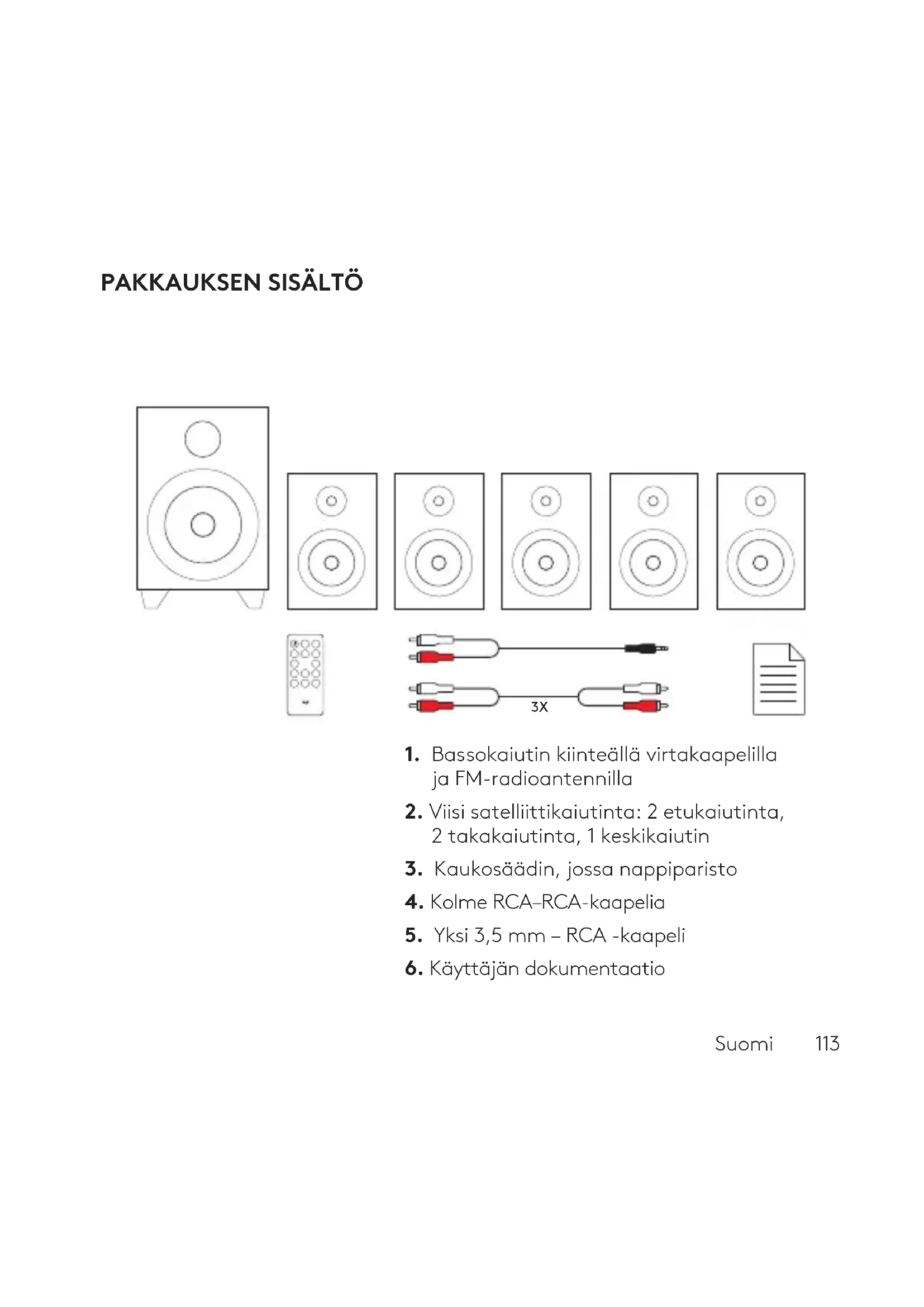 PAKKAUKSEN SISÄLTÖ

3X

1. Bassokaiutin kiinteällä virtakaapelilla ja FM-radioantennilla
2. Viisi satelliittikaiutinta: 2 etukaiutinta, 2 takakaiutinta, 1 keskikaiutin
3. Kaukosäädin, jossa nappiparisto
4. Kolme RCA–RCA-kaapelia
5. Yksi 3,5 mm – RCA -kaapeli
6. Käyttäjän dokumentaatio

Suomi 113