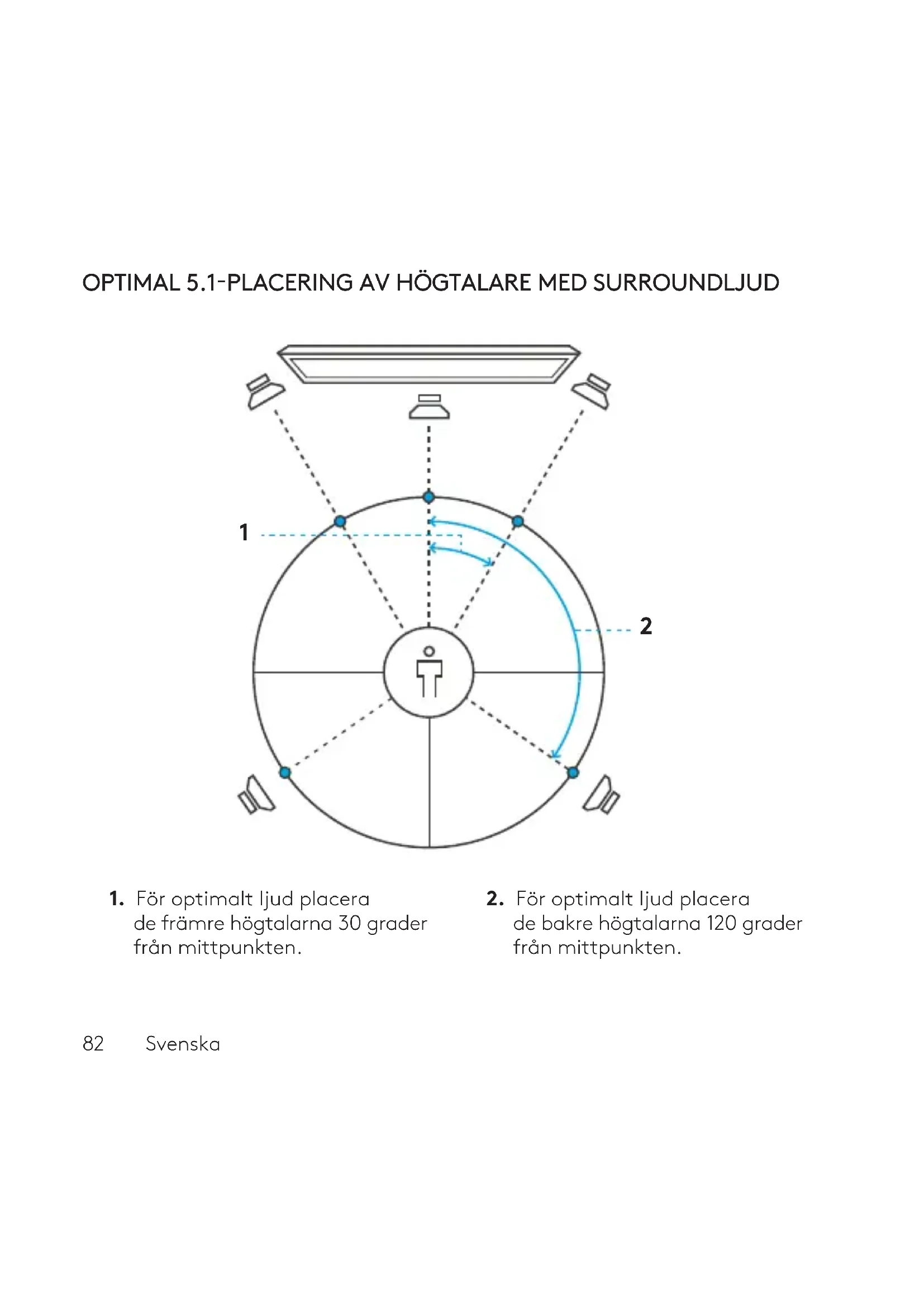 OPTIMAL 5.1-PLACERING AV HÖGTALARE MED SURROUNDLJUD

1

2

1. För optimalt ljud placera de främre högtalarna 30 grader från mittpunkten.

2. För optimalt ljud placera de bakre högtalarna 120 grader från mittpunkten.

82 Svenska