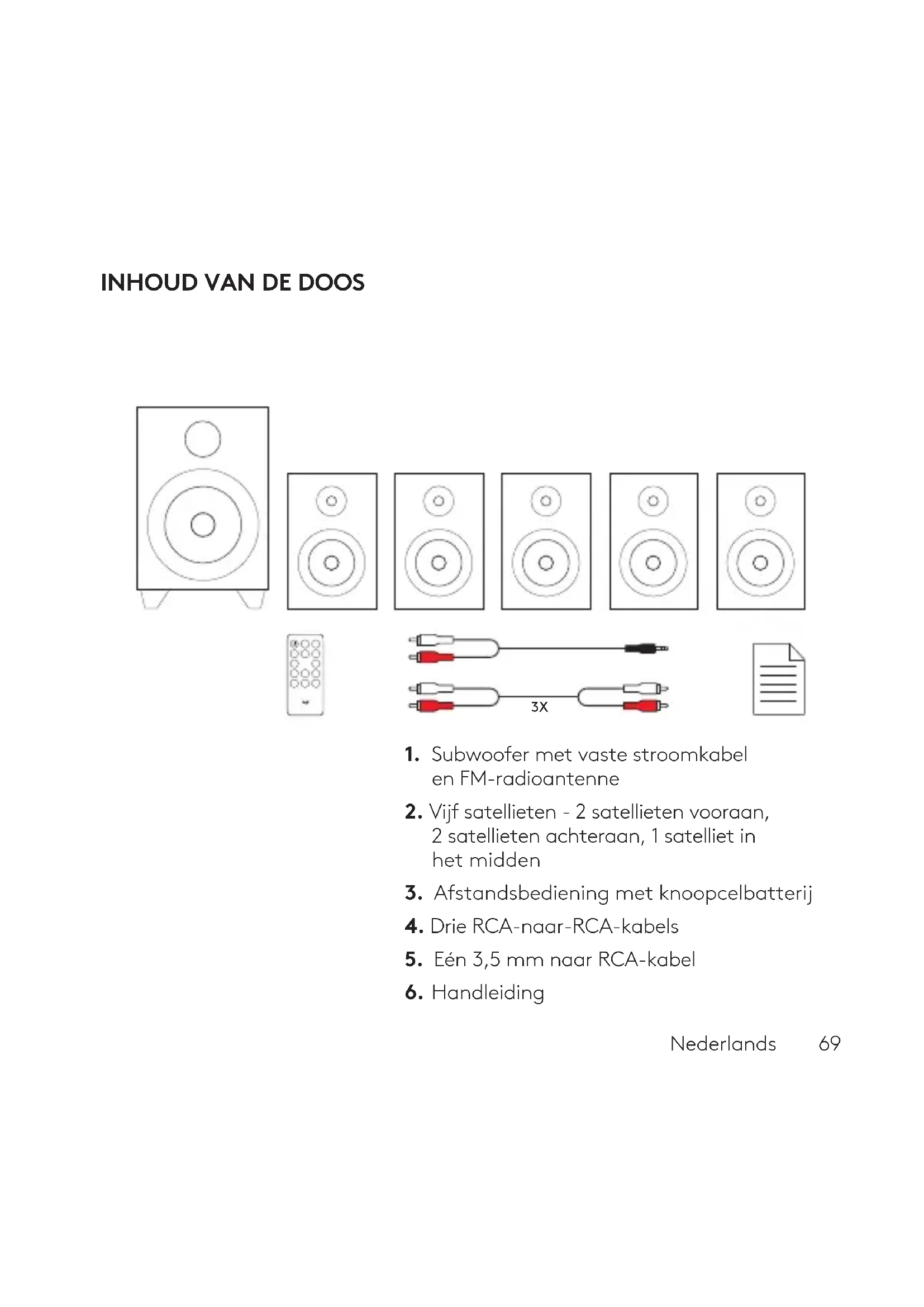 INHOUD VAN DE DOOS

3X

1. Subwoofer met vaste stroomkabel en FM-radioantenne
2. Vijf satellieten - 2 satellieten vooraan, 2 satellieten achteraan, 1 satelliet in het midden
3. Afstandsbediening met knoopcelbatterij
4. Drie RCA-naar-RCA-kabels
5. Eén 3,5 mm naar RCA-kabel
6. Handleiding

Nederlands 69