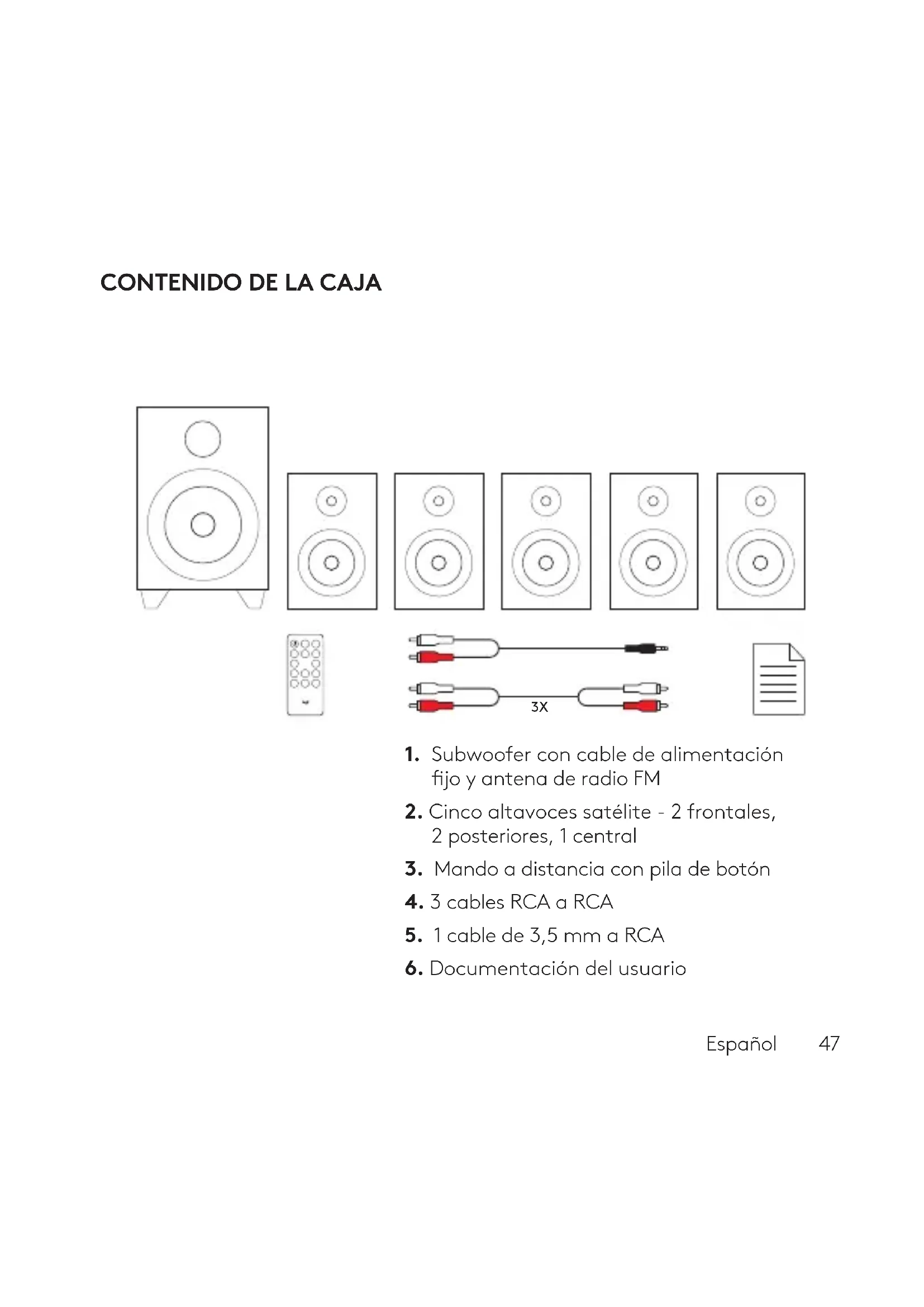 CONTENIDO DE LA CAJA

3X

1. Subwoofer con cable de alimentación fijo y antena de radio FM

2. Cinco altavoces satélite - 2 frontales, 2 posteriores, 1 central

3. Mando a distancia con pila de botón

4. 3 cables RCA a RCA

5. 1 cable de 3,5 mm a RCA

6. Documentación del usuario

Español 47