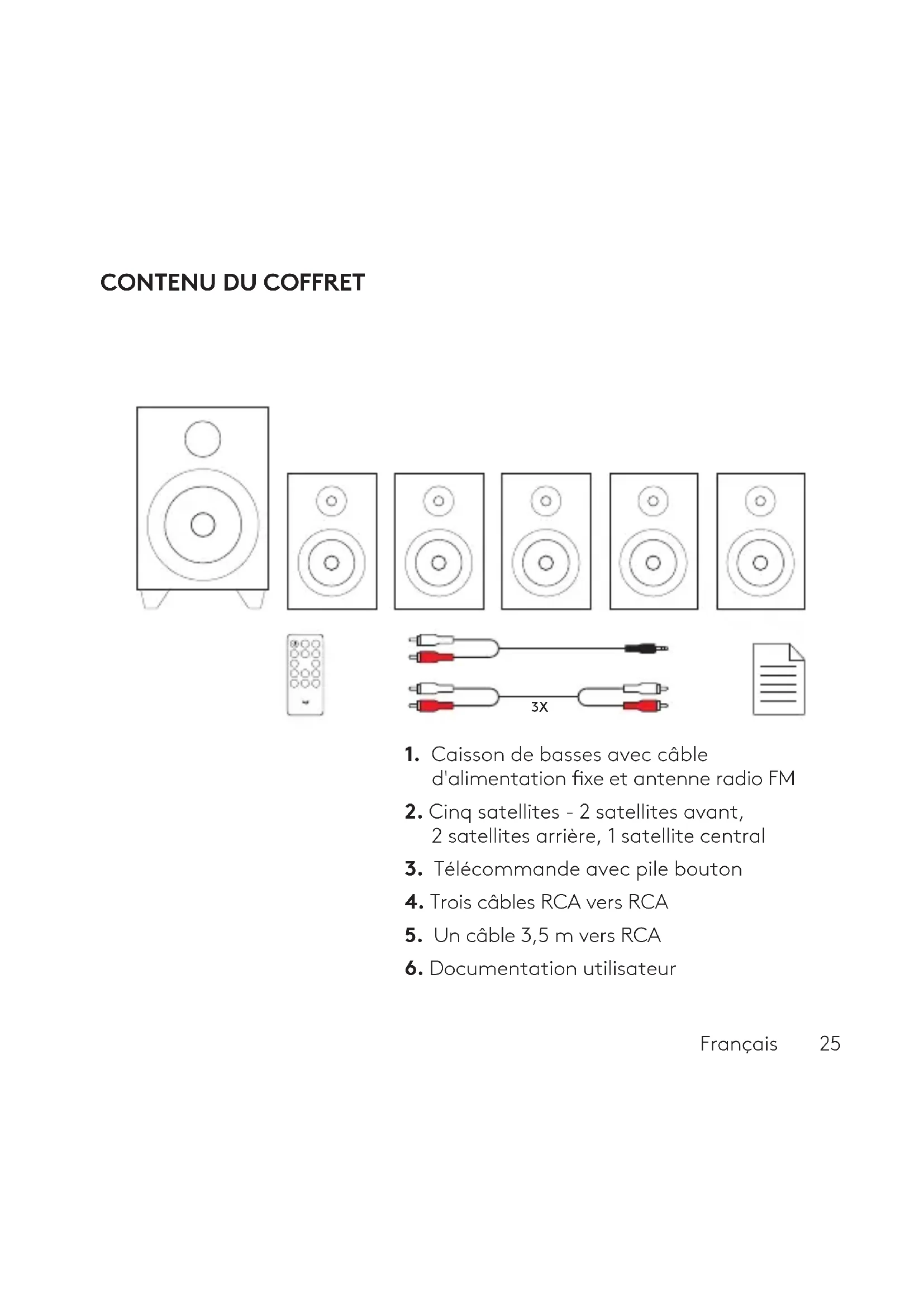 CONTENU DU COFFRET

3X

1. Caisson de basses avec câble d'alimentation fixe et antenne radio FM

2. Cinq satellites - 2 satellites avant, 2 satellites arrière, 1 satellite central

3. Télécommande avec pile bouton

4. Trois câbles RCA vers RCA

5. Un câble 3,5 m vers RCA

6. Documentation utilisateur

Français 25