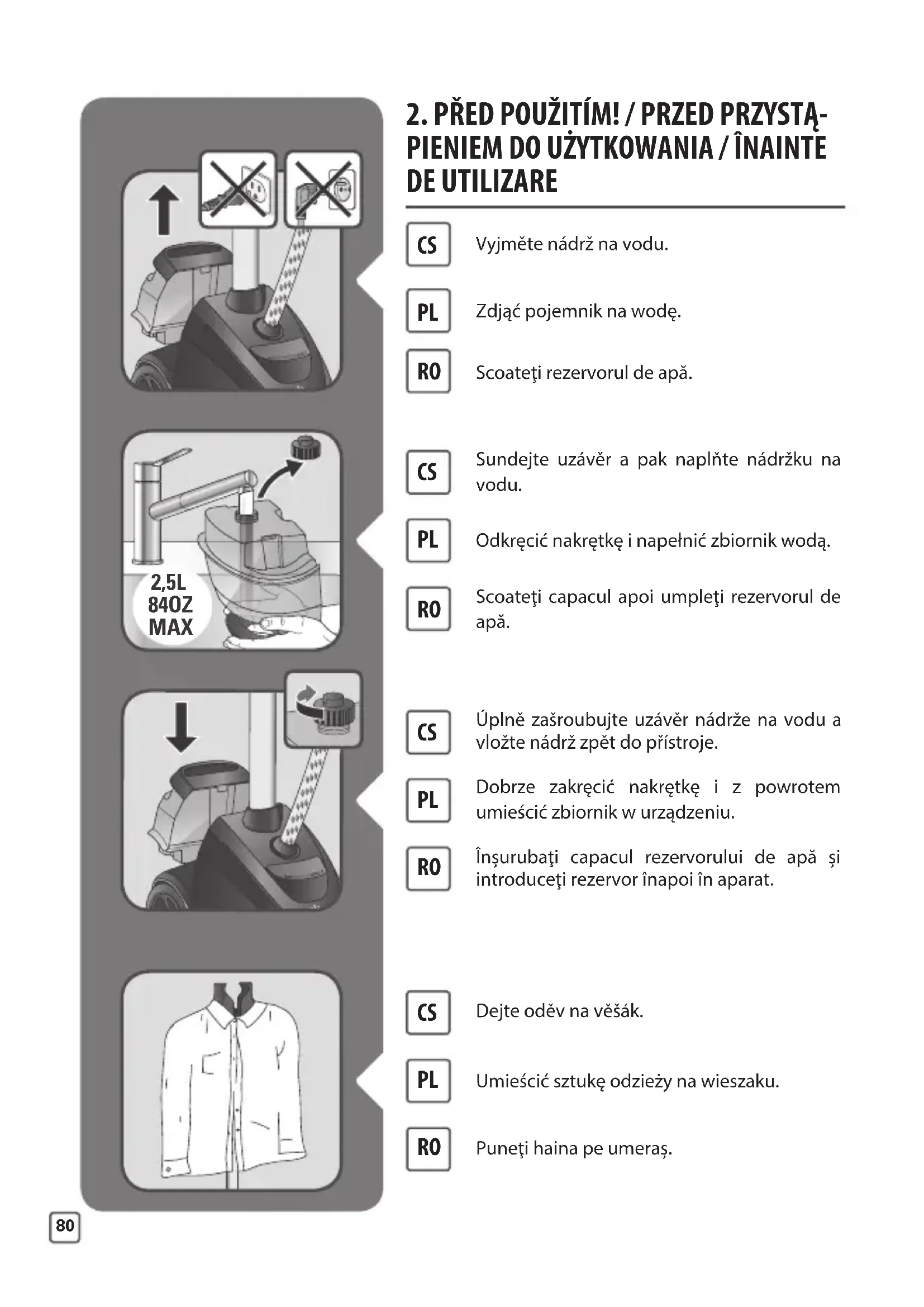 2. PŘED POUŽITÍM! / PRZED PRZYSTĄPIENIEM DO UŻYTKOWANIA / ÎNAINTE DE UTILIZARE

CS Vyjměte nádrž na vodu.

PL Zdjąć pojemnik na wodę.

RO Scoateţi rezervorul de apă.

2,5L
84OZ
MAX

CS Sundejte uzávěr a pak naplňte nádržku na vodu.

PL Odkręcić nakrętkę i napełnić zbiornik wodą.

RO Scoateţi capacul apoi umpleţi rezervorul de apă.

CS Úplně zašroubujte uzávěr nádrže na vodu a vložte nádrž zpět do přístroje.

PL Dobrze zakręcić nakrętkę i z powrotem umieścić zbiornik w urządzeniu.

RO Înşurubaţi capacul rezervorului de apă şi introduceţi rezervor înapoi în aparat.

CS Dejte oděv na věšák.

PL Umieścić sztukę odzieży na wieszaku.

RO Puneţi haina pe umeraş.

80