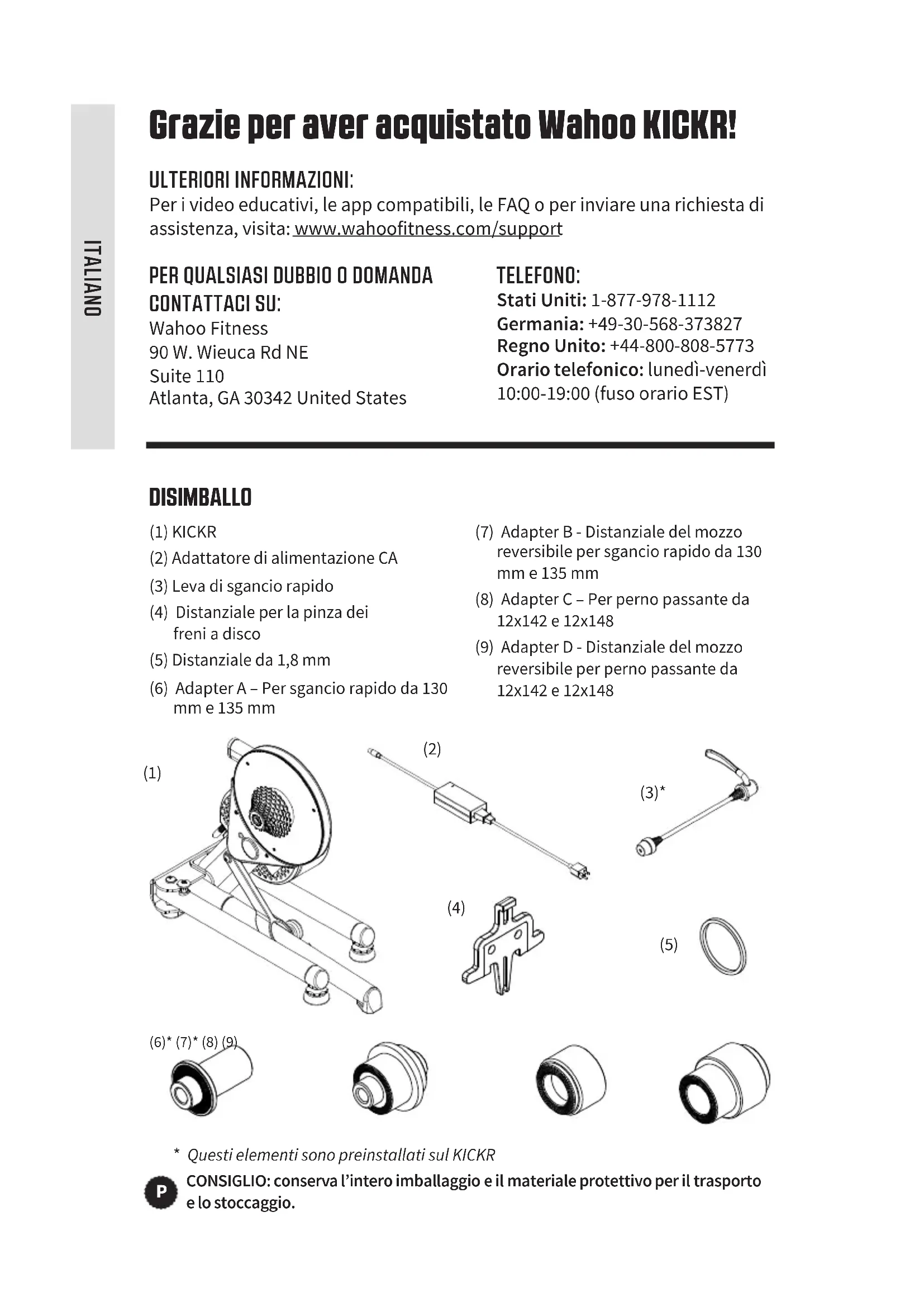 ITALIANO

Grazie per aver acquistato Wahoo KICKR!

ULTERIORI INFORMAZIONI:
Per i video educativi, le app compatibili, le FAQ o per inviare una richiesta di assistenza, visita: www.wahoofitness.com/support

PER QUALSIASI DUBBIO O DOMANDA CONTATTACI SU:
Wahoo Fitness
90 W. Wieuca Rd NE
Suite 110
Atlanta, GA 30342 United States

TELEFONO:
Stati Uniti: 1-877-978-1112
Germania: +49-30-568-373827
Regno Unito: +44-800-808-5773
Orario telefonico: lunedì-venerdì 10:00-19:00 (fuso orario EST)

DISIMBALLO

(1) KICKR
(2) Adattatore di alimentazione CA
(3) Leva di sgancio rapido
(4) Distanziale per la pinza dei freni a disco
(5) Distanziale da 1,8 mm
(6) Adapter A – Per sgancio rapido da 130 mm e 135 mm

(7) Adapter B - Distanziale del mozzo reversibile per sgancio rapido da 130 mm e 135 mm
(8) Adapter C – Per perno passante da 12x142 e 12x148
(9) Adapter D - Distanziale del mozzo reversibile per perno passante da 12x142 e 12x148

(1)
(2)
(3)*
(4)
(5)
(6)* (7)* (8) (9)

* Questi elementi sono preinstallati sul KICKR

P CONSIGLIO: conserva l'intero imballaggio e il materiale protettivo per il trasporto e lo stoccaggio.