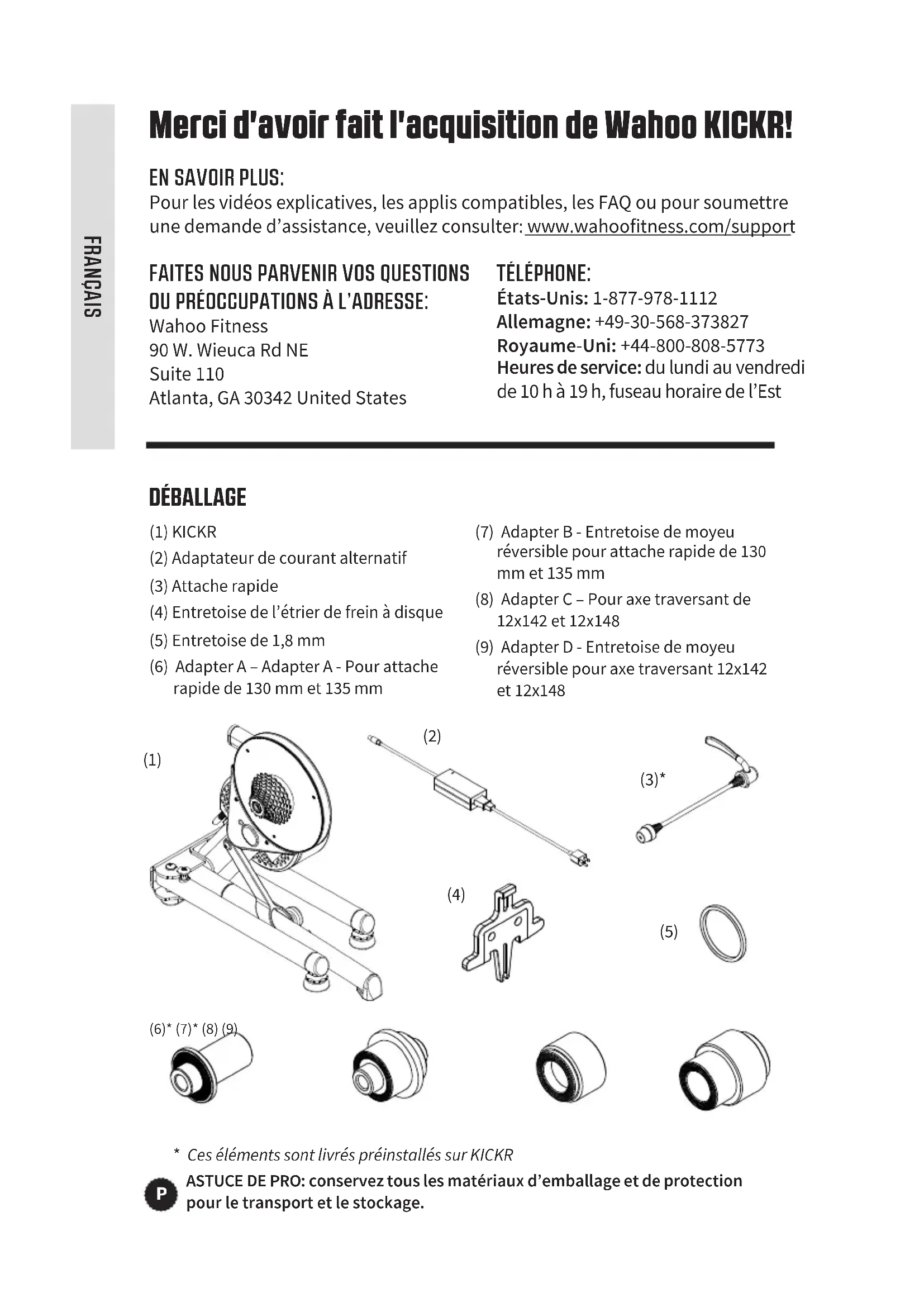 FRANÇAIS

Merci d'avoir fait l'acquisition de Wahoo KICKR!

EN SAVOIR PLUS:
Pour les vidéos explicatives, les applis compatibles, les FAQ ou pour soumettre une demande d'assistance, veuillez consulter: www.wahoofitness.com/support

FAITES NOUS PARVENIR VOS QUESTIONS OU PRÉOCCUPATIONS À L'ADRESSE:
Wahoo Fitness
90 W. Wieuca Rd NE
Suite 110
Atlanta, GA 30342 United States

TÉLÉPHONE:
États-Unis: 1-877-978-1112
Allemagne: +49-30-568-373827
Royaume-Uni: +44-800-808-5773
Heures de service: du lundi au vendredi de 10 h à 19 h, fuseau horaire de l'Est

DÉBALLAGE
(1) KICKR
(2) Adaptateur de courant alternatif
(3) Attache rapide
(4) Entretoise de l'étrier de frein à disque
(5) Entretoise de 1,8 mm
(6) Adapter A – Adapter A - Pour attache rapide de 130 mm et 135 mm

(7) Adapter B - Entretoise de moyeu réversible pour attache rapide de 130 mm et 135 mm
(8) Adapter C – Pour axe traversant de 12x142 et 12x148
(9) Adapter D - Entretoise de moyeu réversible pour axe traversant 12x142 et 12x148

(1)
(2)
(3)*
(4)
(5)
(6)* (7)* (8) (9)

* Ces éléments sont livrés préinstallés sur KICKR

P ASTUCE DE PRO: conservez tous les matériaux d'emballage et de protection pour le transport et le stockage.