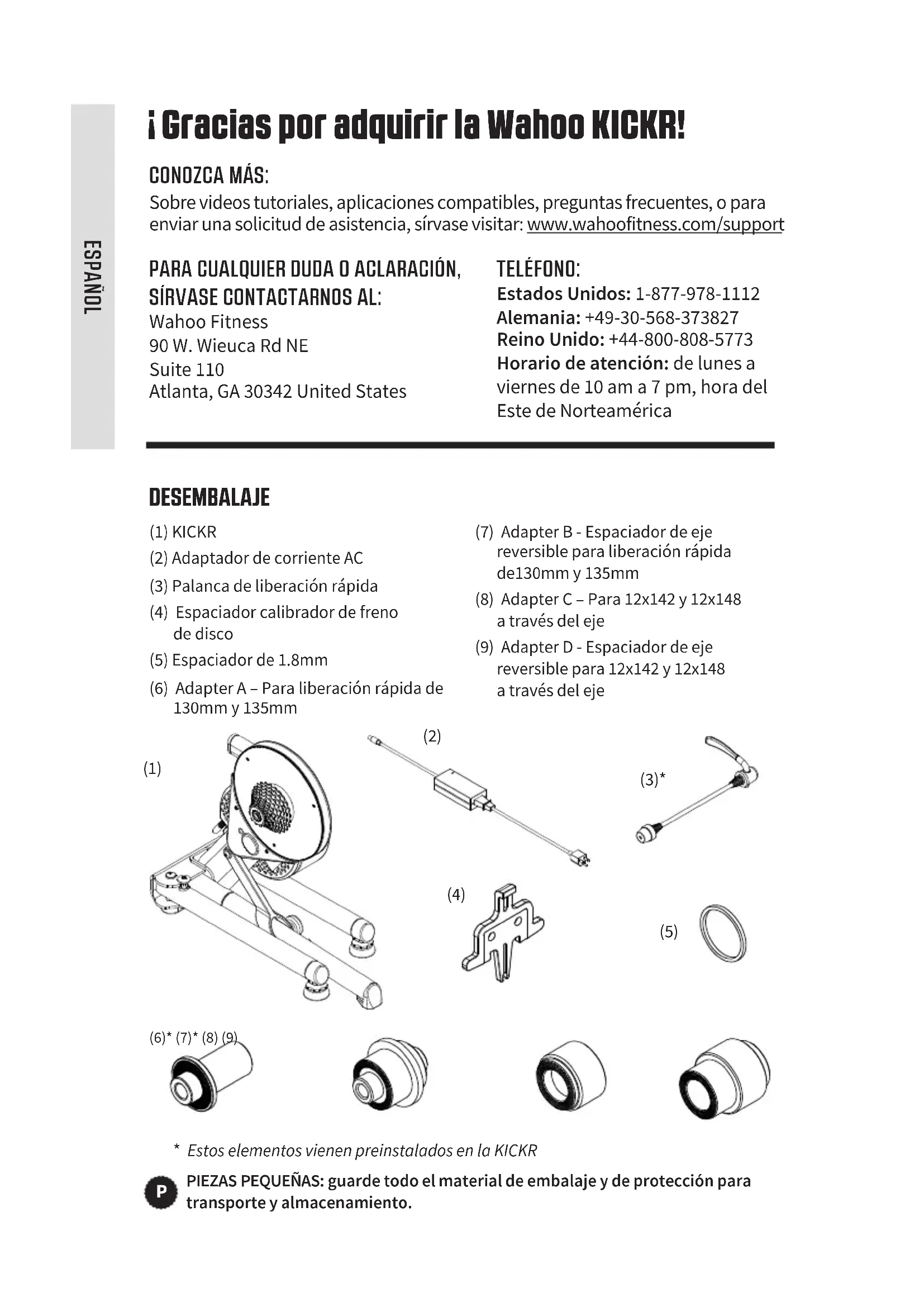 ESPAÑOL

¡Gracias por adquirir la Wahoo KICKR!

CONOZCA MÁS:
Sobre videos tutoriales, aplicaciones compatibles, preguntas frecuentes, o para enviar una solicitud de asistencia, sírvase visitar: www.wahoofitness.com/support

PARA CUALQUIER DUDA O ACLARACIÓN, SÍRVASE CONTACTARNOS AL:
Wahoo Fitness
90 W. Wieuca Rd NE
Suite 110
Atlanta, GA 30342 United States

TELÉFONO:
Estados Unidos: 1-877-978-1112
Alemania: +49-30-568-373827
Reino Unido: +44-800-808-5773
Horario de atención: de lunes a viernes de 10 am a 7 pm, hora del Este de Norteamérica

DESEMBALAJE

(1) KICKR
(2) Adaptador de corriente AC
(3) Palanca de liberación rápida
(4) Espaciador calibrador de freno de disco
(5) Espaciador de 1.8mm
(6) Adapter A – Para liberación rápida de 130mm y 135mm

(7) Adapter B - Espaciador de eje reversible para liberación rápida de130mm y 135mm
(8) Adapter C – Para 12x142 y 12x148 a través del eje
(9) Adapter D - Espaciador de eje reversible para 12x142 y 12x148 a través del eje

(1)
(2)
(3)*
(4)
(5)
(6)* (7)* (8) (9)

* Estos elementos vienen preinstalados en la KICKR

P PIEZAS PEQUEÑAS: guarde todo el material de embalaje y de protección para transporte y almacenamiento.