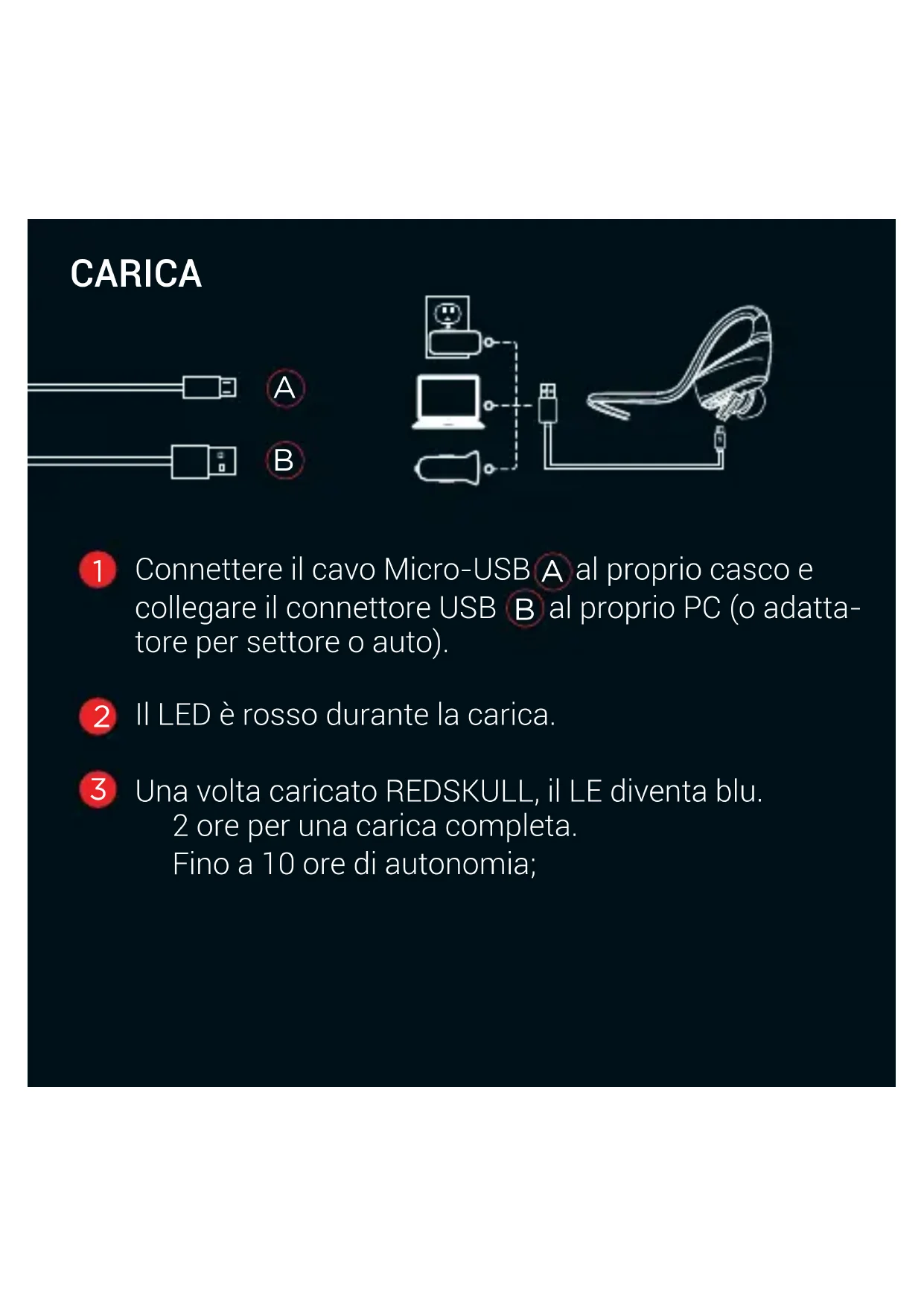 CARICA

A

B

1 Connettere il cavo Micro-USB A al proprio casco e collegare il connettore USB B al proprio PC (o adattatore per settore o auto).

2 Il LED è rosso durante la carica.

3 Una volta caricato REDSKULL, il LE diventa blu.
2 ore per una carica completa.
Fino a 10 ore di autonomia;