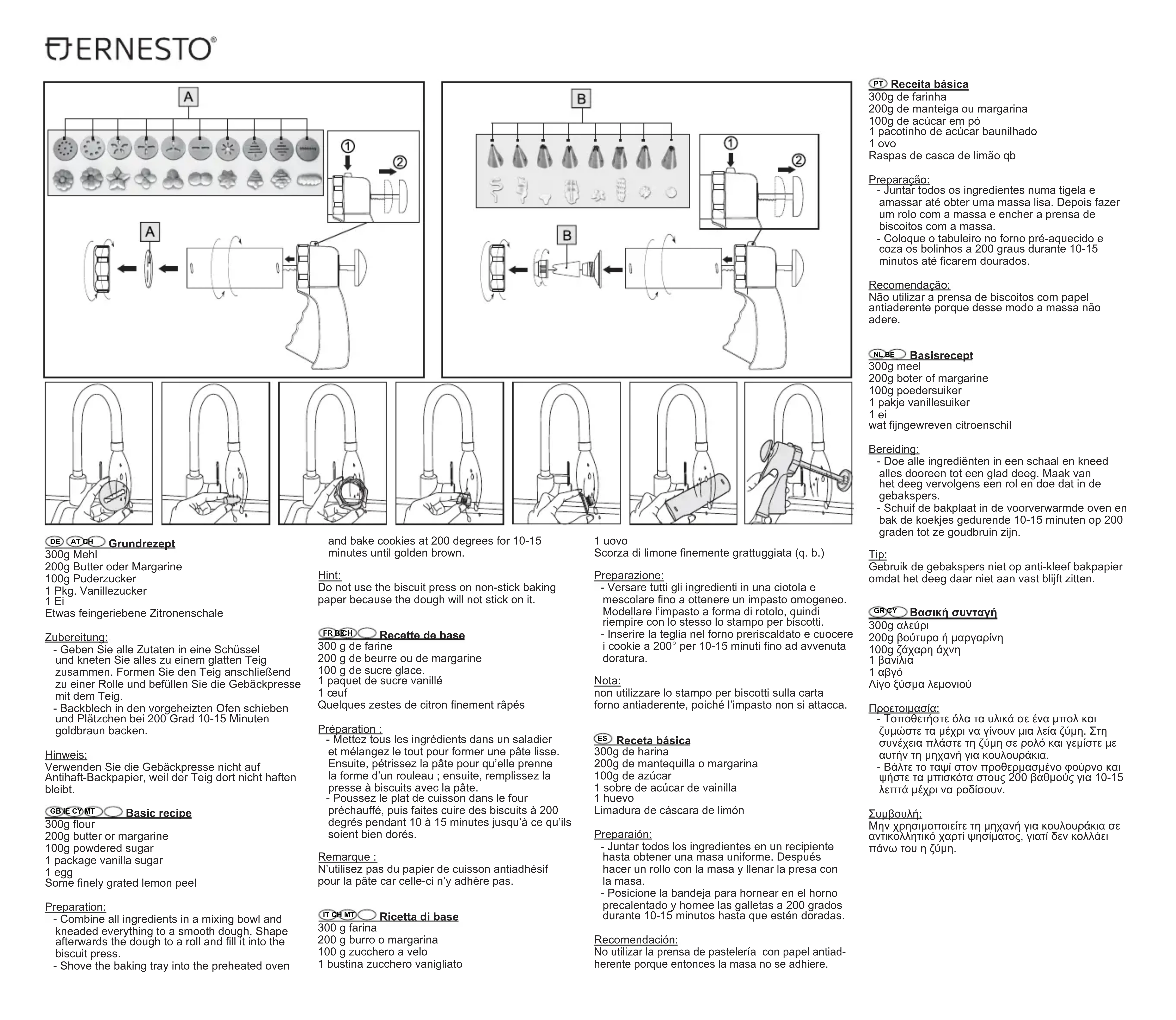 ERNESTO®

A
①
②
A

B
①
②
B

DE AT CH Grundrezept
300g Mehl
200g Butter oder Margarine
100g Puderzucker
1 Pkg. Vanillezucker
1 Ei
Etwas feingeriebene Zitronenschale

Zubereitung:
- Geben Sie alle Zutaten in eine Schüssel und kneten Sie alles zu einem glatten Teig zusammen. Formen Sie den Teig anschließend zu einer Rolle und befüllen Sie die Gebäckpresse mit dem Teig.
- Backblech in den vorgeheizten Ofen schieben und Plätzchen bei 200 Grad 10-15 Minuten goldbraun backen.

Hinweis:
Verwenden Sie die Gebäckpresse nicht auf Antihaft-Backpapier, weil der Teig dort nicht haften bleibt.

GB IE CY MT Basic recipe
300g flour
200g butter or margarine
100g powdered sugar
1 package vanilla sugar
1 egg
Some finely grated lemon peel

Preparation:
- Combine all ingredients in a mixing bowl and kneaded everything to a smooth dough. Shape afterwards the dough to a roll and fill it into the biscuit press.
- Shove the baking tray into the preheated oven and bake cookies at 200 degrees for 10-15 minutes until golden brown.

Hint:
Do not use the biscuit press on non-stick baking paper because the dough will not stick on it.

FR BE CH Recette de base
300 g de farine
200 g de beurre ou de margarine
100 g de sucre glace.
1 paquet de sucre vanillé
1 œuf
Quelques zestes de citron finement râpés

Préparation :
- Mettez tous les ingrédients dans un saladier et mélangez le tout pour former une pâte lisse. Ensuite, pétrissez la pâte pour qu'elle prenne la forme d'un rouleau ; ensuite, remplissez la presse à biscuits avec la pâte.
- Poussez le plat de cuisson dans le four préchauffé, puis faites cuire des biscuits à 200 degrés pendant 10 à 15 minutes jusqu'à ce qu'ils soient bien dorés.

Remarque :
N'utilisez pas du papier de cuisson antiadhésif pour la pâte car celle-ci n'y adhère pas.

IT CH MT Ricetta di base
300 g farina
200 g burro o margarina
100 g zucchero a velo
1 bustina zucchero vanigliato
1 uovo
Scorza di limone finemente grattuggiata (q. b.)

Preparazione:
- Versare tutti gli ingredienti in una ciotola e mescolare fino a ottenere un impasto omogeneo. Modellare l'impasto a forma di rotolo, quindi riempire con lo stesso lo stampo per biscotti.
- Inserire la teglia nel forno preriscaldato e cuocere i cookie a 200° per 10-15 minuti fino ad avvenuta doratura.

Nota:
non utilizzare lo stampo per biscotti sulla carta forno antiaderente, poiché l'impasto non si attacca.

ES Receta básica
300g de harina
200g de mantequilla o margarina
100g de azúcar
1 sobre de acúcar de vainilla
1 huevo
Limadura de cáscara de limón

Preparaión:
- Juntar todos los ingredientes en un recipiente hasta obtener una masa uniforme. Después hacer un rollo con la masa y llenar la presa con la masa.
- Posicione la bandeja para hornear en el horno precalentado y hornee las galletas a 200 grados durante 10-15 minutos hasta que estén doradas.

Recomendación:
No utilizar la prensa de pastelería con papel antiadherente porque entonces la masa no se adhiere.

PT Receita básica
300g de farinha
200g de manteiga ou margarina
100g de acúcar em pó
1 pacotinho de acúcar baunilhado
1 ovo
Raspas de casca de limão qb

Preparação:
- Juntar todos os ingredientes numa tigela e amassar até obter uma massa lisa. Depois fazer um rolo com a massa e encher a prensa de biscoitos com a massa.
- Coloque o tabuleiro no forno pré-aquecido e coza os bolinhos a 200 graus durante 10-15 minutos até ficarem dourados.

Recomendação:
Não utilizar a prensa de biscoitos com papel antiaderente porque desse modo a massa não adere.

NL BE Basisrecept
300g meel
200g boter of margarine
100g poedersuiker
1 pakje vanillesuiker
1 ei
wat fijngewreven citroenschil

Bereiding:
- Doe alle ingrediënten in een schaal en kneed alles dooreen tot een glad deeg. Maak van het deeg vervolgens een rol en doe dat in de gebakspers.
- Schuif de bakplaat in de voorverwarmde oven en bak de koekjes gedurende 10-15 minuten op 200 graden tot ze goudbruin zijn.

Tip:
Gebruik de gebakspers niet op anti-kleef bakpapier omdat het deeg daar niet aan vast blijft zitten.

GR CY Βασική συνταγή
300g αλεύρι
200g βούτυρο ή μαργαρίνη
100g ζάχαρη άχνη
1 βανίλια
1 αβγό
Λίγο ξύσμα λεμονιού

Προετοιμασία:
- Τοποθετήστε όλα τα υλικά σε ένα μπολ και ζυμώστε τα μέχρι να γίνουν μια λεία ζύμη. Στη συνέχεια πλάστε τη ζύμη σε ρολό και γεμίστε με αυτήν τη μηχανή για κουλουράκια.
- Βάλτε το ταψί στον προθερμασμένο φούρνο και ψήστε τα μπισκότα στους 200 βαθμούς για 10-15 λεπτά μέχρι να ροδίσουν.

Συμβουλή:
Μην χρησιμοποιείτε τη μηχανή για κουλουράκια σε αντικολλητικό χαρτί ψησίματος, γιατί δεν κολλάει πάνω του η ζύμη.