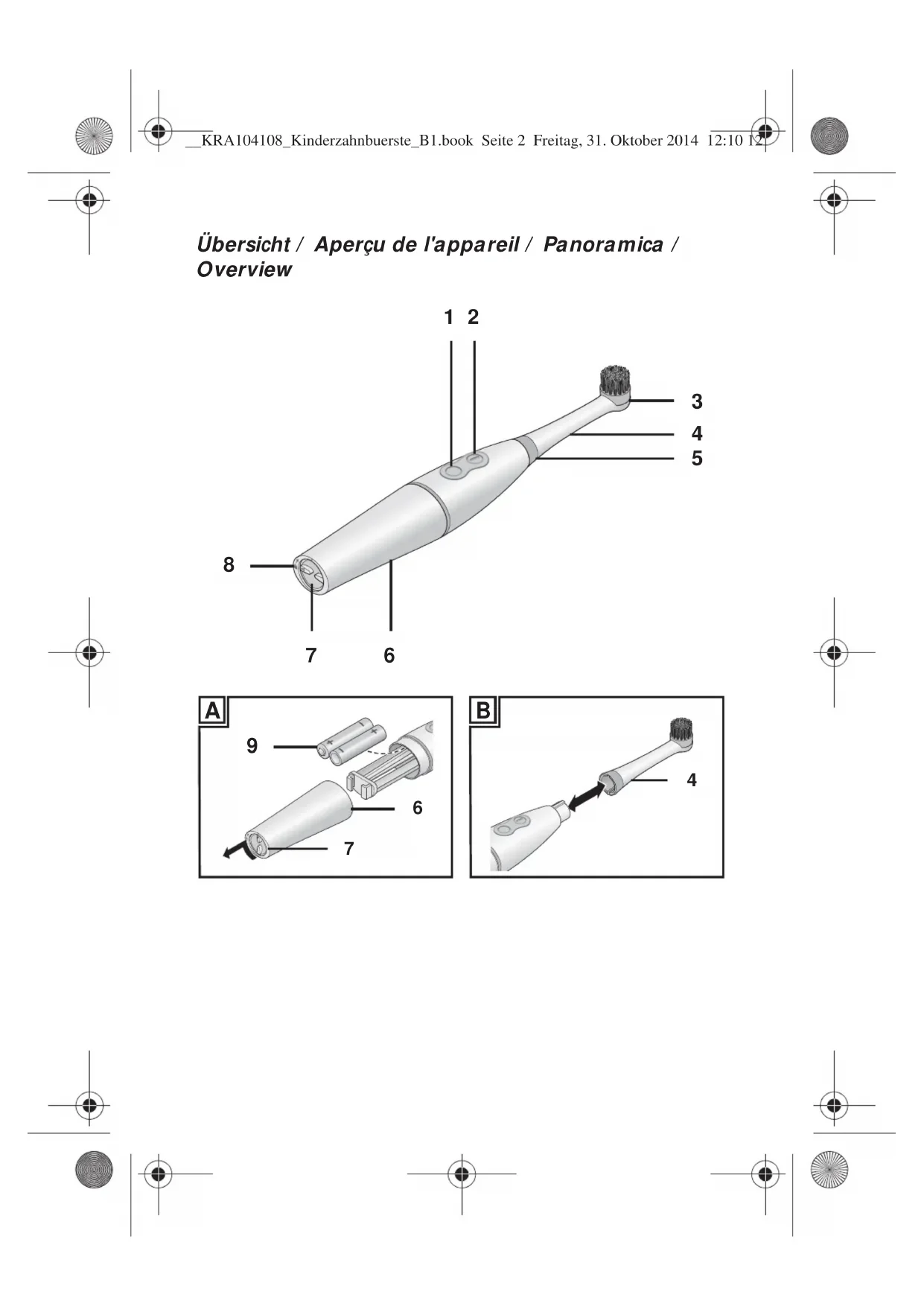 __KRA104108_Kinderzahnbuerste_B1.book Seite 2 Freitag, 31. Oktober 2014 12:10 12

Übersicht / Aperçu de l'appareil / Panoramica / Overview

1 2

3

4

5

8

7 6

A

9

6

7

B

4