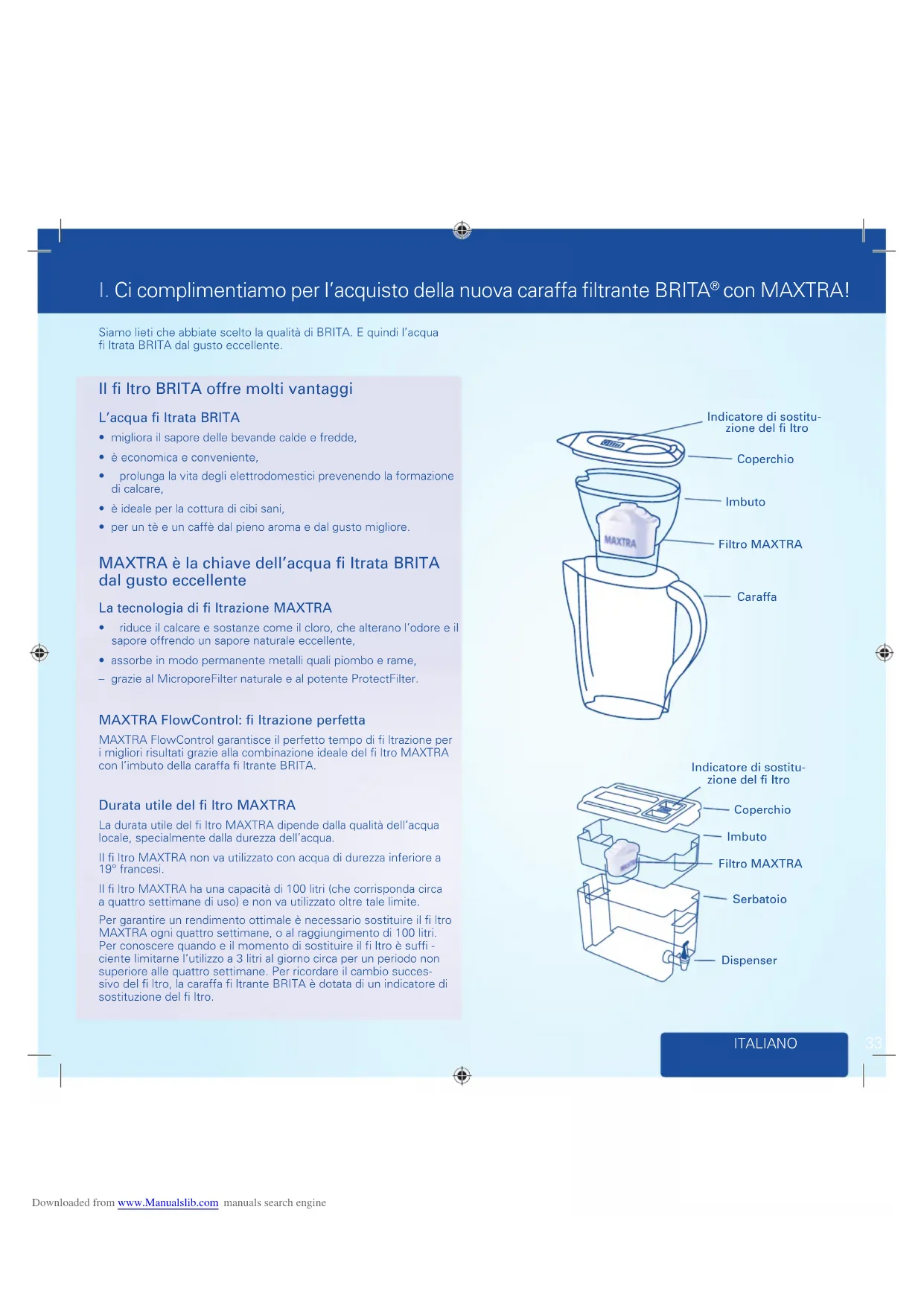 I. Ci complimentiamo per l'acquisto della nuova caraffa filtrante BRITA® con MAXTRA!

Siamo lieti che abbiate scelto la qualità di BRITA. E quindi l'acqua fi ltrata BRITA dal gusto eccellente.

Il fi ltro BRITA offre molti vantaggi

L'acqua fi ltrata BRITA

• migliora il sapore delle bevande calde e fredde,
• è economica e conveniente,
• prolunga la vita degli elettrodomestici prevenendo la formazione di calcare,
• è ideale per la cottura di cibi sani,
• per un tè e un caffè dal pieno aroma e dal gusto migliore.

MAXTRA è la chiave dell'acqua fi ltrata BRITA dal gusto eccellente

La tecnologia di fi ltrazione MAXTRA

• riduce il calcare e sostanze come il cloro, che alterano l'odore e il sapore offrendo un sapore naturale eccellente,
• assorbe in modo permanente metalli quali piombo e rame,
– grazie al MicroporeFilter naturale e al potente ProtectFilter.

MAXTRA FlowControl: fi ltrazione perfetta

MAXTRA FlowControl garantisce il perfetto tempo di fi ltrazione per i migliori risultati grazie alla combinazione ideale del fi ltro MAXTRA con l'imbuto della caraffa fi ltrante BRITA.

Durata utile del fi ltro MAXTRA

La durata utile del fi ltro MAXTRA dipende dalla qualità dell'acqua locale, specialmente dalla durezza dell'acqua.

Il fi ltro MAXTRA non va utilizzato con acqua di durezza inferiore a 19° francesi.

Il fi ltro MAXTRA ha una capacità di 100 litri (che corrisponda circa a quattro settimane di uso) e non va utilizzato oltre tale limite.

Per garantire un rendimento ottimale è necessario sostituire il fi ltro MAXTRA ogni quattro settimane, o al raggiungimento di 100 litri. Per conoscere quando e il momento di sostituire il fi ltro è suffi - ciente limitarne l'utilizzo a 3 litri al giorno circa per un periodo non superiore alle quattro settimane. Per ricordare il cambio successivo del fi ltro, la caraffa fi ltrante BRITA è dotata di un indicatore di sostituzione del fi ltro.

Indicatore di sostituzione del fi ltro
Coperchio
Imbuto
MAXTRA
Filtro MAXTRA
Caraffa

Indicatore di sostituzione del fi ltro
Coperchio
Imbuto
Filtro MAXTRA
Serbatoio
Dispenser

ITALIANO 33

Downloaded from www.Manualslib.com manuals search engine